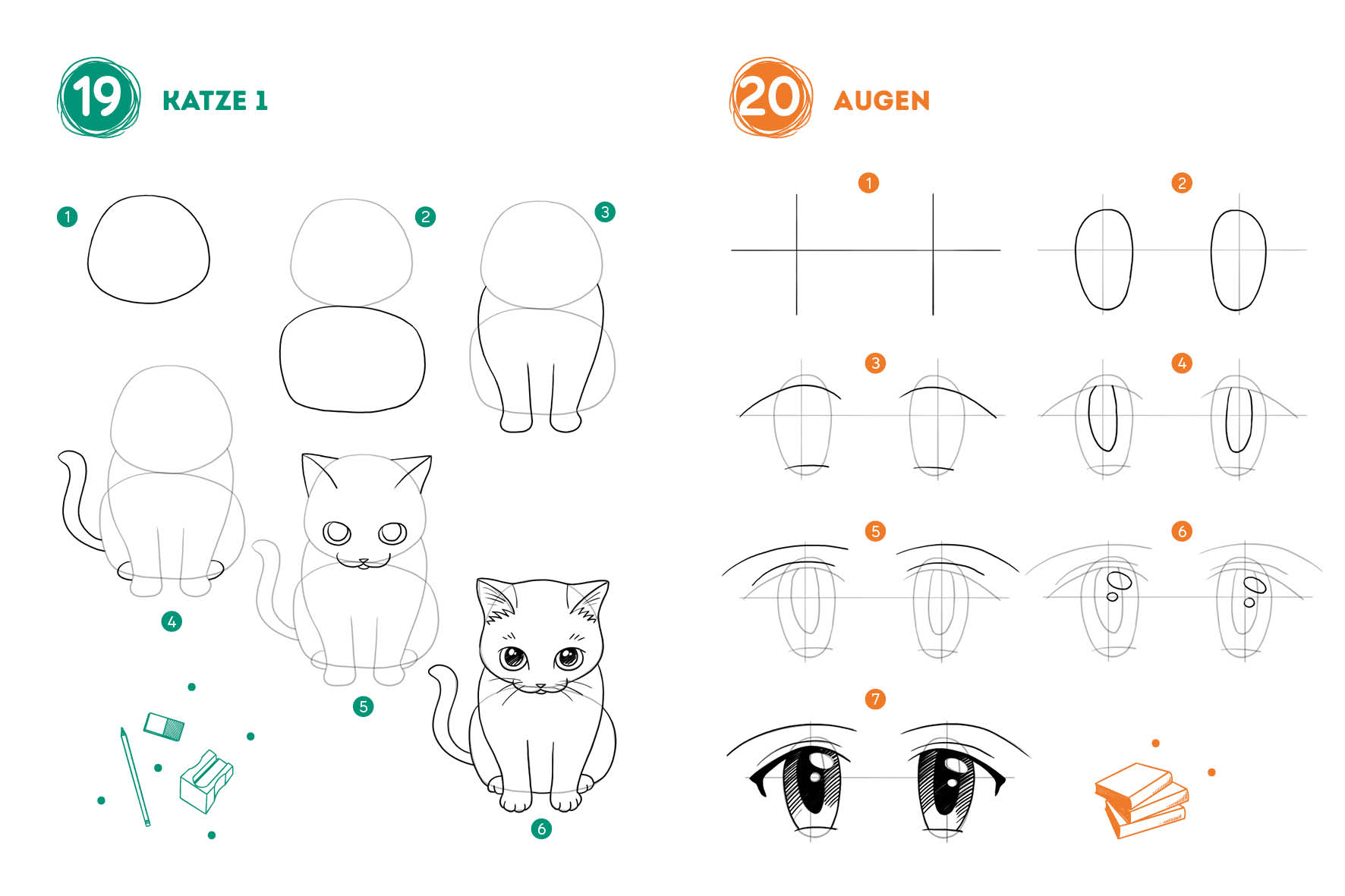 19 KATZE 1

1

2

3

4

5

6

20 AUGEN

1

2

3

4

5

6

7