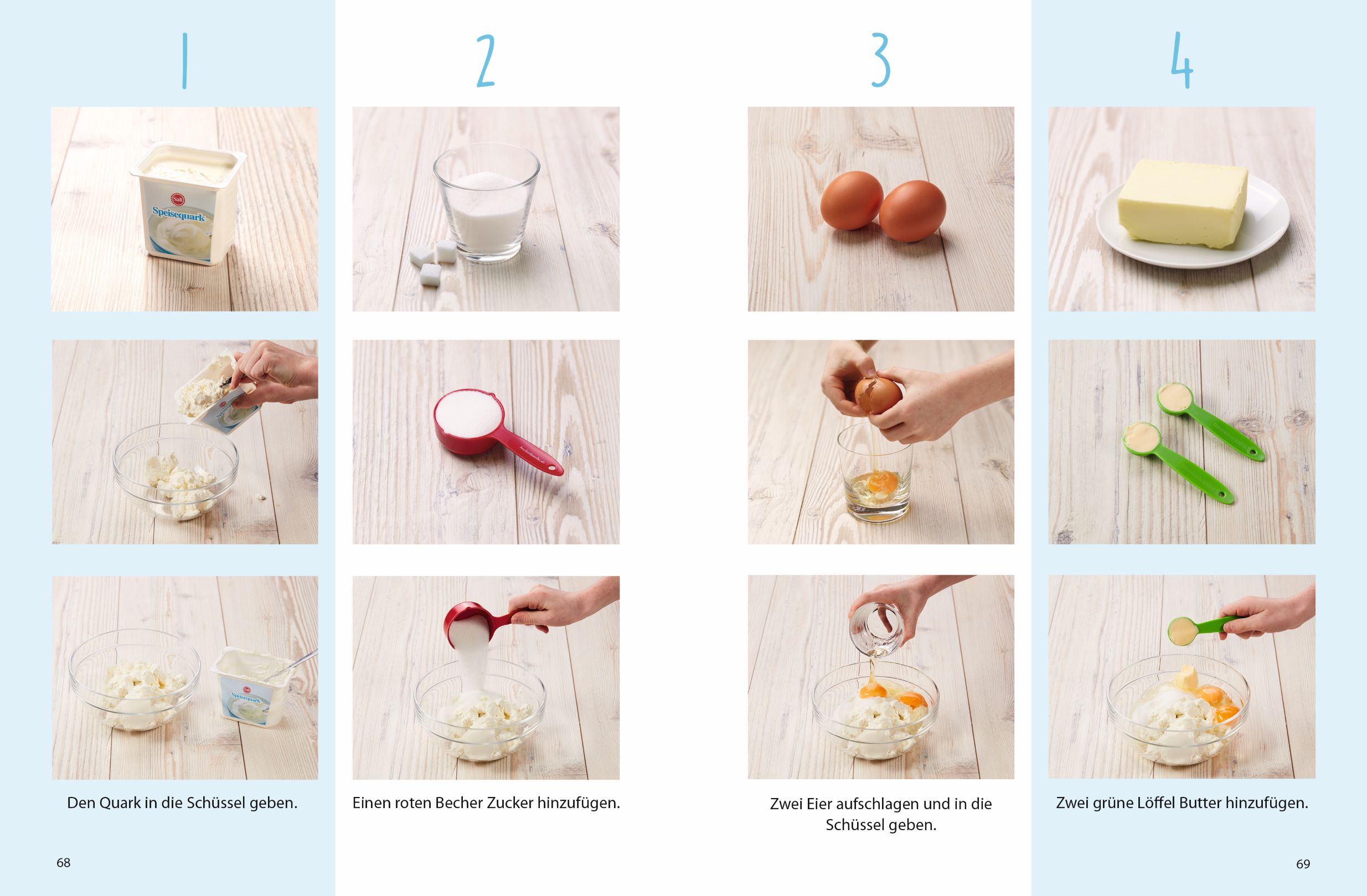 1

Sali
Speisequark

Speisequark

Den Quark in die Schüssel geben.

68

2

Einen roten Becher Zucker hinzufügen.

3

Zwei Eier aufschlagen und in die Schüssel geben.

4

Zwei grüne Löffel Butter hinzufügen.

69