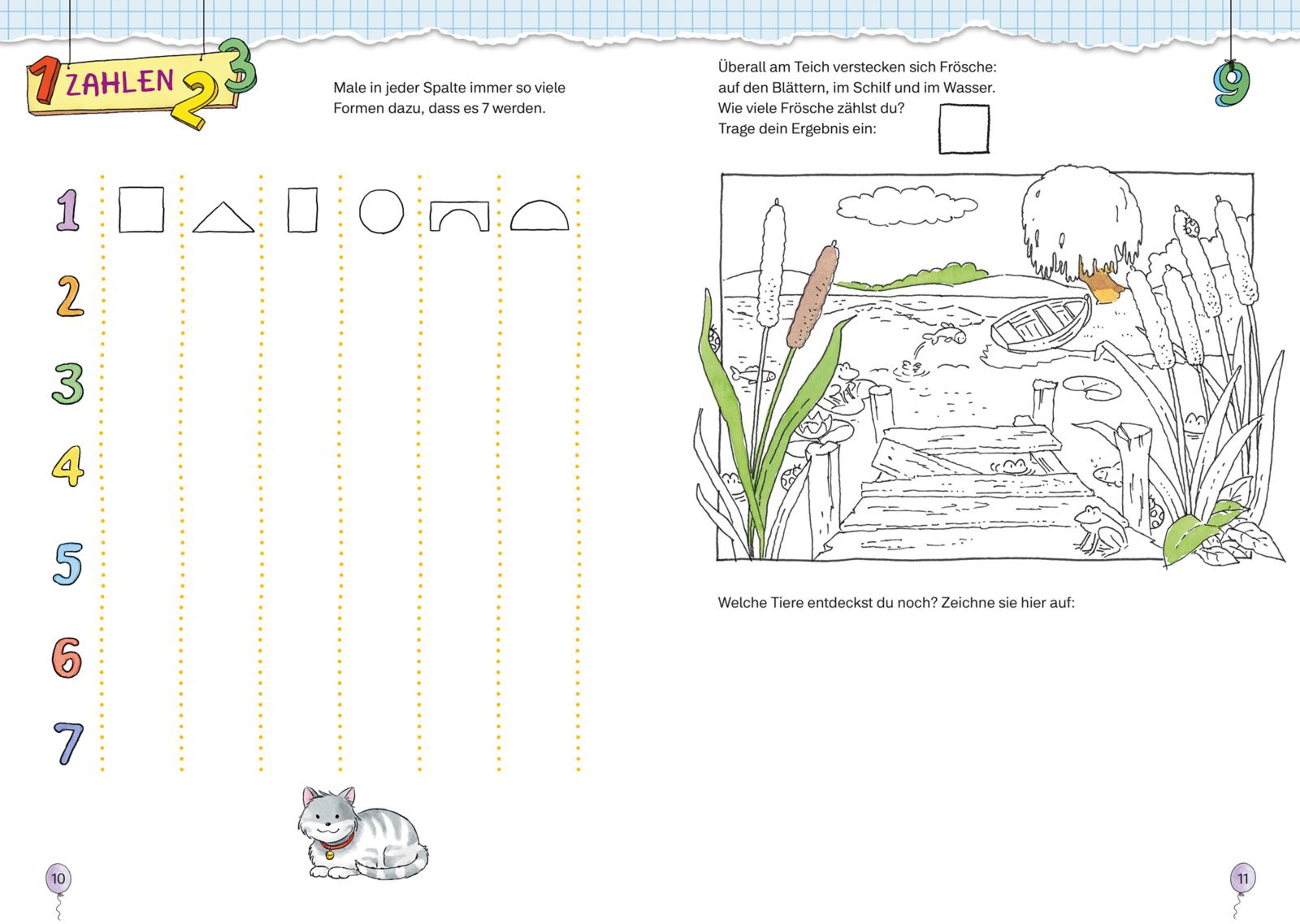 1 ZAHLEN 2 3

Male in jeder Spalte immer so viele Formen dazu, dass es 7 werden.

1
2
3
4
5
6
7

10

Überall am Teich verstecken sich Frösche: auf den Blättern, im Schilf und im Wasser. Wie viele Frösche zählst du? Trage dein Ergebnis ein:

9

Welche Tiere entdeckst du noch? Zeichne sie hier auf:

11