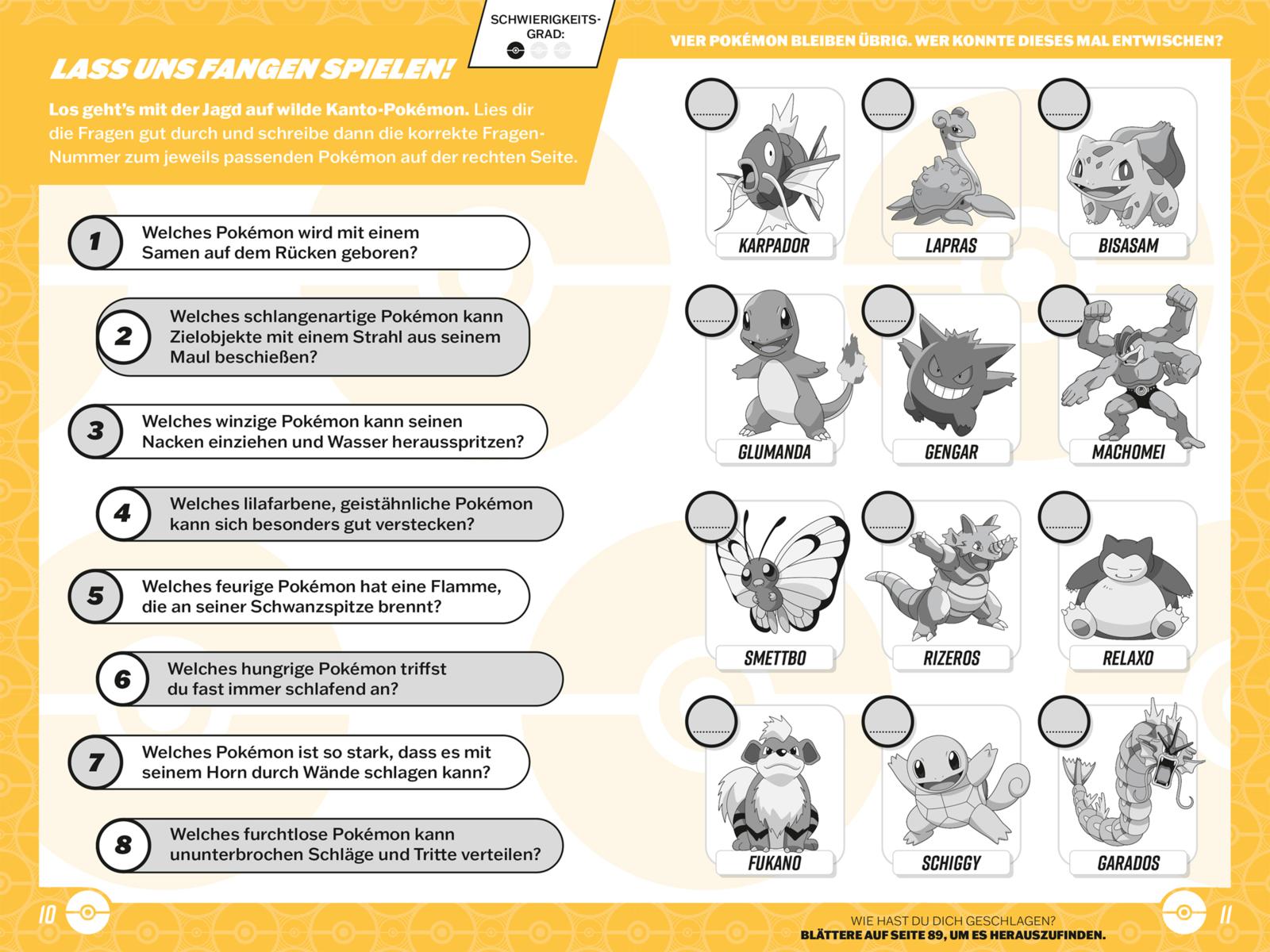 SCHWIERIGKEITSGRAD:

LASS UNS FANGEN SPIELEN!

Los geht's mit der Jagd auf wilde Kanto-Pokémon. Lies dir die Fragen gut durch und schreibe dann die korrekte Fragen-Nummer zum jeweils passenden Pokémon auf der rechten Seite.

1 Welches Pokémon wird mit einem Samen auf dem Rücken geboren?

2 Welches schlangenartige Pokémon kann Zielobjekte mit einem Strahl aus seinem Maul beschießen?

3 Welches winzige Pokémon kann seinen Nacken einziehen und Wasser herausspritzen?

4 Welches lilafarbene, geistähnliche Pokémon kann sich besonders gut verstecken?

5 Welches feurige Pokémon hat eine Flamme, die an seiner Schwanzspitze brennt?

6 Welches hungrige Pokémon triffst du fast immer schlafend an?

7 Welches Pokémon ist so stark, dass es mit seinem Horn durch Wände schlagen kann?

8 Welches furchtlose Pokémon kann ununterbrochen Schläge und Tritte verteilen?

10

VIER POKÉMON BLEIBEN ÜBRIG. WER KONNTE DIESES MAL ENTWISCHEN?

KARPADOR LAPRAS BISASAM

GLUMANDA GENGAR MACHOMEI

SMETTBO RIZEROS RELAXO

FUKANO SCHIGGY GARADOS

WIE HAST DU DICH GESCHLAGEN?
BLÄTTERE AUF SEITE 89, UM ES HERAUSZUFINDEN.

11