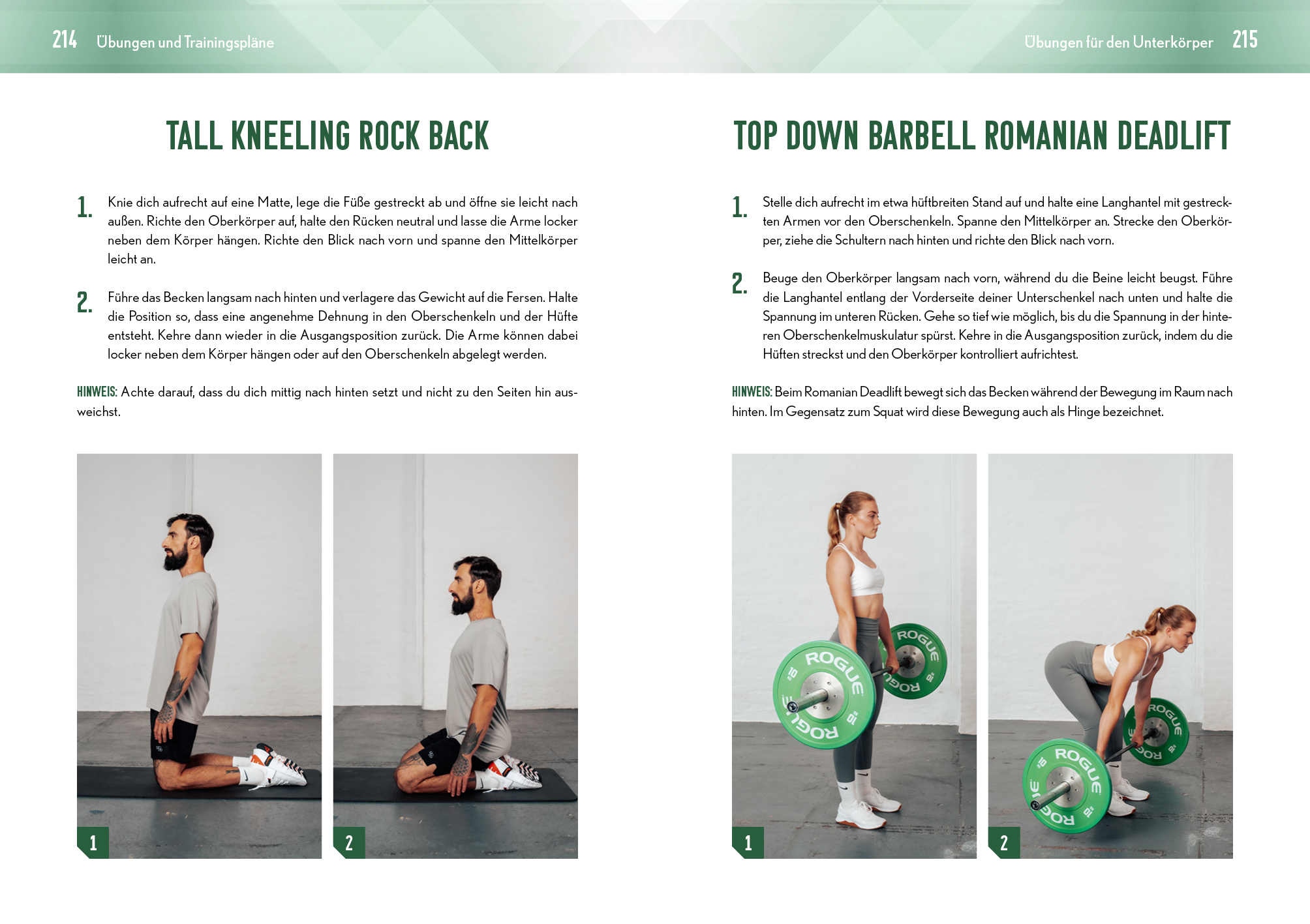 214 Übungen und Trainingspläne

TALL KNEELING ROCK BACK

1. Knie dich aufrecht auf eine Matte, lege die Füße gestreckt ab und öffne sie leicht nach außen. Richte den Oberkörper auf, halte den Rücken neutral und lasse die Arme locker neben dem Körper hängen. Richte den Blick nach vorn und spanne den Mittelkörper leicht an.

2. Führe das Becken langsam nach hinten und verlagere das Gewicht auf die Fersen. Halte die Position so, dass eine angenehme Dehnung in den Oberschenkeln und der Hüfte entsteht. Kehre dann wieder in die Ausgangsposition zurück. Die Arme können dabei locker neben dem Körper hängen oder auf den Oberschenkeln abgelegt werden.

HINWEIS: Achte darauf, dass du dich mittig nach hinten setzt und nicht zu den Seiten hin ausweichst.

1

2

Übungen für den Unterkörper 215

TOP DOWN BARBELL ROMANIAN DEADLIFT

1. Stelle dich aufrecht im etwa hüftbreiten Stand auf und halte eine Langhantel mit gestreckten Armen vor den Oberschenkeln. Spanne den Mittelkörper an. Strecke den Oberkörper, ziehe die Schultern nach hinten und richte den Blick nach vorn.

2. Beuge den Oberkörper langsam nach vorn, während du die Beine leicht beugst. Führe die Langhantel entlang der Vorderseite deiner Unterschenkel nach unten und halte die Spannung im unteren Rücken. Gehe so tief wie möglich, bis du die Spannung in der hinteren Oberschenkelmuskulatur spürst. Kehre in die Ausgangsposition zurück, indem du die Hüften streckst und den Oberkörper kontrolliert aufrichtest.

HINWEIS: Beim Romanian Deadlift bewegt sich das Becken während der Bewegung im Raum nach hinten. Im Gegensatz zum Squat wird diese Bewegung auch als Hinge bezeichnet.

ROGUE ROGUE ROGUE ROGUE

1

ROGUE ROGUE ROGUE ROGUE

2