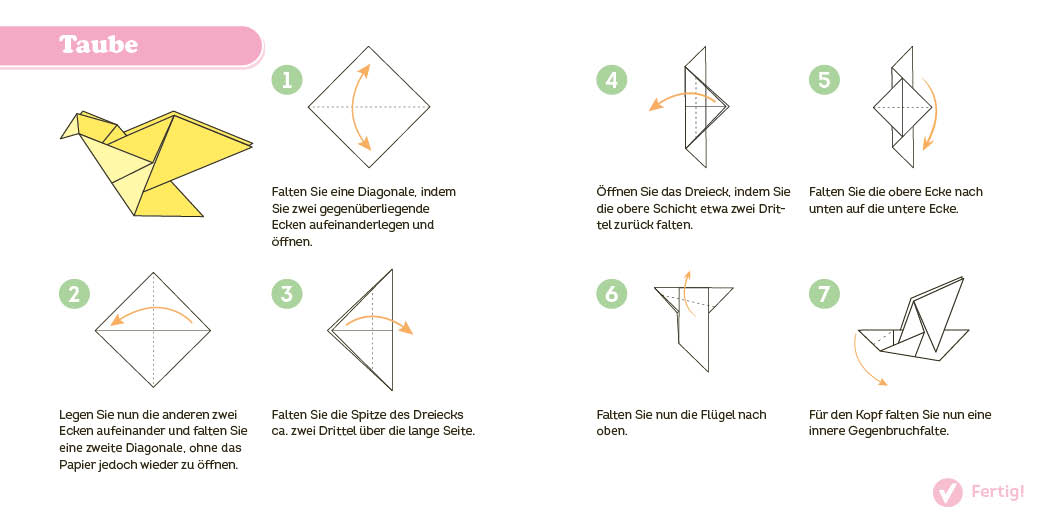 Taube

1

Falten Sie eine Diagonale, indem Sie zwei gegenüberliegende Ecken aufeinanderlegen und öffnen.

2

Legen Sie nun die anderen zwei Ecken aufeinander und falten Sie eine zweite Diagonale, ohne das Papier jedoch wieder zu öffnen.

3

Falten Sie die Spitze des Dreiecks ca. zwei Drittel über die lange Seite.

4

Öffnen Sie das Dreieck, indem Sie die obere Schicht etwa zwei Drittel zurück falten.

5

Falten Sie die obere Ecke nach unten auf die untere Ecke.

6

Falten Sie nun die Flügel nach oben.

7

Für den Kopf falten Sie nun eine innere Gegenbruchfalte.

Fertig!