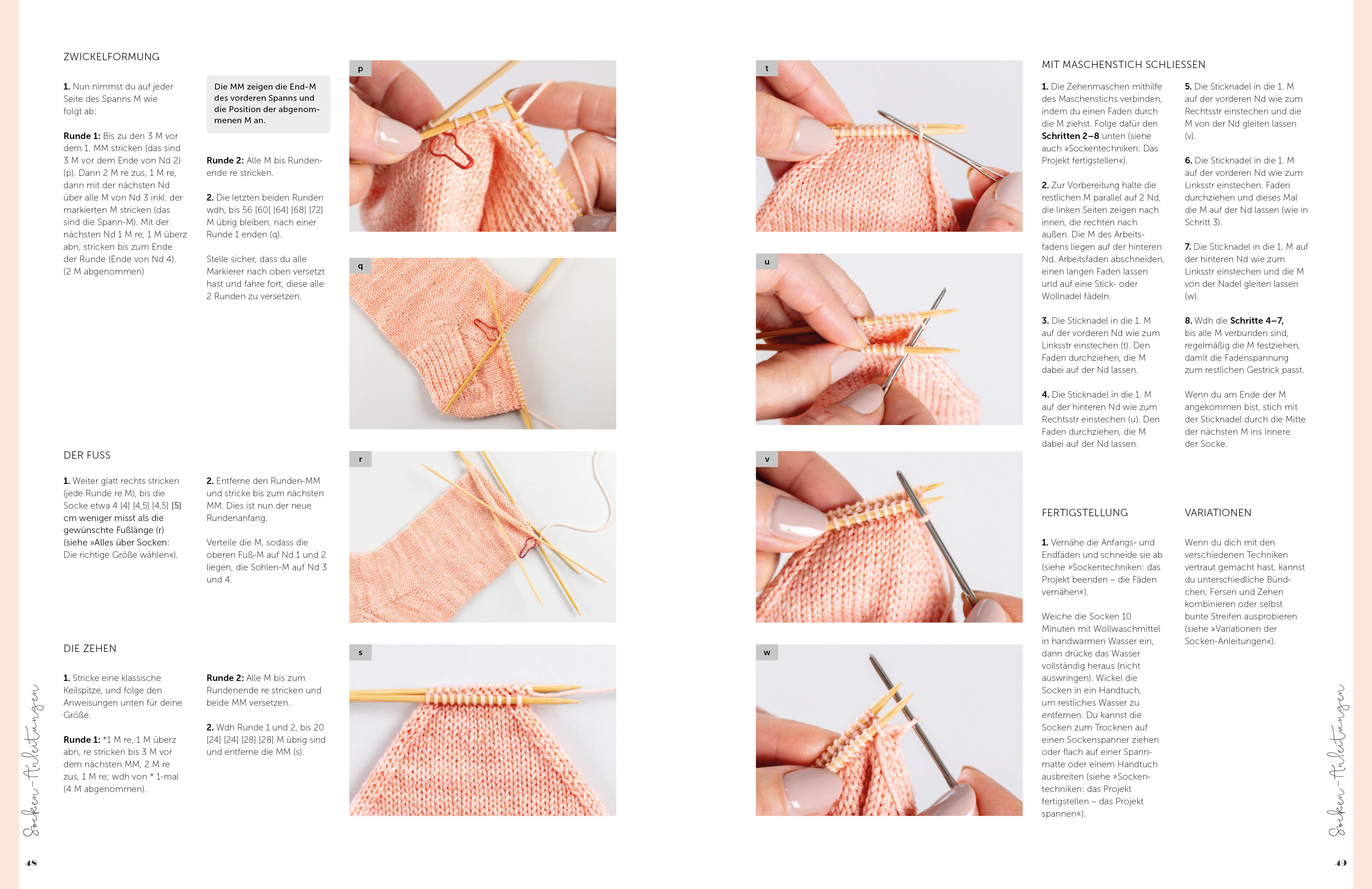 ZWICKELFORMUNG

1. Nun nimmst du auf jeder Seite des Spanns M wie folgt ab:

Runde 1: Bis zu den 3 M vor dem 1. MM stricken (das sind 3 M vor dem Ende von Nd 2) (p). Dann 2 M re zus, 1 M re, dann mit der nächsten Nd über alle M von Nd 3 inkl. der markierten M stricken (das sind die Spann-M). Mit der nächsten Nd 1 M re, 1 M überz abn, stricken bis zum Ende der Runde (Ende von Nd 4). (2 M abgenommen)

Die MM zeigen die End-M des vorderen Spanns und die Position der abgenommenen M an.

Runde 2: Alle M bis Rundenende re stricken.

2. Die letzten beiden Runden wdh, bis 56 [60] [64] [68] [72] M übrig bleiben, nach einer Runde 1 enden (q).

Stelle sicher, dass du alle Markierer nach oben versetzt hast und fahre fort, diese alle 2 Runden zu versetzen.

p

q

DER FUSS

1. Weiter glatt rechts stricken (jede Runde re M), bis die Socke etwa 4 [4] [4,5] [4,5] [5] cm weniger misst als die gewünschte Fußlänge (r) (siehe »Alles über Socken: Die richtige Größe wählen«).

2. Entferne den Runden-MM und stricke bis zum nächsten MM. Dies ist nun der neue Rundenanfang.

Verteile die M, sodass die oberen Fuß-M auf Nd 1 und 2 liegen, die Sohlen-M auf Nd 3 und 4.

r

DIE ZEHEN

1. Stricke eine klassische Keilspitze, und folge den Anweisungen unten für deine Größe.

Runde 1: *1 M re, 1 M überz abn, re stricken bis 3 M vor dem nächsten MM, 2 M re zus, 1 M re; wdh von * 1-mal (4 M abgenommen).

Runde 2: Alle M bis zum Rundenende re stricken und beide MM versetzen.

2. Wdh Runde 1 und 2, bis 20 [24] [24] [28] [28] M übrig sind und entferne die MM (s).

s

Socken-Anleitungen

48

t

u

v

w

MIT MASCHENSTICH SCHLIESSEN

1. Die Zehenmaschen mithilfe des Maschenstichs verbinden, indem du einen Faden durch die M ziehst. Folge dafür den Schritten 2–8 unten (siehe auch »Sockentechniken: Das Projekt fertigstellen«).

2. Zur Vorbereitung halte die restlichen M parallel auf 2 Nd, die linken Seiten zeigen nach innen, die rechten nach außen. Die M des Arbeitsfadens liegen auf der hinteren Nd. Arbeitsfaden abschneiden, einen langen Faden lassen und auf eine Stick- oder Wollnadel fädeln.

3. Die Sticknadel in die 1. M auf der vorderen Nd wie zum Linksstr einstechen (t). Den Faden durchziehen, die M dabei auf der Nd lassen.

4. Die Sticknadel in die 1. M auf der hinteren Nd wie zum Rechtsstr einstechen (u). Den Faden durchziehen, die M dabei auf der Nd lassen.

5. Die Sticknadel in die 1. M auf der vorderen Nd wie zum Rechtsstr einstechen und die M von der Nd gleiten lassen (v).

6. Die Sticknadel in die 1. M auf der vorderen Nd wie zum Linksstr einstechen. Faden durchziehen und dieses Mal die M auf der Nd lassen (wie in Schritt 3).

7. Die Sticknadel in die 1. M auf der hinteren Nd wie zum Linksstr einstechen und die M von der Nadel gleiten lassen (w).

8. Wdh die Schritte 4–7, bis alle M verbunden sind, regelmäßig die M festziehen, damit die Fadenspannung zum restlichen Gestrick passt.

Wenn du am Ende der M angekommen bist, stich mit der Sticknadel durch die Mitte der nächsten M ins Innere der Socke.

FERTIGSTELLUNG

1. Vernähe die Anfangs- und Endfäden und schneide sie ab (siehe »Sockentechniken: das Projekt beenden – die Fäden vernähen«).

Weiche die Socken 10 Minuten mit Wollwaschmittel in handwarmen Wasser ein, dann drücke das Wasser vollständig heraus (nicht auswringen). Wickel die Socken in ein Handtuch, um restliches Wasser zu entfernen. Du kannst die Socken zum Trocknen auf einen Sockenspanner ziehen oder flach auf einer Spannmatte oder einem Handtuch ausbreiten (siehe »Sockentechniken: das Projekt fertigstellen – das Projekt spannen«).

VARIATIONEN

Wenn du dich mit den verschiedenen Techniken vertraut gemacht hast, kannst du unterschiedliche Bündchen, Fersen und Zehen kombinieren oder selbst bunte Streifen ausprobieren (siehe »Variationen der Socken-Anleitungen«).

Socken-Anleitungen

49