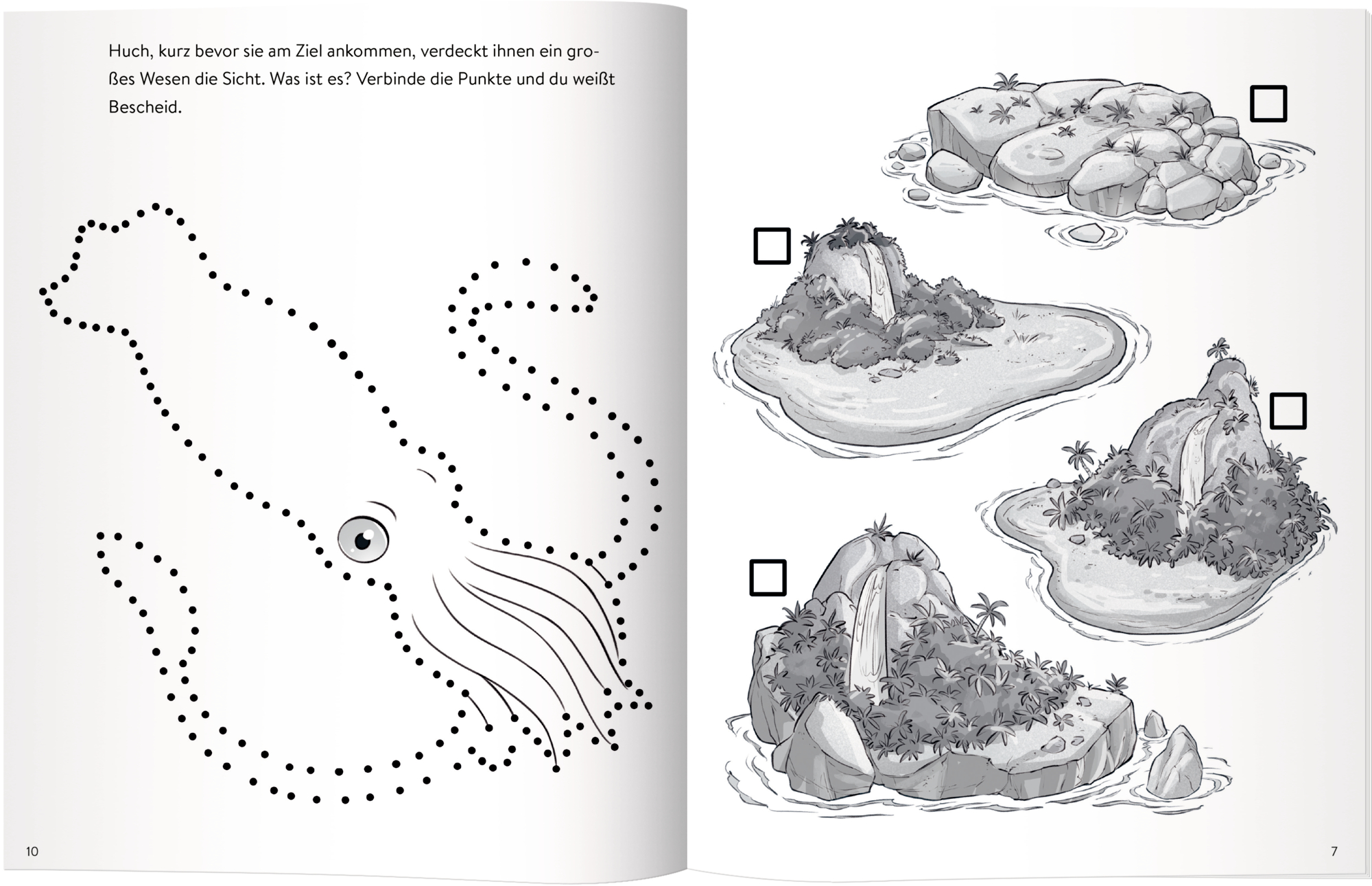 Huch, kurz bevor sie am Ziel ankommen, verdeckt ihnen ein großes Wesen die Sicht. Was ist es? Verbinde die Punkte und du weißt Bescheid.

10

7