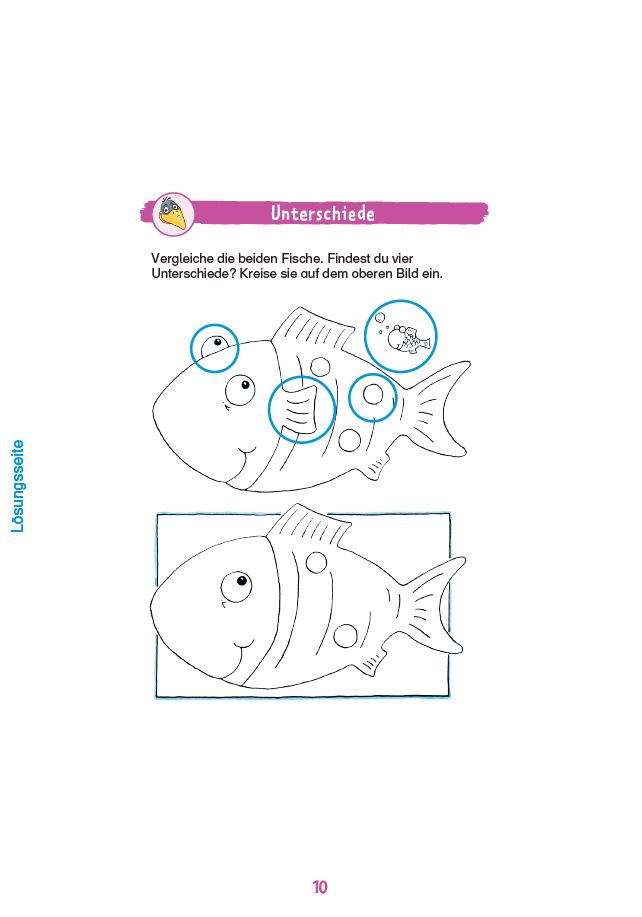 Unterschiede

Vergleiche die beiden Fische. Findest du vier Unterschiede? Kreise sie auf dem oberen Bild ein.

Lösungsseite

10