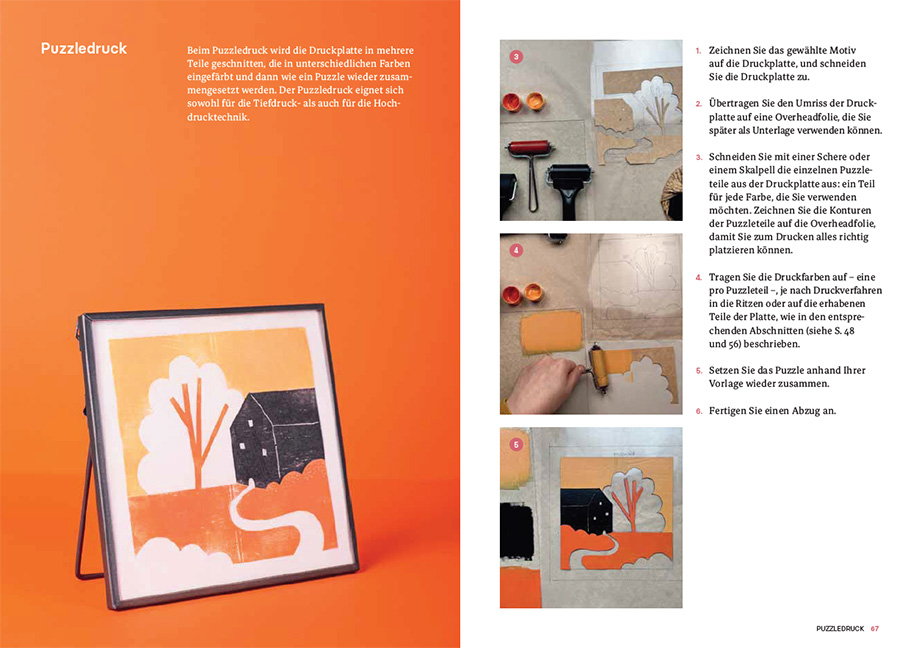 Puzzledruck

Beim Puzzledruck wird die Druckplatte in mehrere Teile geschnitten, die in unterschiedlichen Farben eingefärbt und dann wie ein Puzzle wieder zusammengesetzt werden. Der Puzzledruck eignet sich sowohl für die Tiefdruck- als auch für die Hochdrucktechnik.

3

4

5

1. Zeichnen Sie das gewählte Motiv auf die Druckplatte, und schneiden Sie die Druckplatte zu.

2. Übertragen Sie den Umriss der Druckplatte auf eine Overheadfolie, die Sie später als Unterlage verwenden können.

3. Schneiden Sie mit einer Schere oder einem Skalpell die einzelnen Puzzleteile aus der Druckplatte aus: ein Teil für jede Farbe, die Sie verwenden möchten. Zeichnen Sie die Konturen der Puzzleteile auf die Overheadfolie, damit Sie zum Drucken alles richtig platzieren können.

4. Tragen Sie die Druckfarben auf – eine pro Puzzleteil –, je nach Druckverfahren in die Ritzen oder auf die erhabenen Teile der Platte, wie in den entsprechenden Abschnitten (siehe S. 48 und 56) beschrieben.

5. Setzen Sie das Puzzle anhand Ihrer Vorlage wieder zusammen.

6. Fertigen Sie einen Abzug an.

PUZZLEDRUCK 67