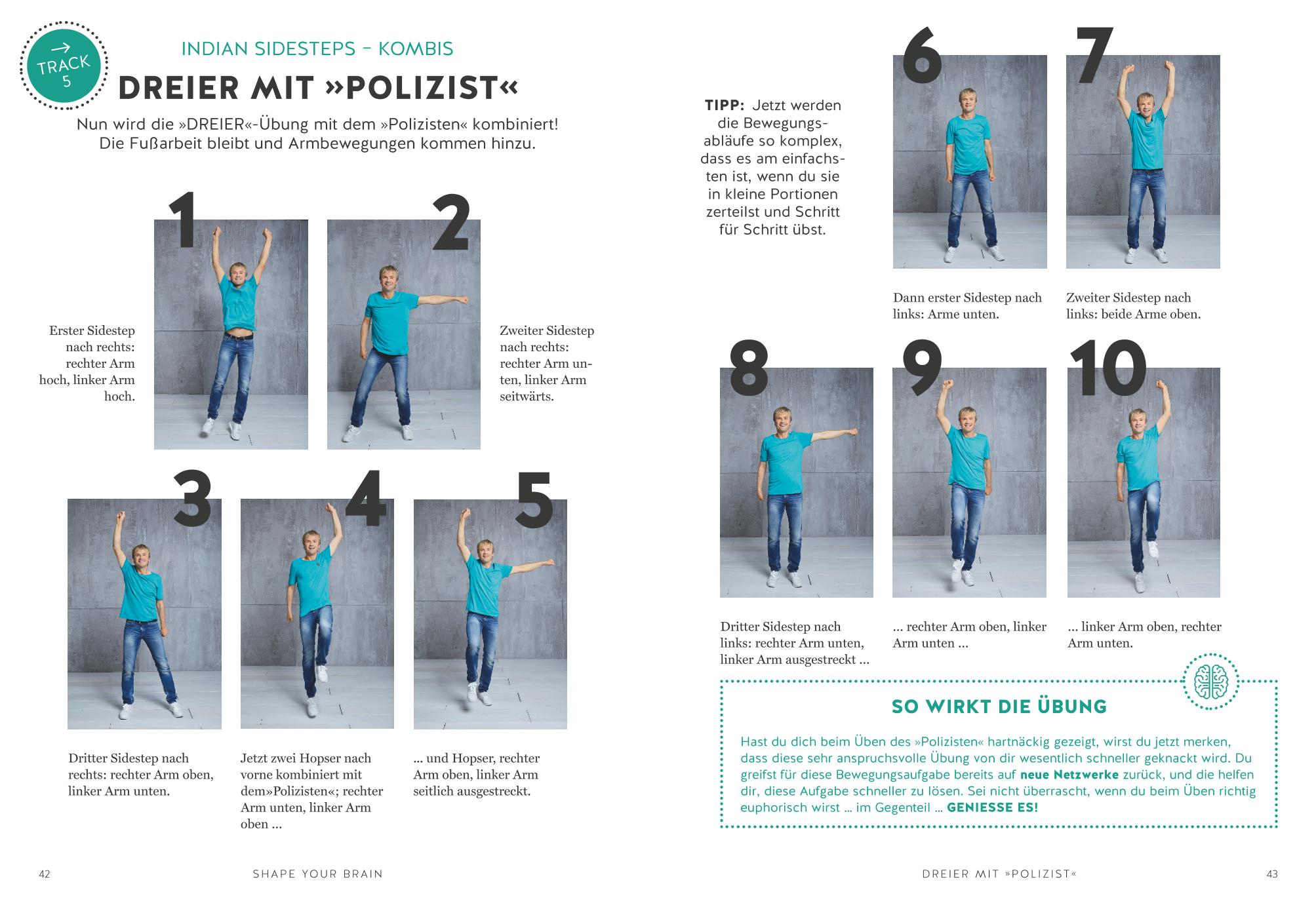 →
TRACK
5

INDIAN SIDESTEPS – KOMBIS

DREIER MIT »POLIZIST«

Nun wird die »DREIER«-Übung mit dem »Polizisten« kombiniert! Die Fußarbeit bleibt und Armbewegungen kommen hinzu.

1

Erster Sidestep nach rechts: rechter Arm hoch, linker Arm hoch.

2

Zweiter Sidestep nach rechts: rechter Arm unten, linker Arm seitwärts.

3

Dritter Sidestep nach rechts: rechter Arm oben, linker Arm unten.

4

Jetzt zwei Hopser nach vorne kombiniert mit dem»Polizisten«; rechter Arm unten, linker Arm oben ...

5

... und Hopser, rechter Arm oben, linker Arm seitlich ausgestreckt.

42 SHAPE YOUR BRAIN

TIPP: Jetzt werden die Bewegungsabläufe so komplex, dass es am einfachsten ist, wenn du sie in kleine Portionen zerteilst und Schritt für Schritt übst.

6

Dann erster Sidestep nach links: Arme unten.

7

Zweiter Sidestep nach links: beide Arme oben.

8

Dritter Sidestep nach links: rechter Arm unten, linker Arm ausgestreckt ...

9

... rechter Arm oben, linker Arm unten ...

10

... linker Arm oben, rechter Arm unten.

SO WIRKT DIE ÜBUNG

Hast du dich beim Üben des »Polizisten« hartnäckig gezeigt, wirst du jetzt merken, dass diese sehr anspruchsvolle Übung von dir wesentlich schneller geknackt wird. Du greifst für diese Bewegungsaufgabe bereits auf neue Netzwerke zurück, und die helfen dir, diese Aufgabe schneller zu lösen. Sei nicht überrascht, wenn du beim Üben richtig euphorisch wirst ... im Gegenteil ... GENIESSE ES!

DREIER MIT »POLIZIST« 43