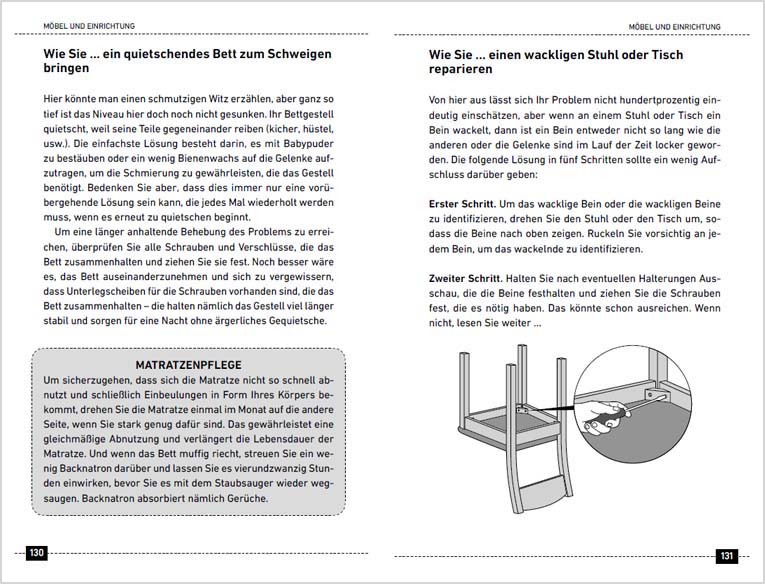 MÖBEL UND EINRICHTUNG

Wie Sie ... ein quietschendes Bett zum Schweigen bringen

Hier könnte man einen schmutzigen Witz erzählen, aber ganz so tief ist das Niveau hier doch noch nicht gesunken. Ihr Bettgestell quietscht, weil seine Teile gegeneinander reiben (kicher, hüstel, usw.). Die einfachste Lösung besteht darin, es mit Babypuder zu bestäuben oder ein wenig Bienenwachs auf die Gelenke aufzutragen, um die Schmierung zu gewährleisten, die das Gestell benötigt. Bedenken Sie aber, dass dies immer nur eine vorübergehende Lösung sein kann, die jedes Mal wiederholt werden muss, wenn es erneut zu quietschen beginnt.

Um eine länger anhaltende Behebung des Problems zu erreichen, überprüfen Sie alle Schrauben und Verschlüsse, die das Bett zusammenhalten und ziehen Sie sie fest. Noch besser wäre es, das Bett auseinanderzunehmen und sich zu vergewissern, dass Unterlegscheiben für die Schrauben vorhanden sind, die das Bett zusammenhalten – die halten nämlich das Gestell viel länger stabil und sorgen für eine Nacht ohne ärgerliches Gequietsche.

MATRATZENPFLEGE
Um sicherzugehen, dass sich die Matratze nicht so schnell abnutzt und schließlich Einbeulungen in Form Ihres Körpers bekommt, drehen Sie die Matratze einmal im Monat auf die andere Seite, wenn Sie stark genug dafür sind. Das gewährleistet eine gleichmäßige Abnutzung und verlängert die Lebensdauer der Matratze. Und wenn das Bett muffig riecht, streuen Sie ein wenig Backnatron darüber und lassen Sie es vierundzwanzig Stunden einwirken, bevor Sie es mit dem Staubsauger wieder wegsaugen. Backnatron absorbiert nämlich Gerüche.

130

MÖBEL UND EINRICHTUNG

Wie Sie ... einen wackligen Stuhl oder Tisch reparieren

Von hier aus lässt sich Ihr Problem nicht hundertprozentig eindeutig einschätzen, aber wenn an einem Stuhl oder Tisch ein Bein wackelt, dann ist ein Bein entweder nicht so lang wie die anderen oder die Gelenke sind im Lauf der Zeit locker geworden. Die folgende Lösung in fünf Schritten sollte ein wenig Aufschluss darüber geben:

Erster Schritt. Um das wacklige Bein oder die wackligen Beine zu identifizieren, drehen Sie den Stuhl oder den Tisch um, sodass die Beine nach oben zeigen. Ruckeln Sie vorsichtig an jedem Bein, um das wackelnde zu identifizieren.

Zweiter Schritt. Halten Sie nach eventuellen Halterungen Ausschau, die die Beine festhalten und ziehen Sie die Schrauben fest, die es nötig haben. Das könnte schon ausreichen. Wenn nicht, lesen Sie weiter ...

131