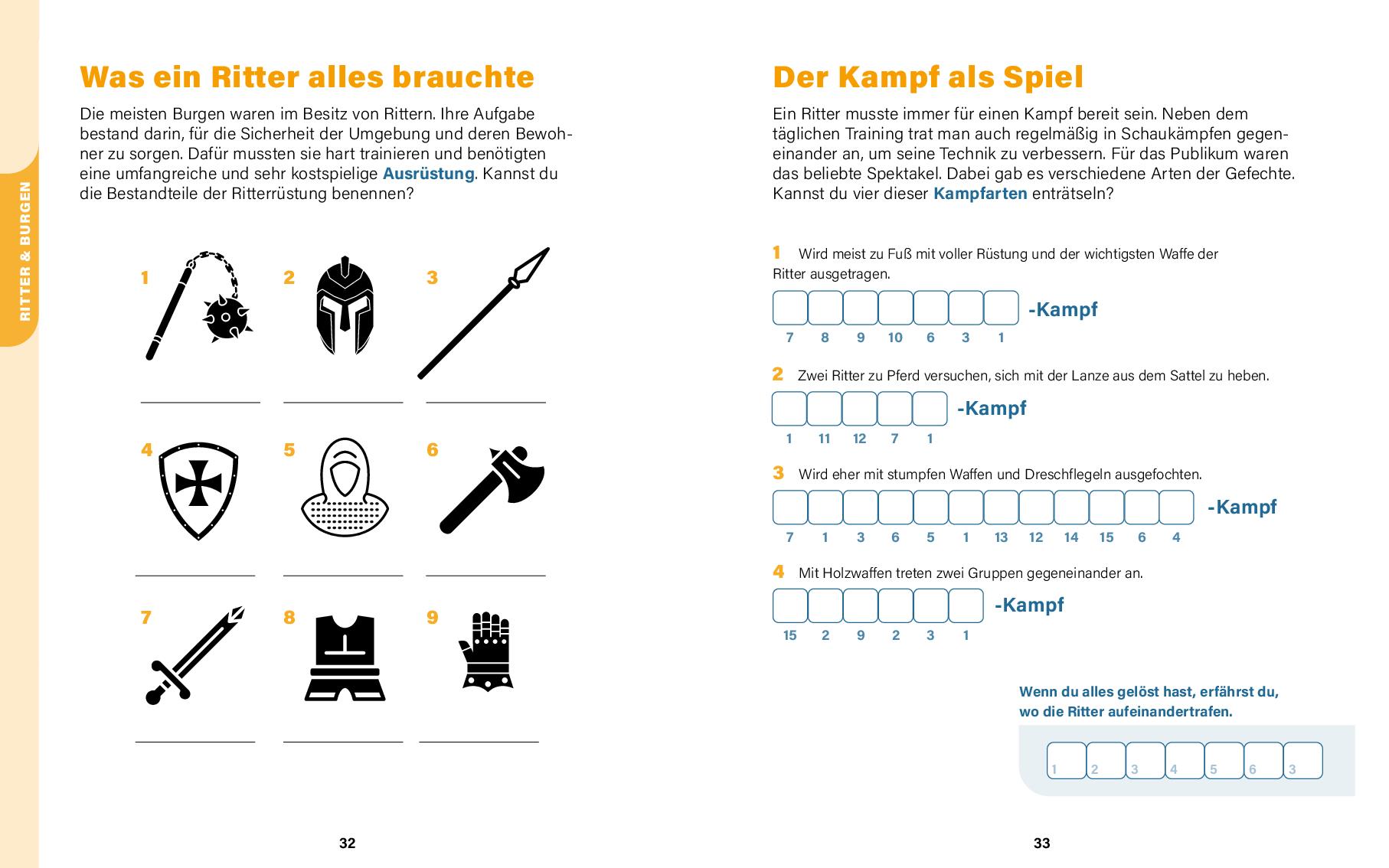 RITTER & BURGEN

Was ein Ritter alles brauchte

Die meisten Burgen waren im Besitz von Rittern. Ihre Aufgabe bestand darin, für die Sicherheit der Umgebung und deren Bewohner zu sorgen. Dafür mussten sie hart trainieren und benötigten eine umfangreiche und sehr kostspielige Ausrüstung. Kannst du die Bestandteile der Ritterrüstung benennen?

1 2 3

4 5 6

7 8 9

32

Der Kampf als Spiel

Ein Ritter musste immer für einen Kampf bereit sein. Neben dem täglichen Training trat man auch regelmäßig in Schaukämpfen gegeneinander an, um seine Technik zu verbessern. Für das Publikum waren das beliebte Spektakel. Dabei gab es verschiedene Arten der Gefechte. Kannst du vier dieser Kampfarten enträtseln?

1 Wird meist zu Fuß mit voller Rüstung und der wichtigsten Waffe der Ritter ausgetragen.

-Kampf
7 8 9 10 6 3 1

2 Zwei Ritter zu Pferd versuchen, sich mit der Lanze aus dem Sattel zu heben.

-Kampf
1 11 12 7 1

3 Wird eher mit stumpfen Waffen und Dreschflegeln ausgefochten.

-Kampf
7 1 3 6 5 1 13 12 14 15 6 4

4 Mit Holzwaffen treten zwei Gruppen gegeneinander an.

-Kampf
15 2 9 2 3 1

Wenn du alles gelöst hast, erfährst du, wo die Ritter aufeinandertrafen.

1 2 3 4 5 6 3

33