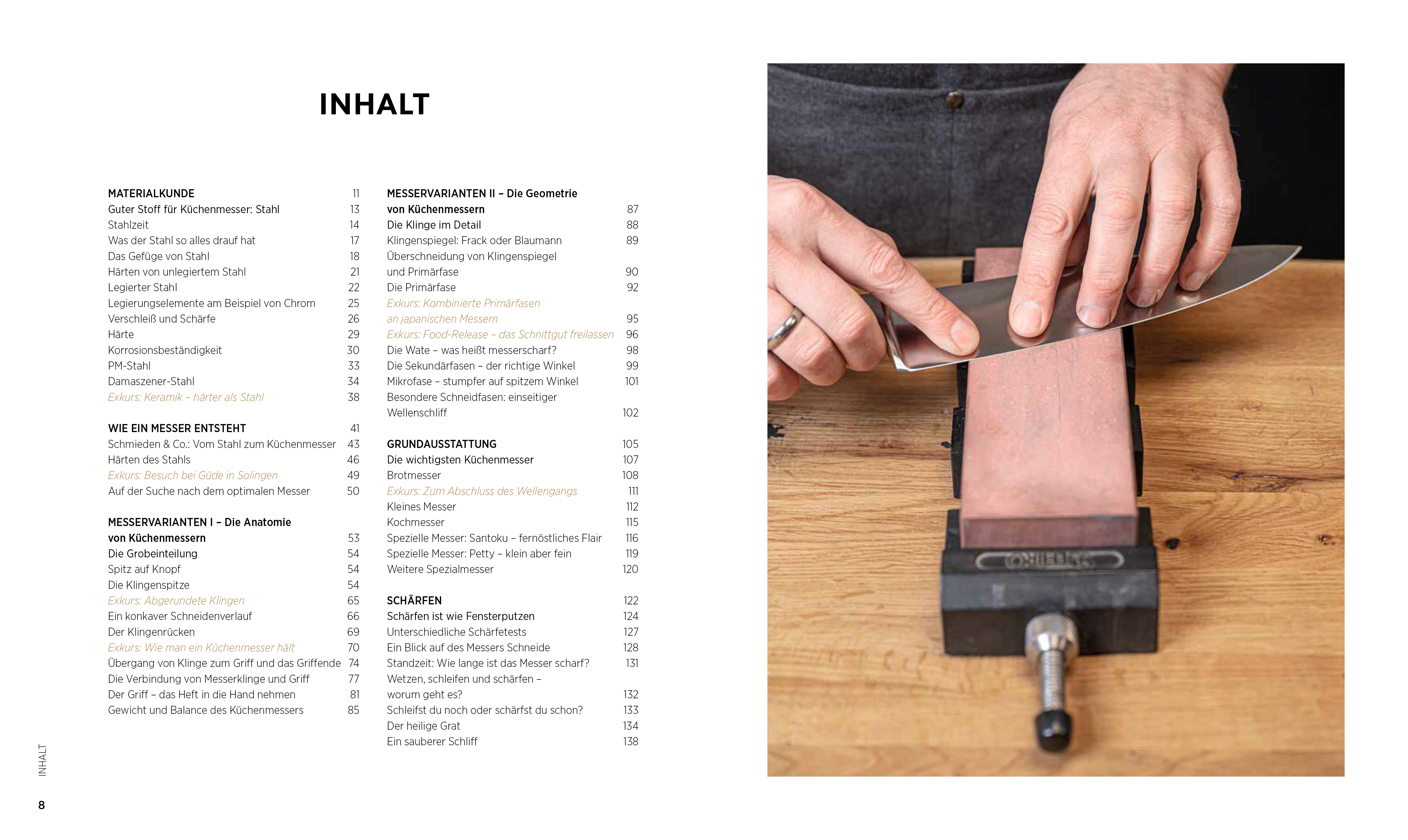 INHALT

MATERIALKUNDE 11
Guter Stoff für Küchenmesser: Stahl 13
Stahlzeit 14
Was der Stahl so alles drauf hat 17
Das Gefüge von Stahl 18
Härten von unlegiertem Stahl 21
Legierter Stahl 22
Legierungselemente am Beispiel von Chrom 25
Verschleiß und Schärfe 26
Härte 29
Korrosionsbeständigkeit 30
PM-Stahl 33
Damaszener-Stahl 34
Exkurs: Keramik – härter als Stahl 38

WIE EIN MESSER ENTSTEHT 41
Schmieden & Co.: Vom Stahl zum Küchenmesser 43
Härten des Stahls 46
Exkurs: Besuch bei Güde in Solingen 49
Auf der Suche nach dem optimalen Messer 50

MESSERVARIANTEN I – Die Anatomie von Küchenmessern 53
Die Grobeinteilung 54
Spitz auf Knopf 54
Die Klingenspitze 54
Exkurs: Abgerundete Klingen 65
Ein konkaver Schneidenverlauf 66
Der Klingenrücken 69
Exkurs: Wie man ein Küchenmesser hält 70
Übergang von Klinge zum Griff und das Griffende 74
Die Verbindung von Messerklinge und Griff 77
Der Griff – das Heft in die Hand nehmen 81
Gewicht und Balance des Küchenmessers 85

MESSERVARIANTEN II – Die Geometrie von Küchenmessern 87
Die Klinge im Detail 88
Klingenspiegel: Frack oder Blaumann 89
Überschneidung von Klingenspiegel und Primärfase 90
Die Primärfase 92
Exkurs: Kombinierte Primärfasen an japanischen Messern 95
Exkurs: Food-Release – das Schnittgut freilassen 96
Die Wate – was heißt messerscharf? 98
Die Sekundärfasen – der richtige Winkel 99
Mikrofase – stumpfer auf spitzem Winkel 101
Besondere Schneidfasen: einseitiger Wellenschliff 102

GRUNDAUSSTATTUNG 105
Die wichtigsten Küchenmesser 107
Brotmesser 108
Exkurs: Zum Abschluss des Wellengangs 111
Kleines Messer 112
Kochmesser 115
Spezielle Messer: Santoku – fernöstliches Flair 116
Spezielle Messer: Petty – klein aber fein 119
Weitere Spezialmesser 120

SCHÄRFEN 122
Schärfen ist wie Fensterputzen 124
Unterschiedliche Schärfetests 127
Ein Blick auf des Messers Schneide 128
Standzeit: Wie lange ist das Messer scharf? 131
Wetzen, schleifen und schärfen – worum geht es? 132
Schleifst du noch oder schärfst du schon? 133
Der heilige Grat 134
Ein sauberer Schliff 138

INHALT
8