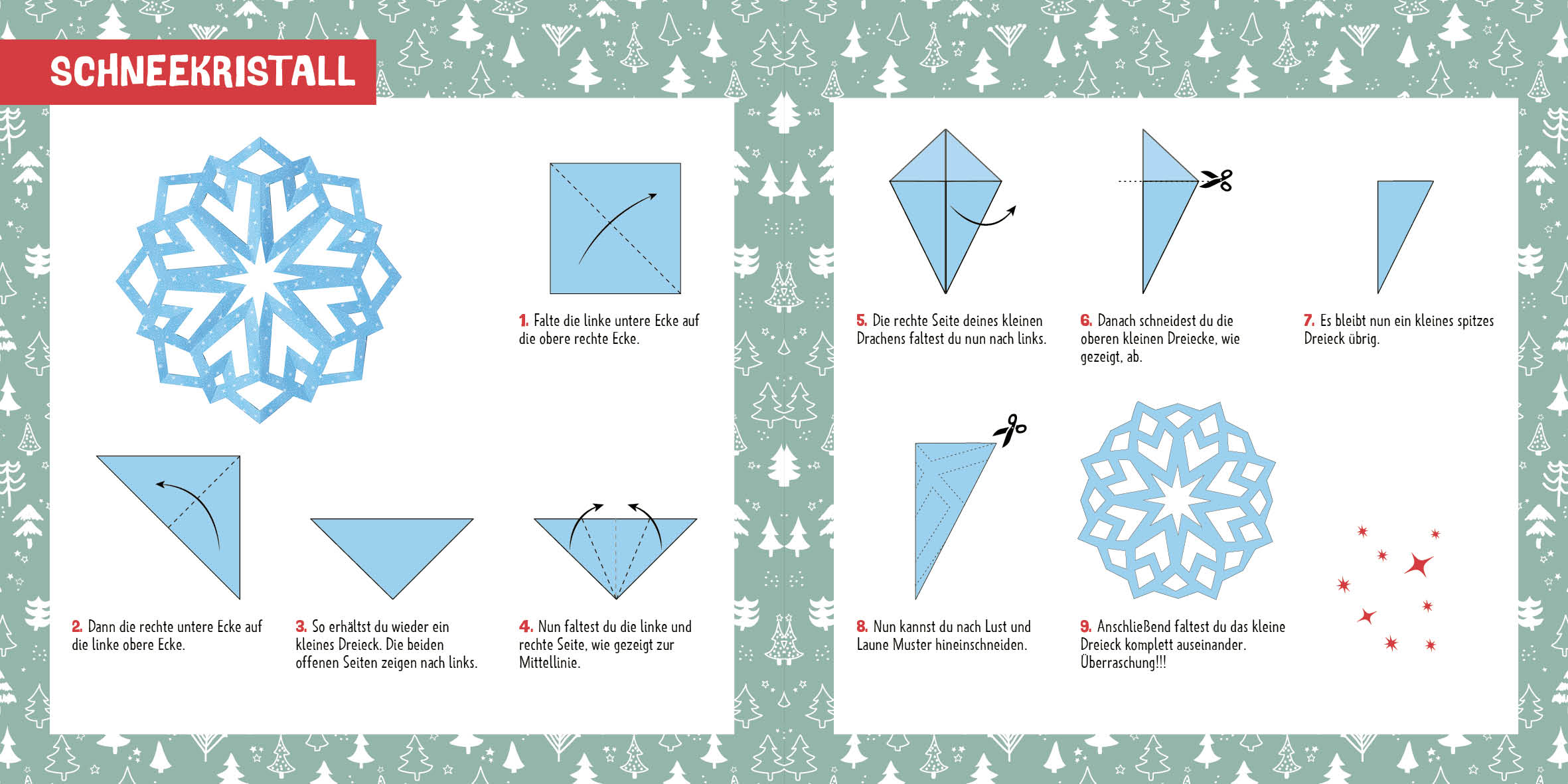 SCHNEEKRISTALL

1. Falte die linke untere Ecke auf die obere rechte Ecke.

2. Dann die rechte untere Ecke auf die linke obere Ecke.

3. So erhältst du wieder ein kleines Dreieck. Die beiden offenen Seiten zeigen nach links.

4. Nun faltest du die linke und rechte Seite, wie gezeigt zur Mittellinie.

5. Die rechte Seite deines kleinen Drachens faltest du nun nach links.

6. Danach schneidest du die oberen kleinen Dreiecke, wie gezeigt, ab.

7. Es bleibt nun ein kleines spitzes Dreieck übrig.

8. Nun kannst du nach Lust und Laune Muster hineinschneiden.

9. Anschließend faltest du das kleine Dreieck komplett auseinander. Überraschung!!!