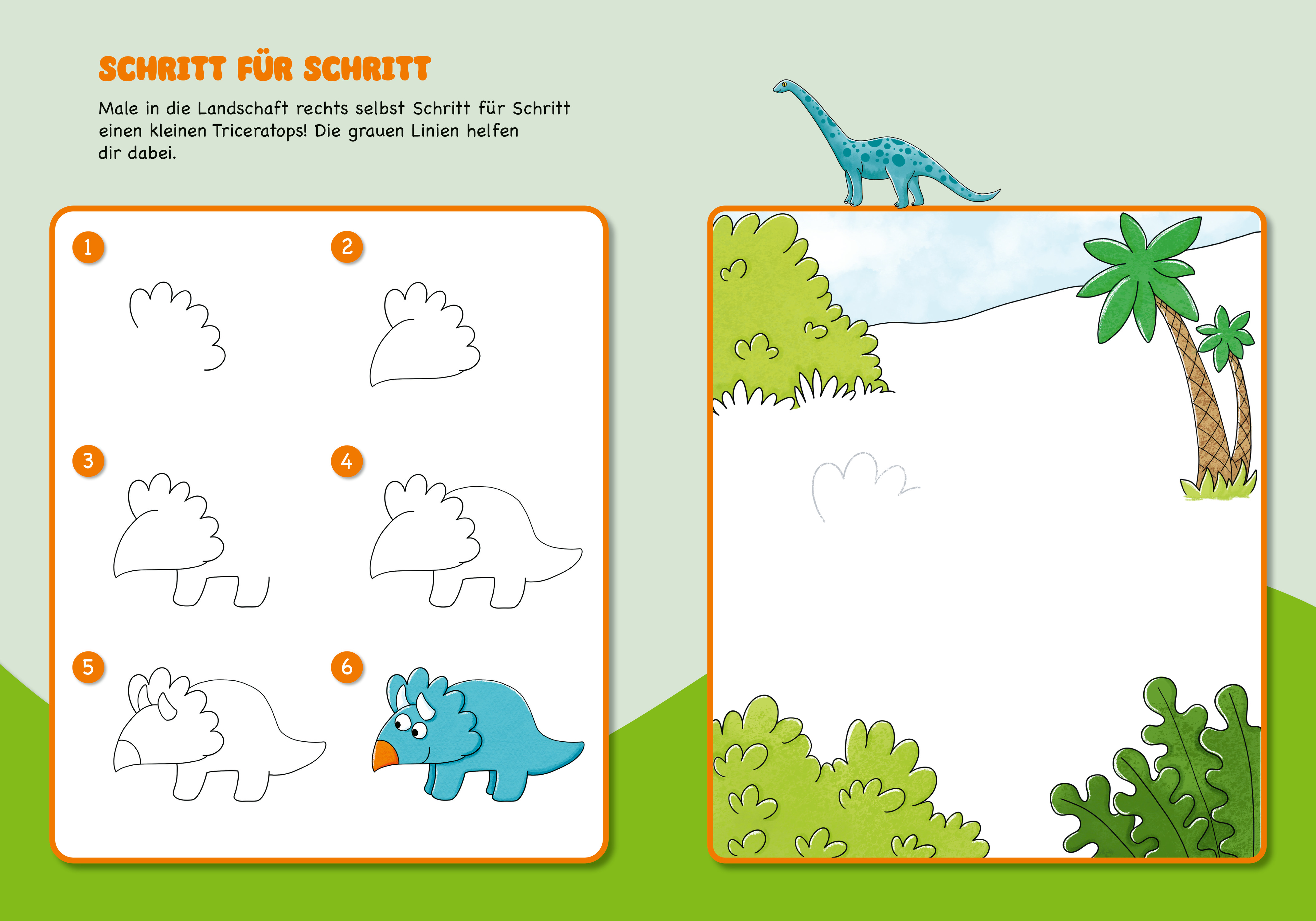 SCHRITT FÜR SCHRITT

Male in die Landschaft rechts selbst Schritt für Schritt einen kleinen Triceratops! Die grauen Linien helfen dir dabei.

1

2

3

4

5

6