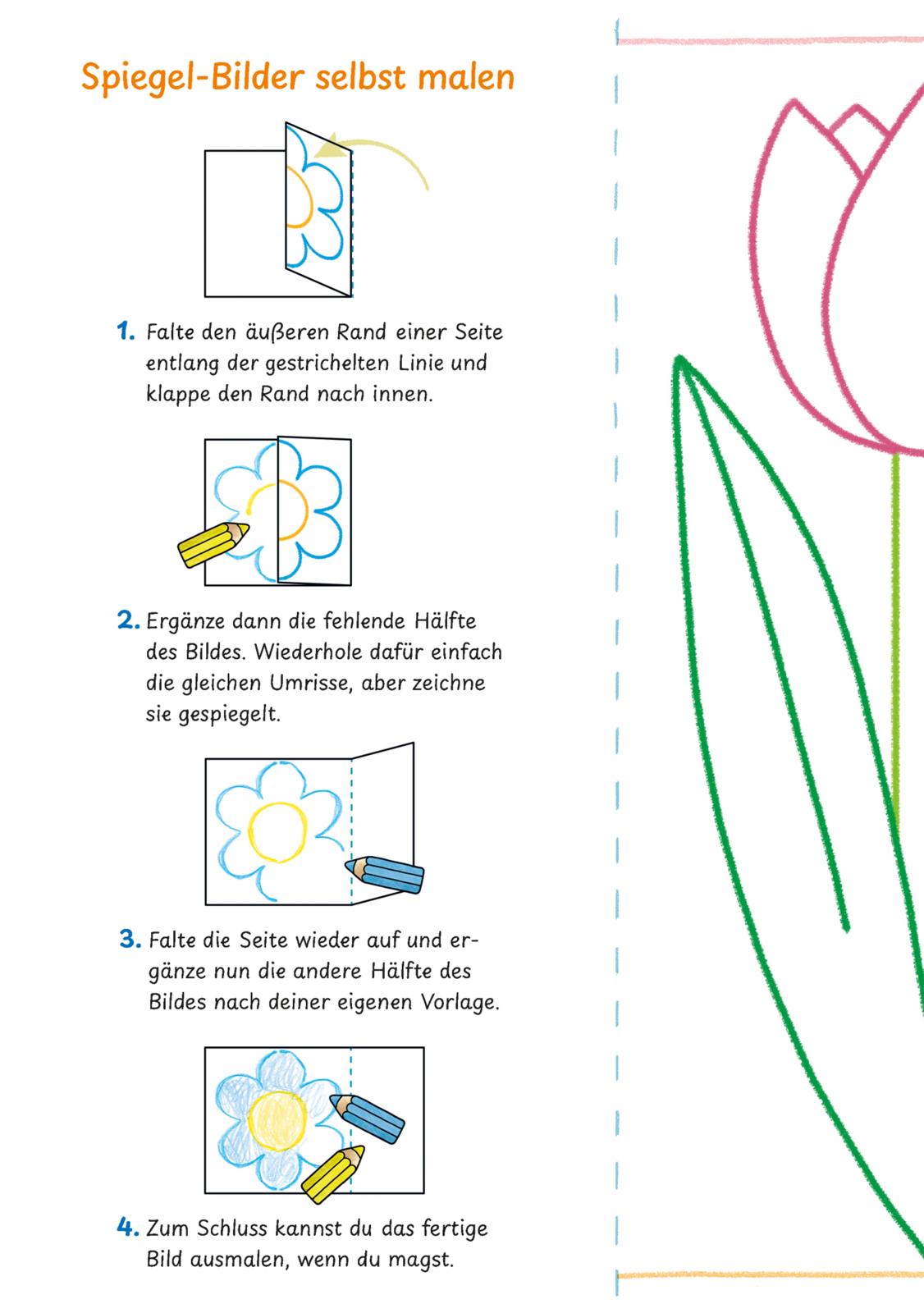 Spiegel-Bilder selbst malen

1. Falte den äußeren Rand einer Seite entlang der gestrichelten Linie und klappe den Rand nach innen.

2. Ergänze dann die fehlende Hälfte des Bildes. Wiederhole dafür einfach die gleichen Umrisse, aber zeichne sie gespiegelt.

3. Falte die Seite wieder auf und ergänze nun die andere Hälfte des Bildes nach deiner eigenen Vorlage.

4. Zum Schluss kannst du das fertige Bild ausmalen, wenn du magst.