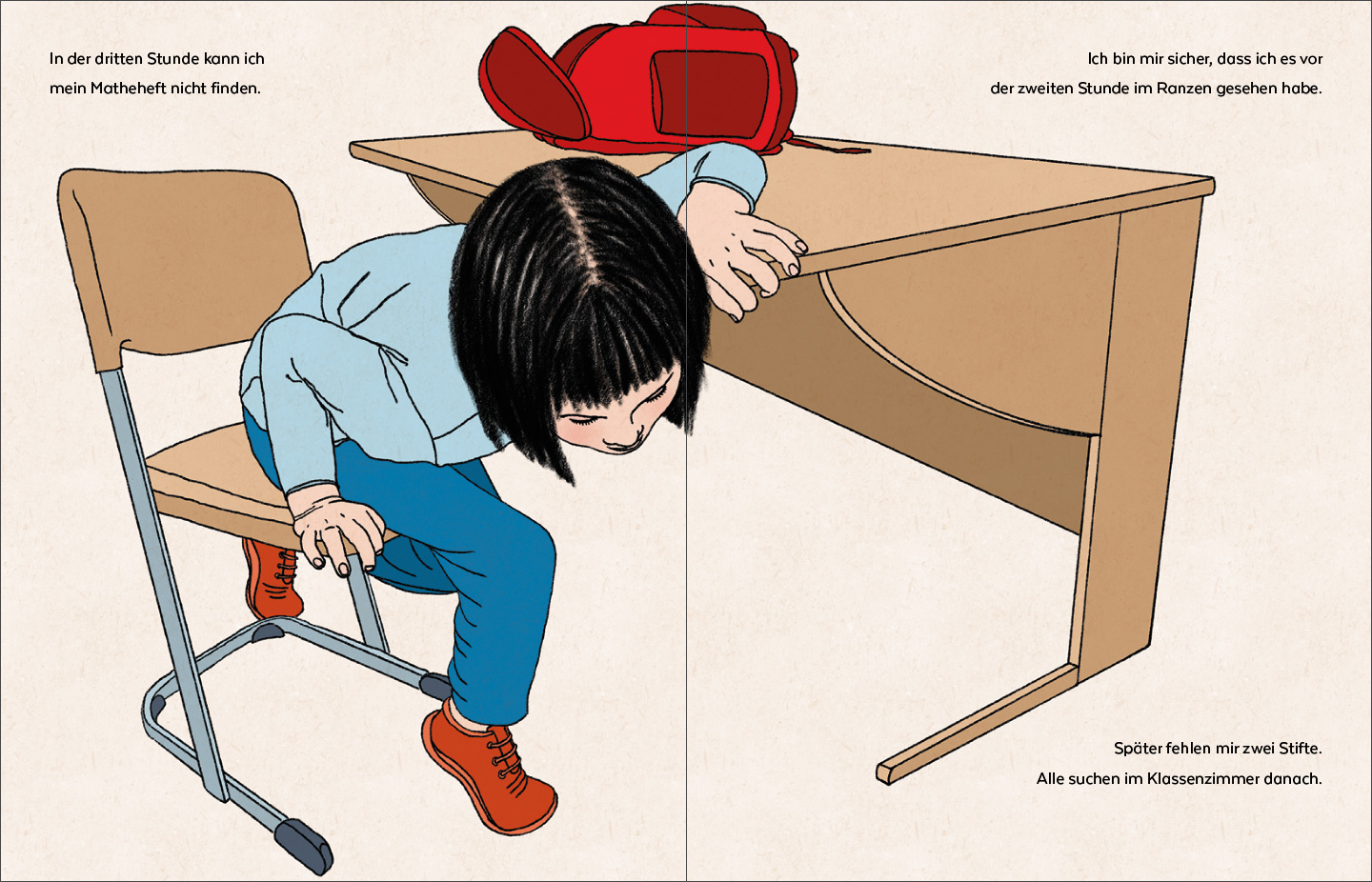 In der dritten Stunde kann ich mein Matheheft nicht finden.

Ich bin mir sicher, dass ich es vor der zweiten Stunde im Ranzen gesehen habe.

Später fehlen mir zwei Stifte. Alle suchen im Klassenzimmer danach.