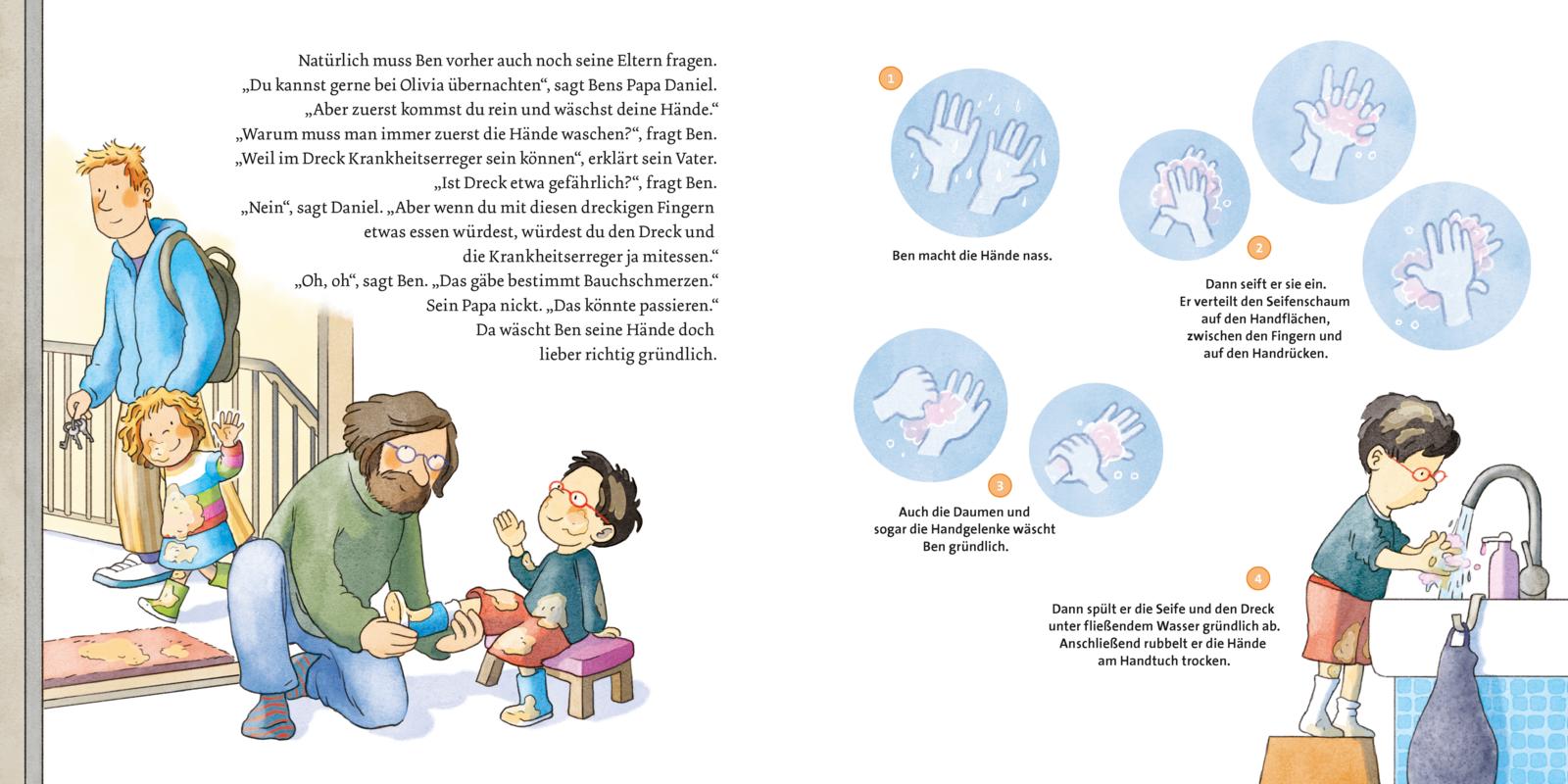 Natürlich muss Ben vorher auch noch seine Eltern fragen. „Du kannst gerne bei Olivia übernachten“, sagt Bens Papa Daniel. „Aber zuerst kommst du rein und wäschst deine Hände.“ „Warum muss man immer zuerst die Hände waschen?“, fragt Ben. „Weil im Dreck Krankheitserreger sein können“, erklärt sein Vater. „Ist Dreck etwa gefährlich?“, fragt Ben. „Nein“, sagt Daniel. „Aber wenn du mit diesen dreckigen Fingern etwas essen würdest, würdest du den Dreck und die Krankheitserreger ja mitessen.“ „Oh, oh“, sagt Ben. „Das gäbe bestimmt Bauchschmerzen.“ Sein Papa nickt. „Das könnte passieren.“ Da wäscht Ben seine Hände doch lieber richtig gründlich.

1

Ben macht die Hände nass.

2

Dann seift er sie ein. Er verteilt den Seifenschaum auf den Handflächen, zwischen den Fingern und auf den Handrücken.

3

Auch die Daumen und sogar die Handgelenke wäscht Ben gründlich.

4

Dann spült er die Seife und den Dreck unter fließendem Wasser gründlich ab. Anschließend rubbelt er die Hände am Handtuch trocken.