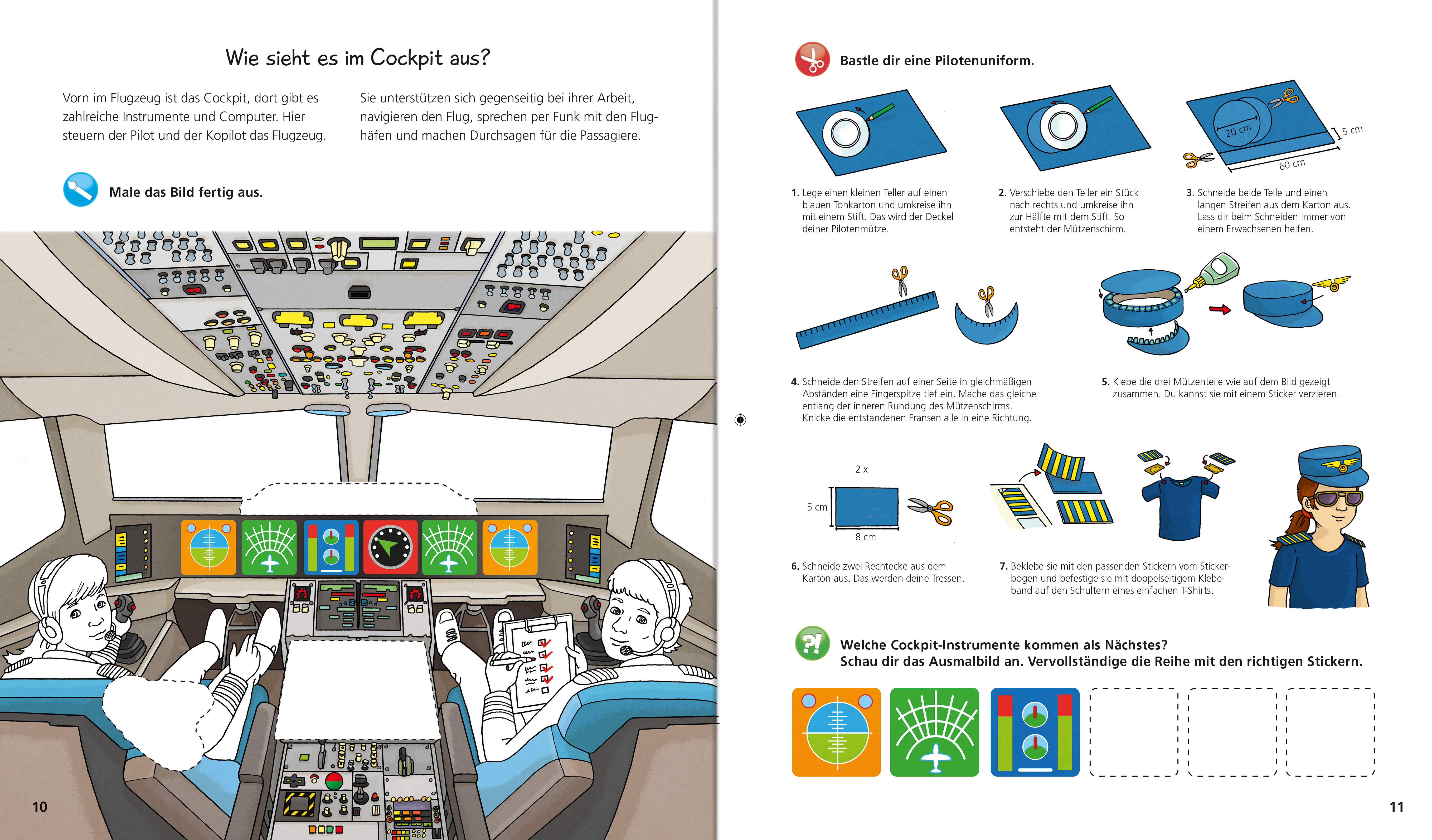 Wie sieht es im Cockpit aus?

Vorn im Flugzeug ist das Cockpit, dort gibt es zahlreiche Instrumente und Computer. Hier steuern der Pilot und der Kopilot das Flugzeug.

Sie unterstützen sich gegenseitig bei ihrer Arbeit, navigieren den Flug, sprechen per Funk mit den Flughäfen und machen Durchsagen für die Passagiere.

Male das Bild fertig aus.

10

Bastle dir eine Pilotenuniform.

20 cm
5 cm
60 cm

1. Lege einen kleinen Teller auf einen blauen Tonkarton und umkreise ihn mit einem Stift. Das wird der Deckel deiner Pilotenmütze.

2. Verschiebe den Teller ein Stück nach rechts und umkreise ihn zur Hälfte mit dem Stift. So entsteht der Mützenschirm.

3. Schneide beide Teile und einen langen Streifen aus dem Karton aus. Lass dir beim Schneiden immer von einem Erwachsenen helfen.

4. Schneide den Streifen auf einer Seite in gleichmäßigen Abständen eine Fingerspitze tief ein. Mache das gleiche entlang der inneren Rundung des Mützenschirms. Knicke die entstandenen Fransen alle in eine Richtung.

5. Klebe die drei Mützenteile wie auf dem Bild gezeigt zusammen. Du kannst sie mit einem Sticker verzieren.

2 x
5 cm
8 cm

6. Schneide zwei Rechtecke aus dem Karton aus. Das werden deine Tressen.

7. Beklebe sie mit den passenden Stickern vom Stickerbogen und befestige sie mit doppelseitigem Klebeband auf den Schultern eines einfachen T-Shirts.

Welche Cockpit-Instrumente kommen als Nächstes?
Schau dir das Ausmalbild an. Vervollständige die Reihe mit den richtigen Stickern.

11