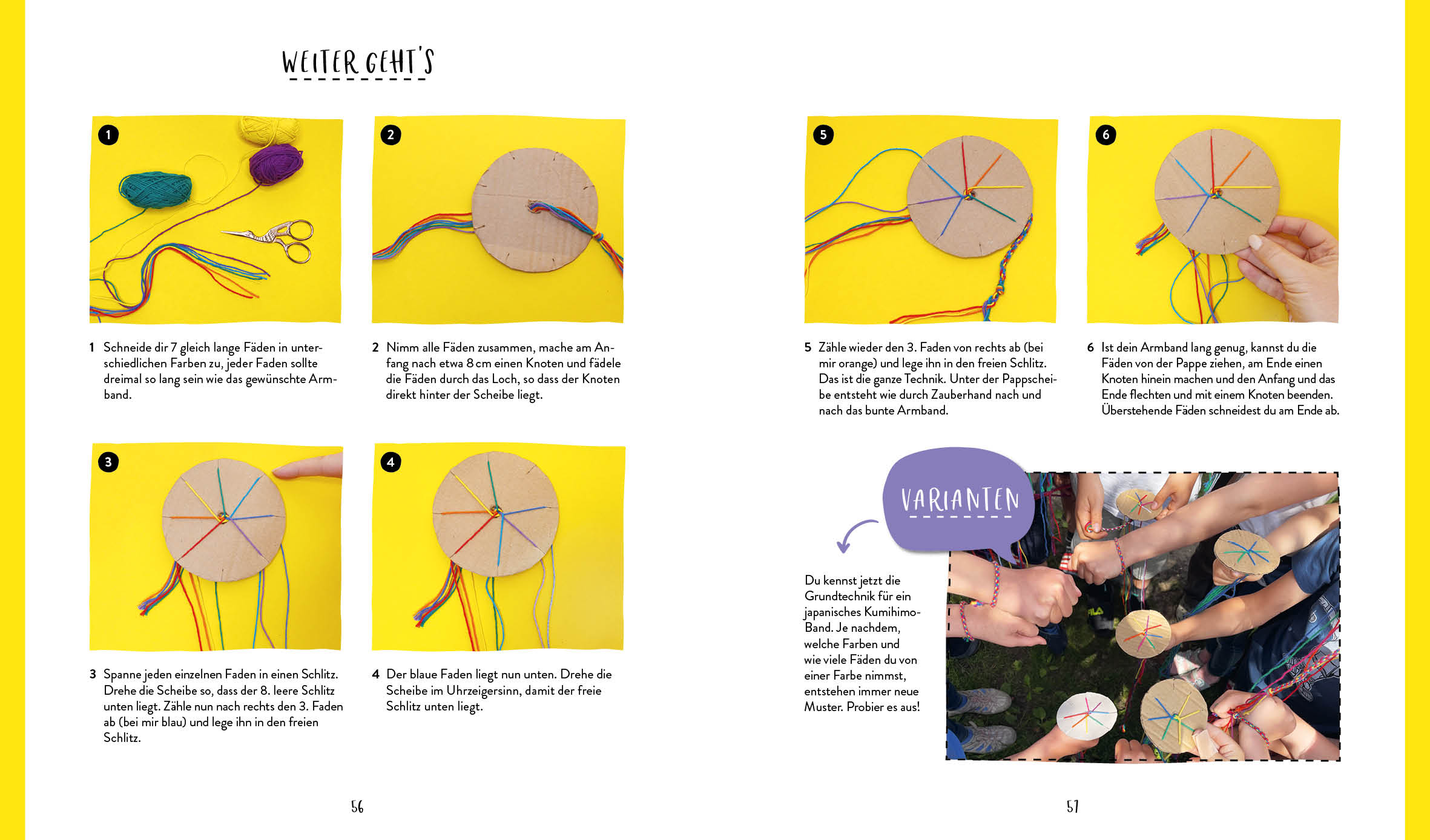 WEITER GEHT'S

1

2

1 Schneide dir 7 gleich lange Fäden in unterschiedlichen Farben zu, jeder Faden sollte dreimal so lang sein wie das gewünschte Armband.

2 Nimm alle Fäden zusammen, mache am Anfang nach etwa 8 cm einen Knoten und fädele die Fäden durch das Loch, so dass der Knoten direkt hinter der Scheibe liegt.

3

4

3 Spanne jeden einzelnen Faden in einen Schlitz. Drehe die Scheibe so, dass der 8. leere Schlitz unten liegt. Zähle nun nach rechts den 3. Faden ab (bei mir blau) und lege ihn in den freien Schlitz.

4 Der blaue Faden liegt nun unten. Drehe die Scheibe im Uhrzeigersinn, damit der freie Schlitz unten liegt.

56

5

6

5 Zähle wieder den 3. Faden von rechts ab (bei mir orange) und lege ihn in den freien Schlitz. Das ist die ganze Technik. Unter der Pappscheibe entsteht wie durch Zauberhand nach und nach das bunte Armband.

6 Ist dein Armband lang genug, kannst du die Fäden von der Pappe ziehen, am Ende einen Knoten hinein machen und den Anfang und das Ende flechten und mit einem Knoten beenden. Überstehende Fäden schneidest du am Ende ab.

VARIANTEN

Du kennst jetzt die Grundtechnik für ein japanisches Kumihimo-Band. Je nachdem, welche Farben und wie viele Fäden du von einer Farbe nimmst, entstehen immer neue Muster. Probier es aus!

57