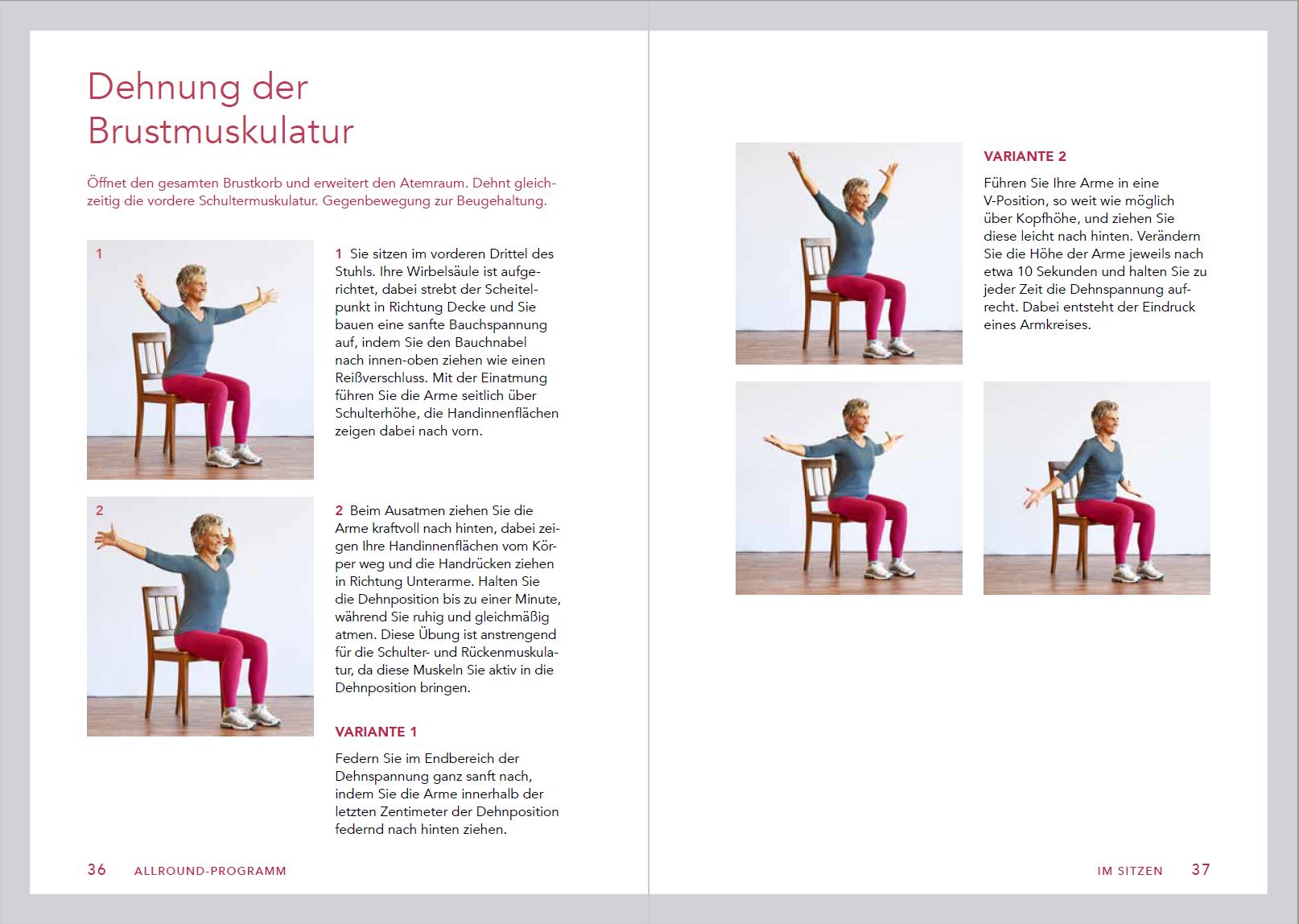 Dehnung der Brustmuskulatur

Öffnet den gesamten Brustkorb und erweitert den Atemraum. Dehnt gleichzeitig die vordere Schultermuskulatur. Gegenbewegung zur Beugehaltung.

1

1 Sie sitzen im vorderen Drittel des Stuhls. Ihre Wirbelsäule ist aufgerichtet, dabei strebt der Scheitelpunkt in Richtung Decke und Sie bauen eine sanfte Bauchspannung auf, indem Sie den Bauchnabel nach innen-oben ziehen wie einen Reißverschluss. Mit der Einatmung führen Sie die Arme seitlich über Schulterhöhe, die Handinnenflächen zeigen dabei nach vorn.

2

2 Beim Ausatmen ziehen Sie die Arme kraftvoll nach hinten, dabei zeigen Ihre Handinnenflächen vom Körper weg und die Handrücken ziehen in Richtung Unterarme. Halten Sie die Dehnposition bis zu einer Minute, während Sie ruhig und gleichmäßig atmen. Diese Übung ist anstrengend für die Schulter- und Rückenmuskulatur, da diese Muskeln Sie aktiv in die Dehnposition bringen.

VARIANTE 1

Federn Sie im Endbereich der Dehnspannung ganz sanft nach, indem Sie die Arme innerhalb der letzten Zentimeter der Dehnposition federnd nach hinten ziehen.

36 ALLROUND-PROGRAMM

VARIANTE 2

Führen Sie Ihre Arme in eine V-Position, so weit wie möglich über Kopfhöhe, und ziehen Sie diese leicht nach hinten. Verändern Sie die Höhe der Arme jeweils nach etwa 10 Sekunden und halten Sie zu jeder Zeit die Dehnspannung aufrecht. Dabei entsteht der Eindruck eines Armkreises.

IM SITZEN 37