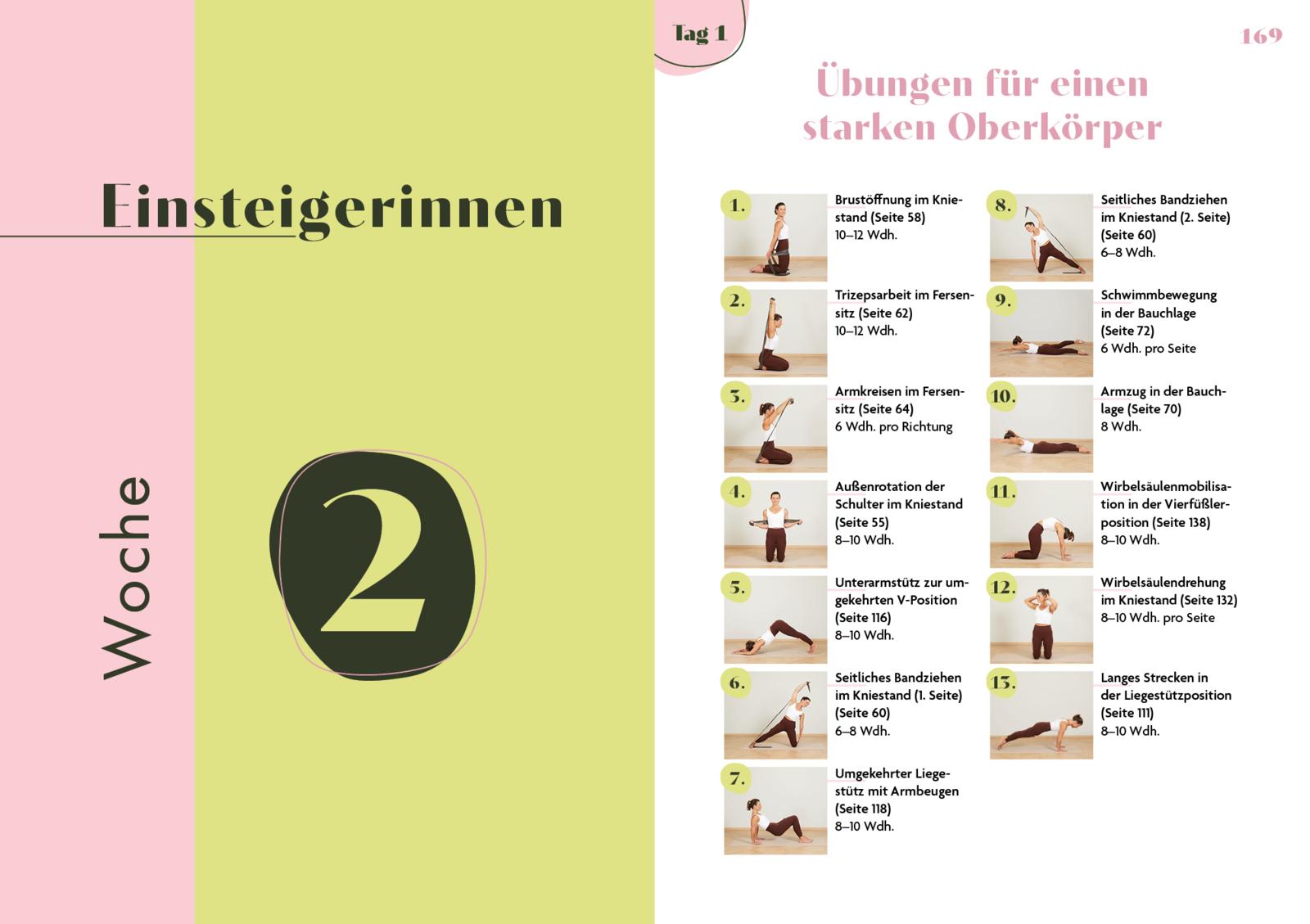 Einsteigerinnen

Woche

2

Tag 1

169

Übungen für einen starken Oberkörper

1. Brustöffnung im Kniestand (Seite 58)
10–12 Wdh.

2. Trizepsarbeit im Fersensitz (Seite 62)
10–12 Wdh.

3. Armkreisen im Fersensitz (Seite 64)
6 Wdh. pro Richtung

4. Außenrotation der Schulter im Kniestand (Seite 55)
8–10 Wdh.

5. Unterarmstütz zur umgekehrten V-Position (Seite 116)
8–10 Wdh.

6. Seitliches Bandziehen im Kniestand (1. Seite) (Seite 60)
6–8 Wdh.

7. Umgekehrter Liegestütz mit Armbeugen (Seite 118)
8–10 Wdh.

8. Seitliches Bandziehen im Kniestand (2. Seite) (Seite 60)
6–8 Wdh.

9. Schwimmbewegung in der Bauchlage (Seite 72)
6 Wdh. pro Seite

10. Armzug in der Bauchlage (Seite 70)
8 Wdh.

11. Wirbelsäulenmobilisation in der Vierfüßlerposition (Seite 138)
8–10 Wdh.

12. Wirbelsäulendrehung im Kniestand (Seite 132)
8–10 Wdh. pro Seite

13. Langes Strecken in der Liegestützposition (Seite 111)
8–10 Wdh.