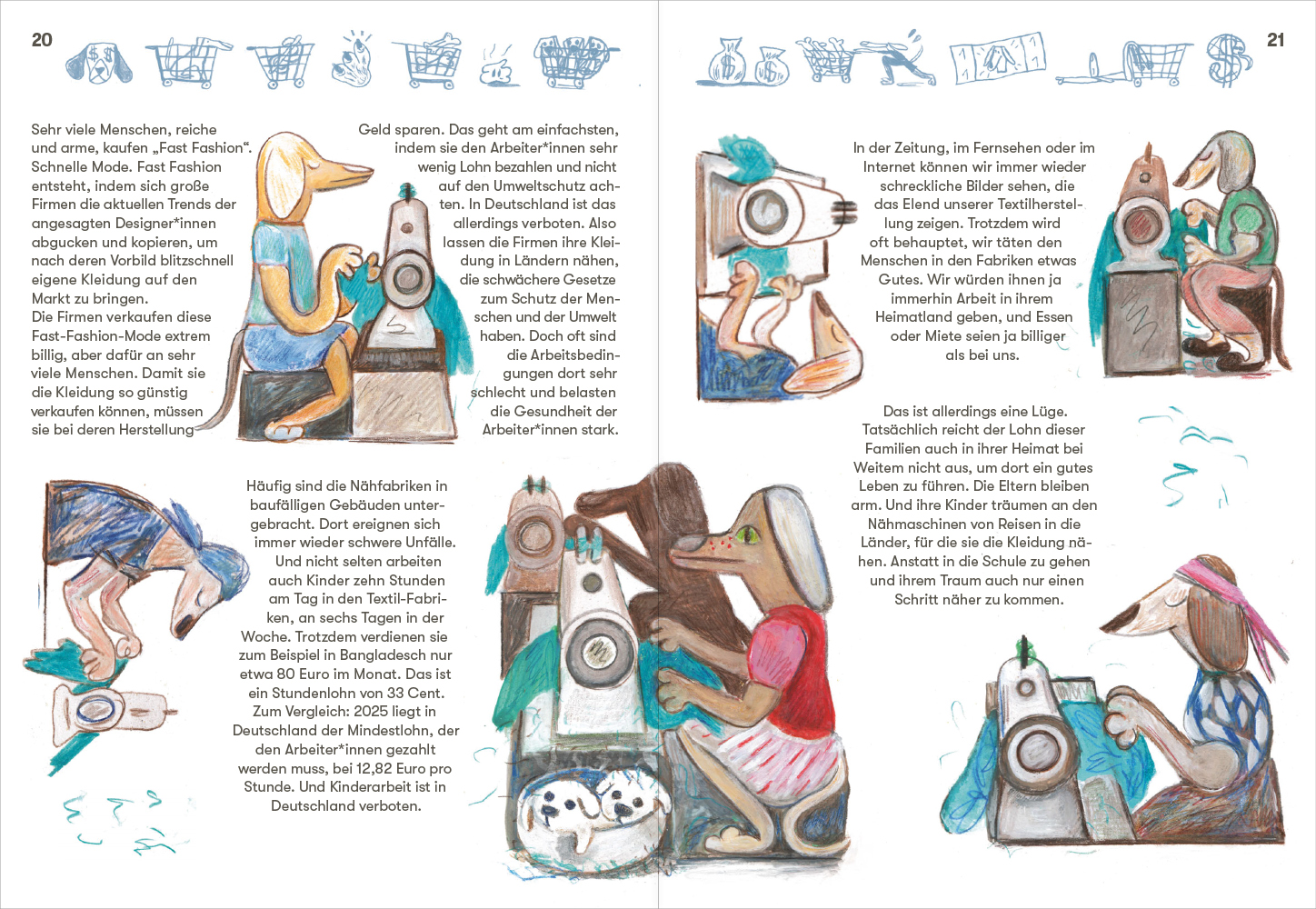 20

Sehr viele Menschen, reiche und arme, kaufen „Fast Fashion“. Schnelle Mode. Fast Fashion entsteht, indem sich große Firmen die aktuellen Trends der angesagten Designer*innen abgucken und kopieren, um nach deren Vorbild blitzschnell eigene Kleidung auf den Markt zu bringen.
Die Firmen verkaufen diese Fast-Fashion-Mode extrem billig, aber dafür an sehr viele Menschen. Damit sie die Kleidung so günstig verkaufen können, müssen sie bei deren Herstellung

Geld sparen. Das geht am einfachsten, indem sie den Arbeiter*innen sehr wenig Lohn bezahlen und nicht auf den Umweltschutz achten. In Deutschland ist das allerdings verboten. Also lassen die Firmen ihre Kleidung in Ländern nähen, die schwächere Gesetze zum Schutz der Menschen und der Umwelt haben. Doch oft sind die Arbeitsbedingungen dort sehr schlecht und belasten die Gesundheit der Arbeiter*innen stark.

Häufig sind die Nähfabriken in baufälligen Gebäuden untergebracht. Dort ereignen sich immer wieder schwere Unfälle. Und nicht selten arbeiten auch Kinder zehn Stunden am Tag in den Textil-Fabriken, an sechs Tagen in der Woche. Trotzdem verdienen sie zum Beispiel in Bangladesch nur etwa 80 Euro im Monat. Das ist ein Stundenlohn von 33 Cent. Zum Vergleich: 2025 liegt in Deutschland der Mindestlohn, der den Arbeiter*innen gezahlt werden muss, bei 12,82 Euro pro Stunde. Und Kinderarbeit ist in Deutschland verboten.

21

In der Zeitung, im Fernsehen oder im Internet können wir immer wieder schreckliche Bilder sehen, die das Elend unserer Textilherstellung zeigen. Trotzdem wird oft behauptet, wir täten den Menschen in den Fabriken etwas Gutes. Wir würden ihnen ja immerhin Arbeit in ihrem Heimatland geben, und Essen oder Miete seien ja billiger als bei uns.

Das ist allerdings eine Lüge. Tatsächlich reicht der Lohn dieser Familien auch in ihrer Heimat bei Weitem nicht aus, um dort ein gutes Leben zu führen. Die Eltern bleiben arm. Und ihre Kinder träumen an den Nähmaschinen von Reisen in die Länder, für die sie die Kleidung nähen. Anstatt in die Schule zu gehen und ihrem Traum auch nur einen Schritt näher zu kommen.