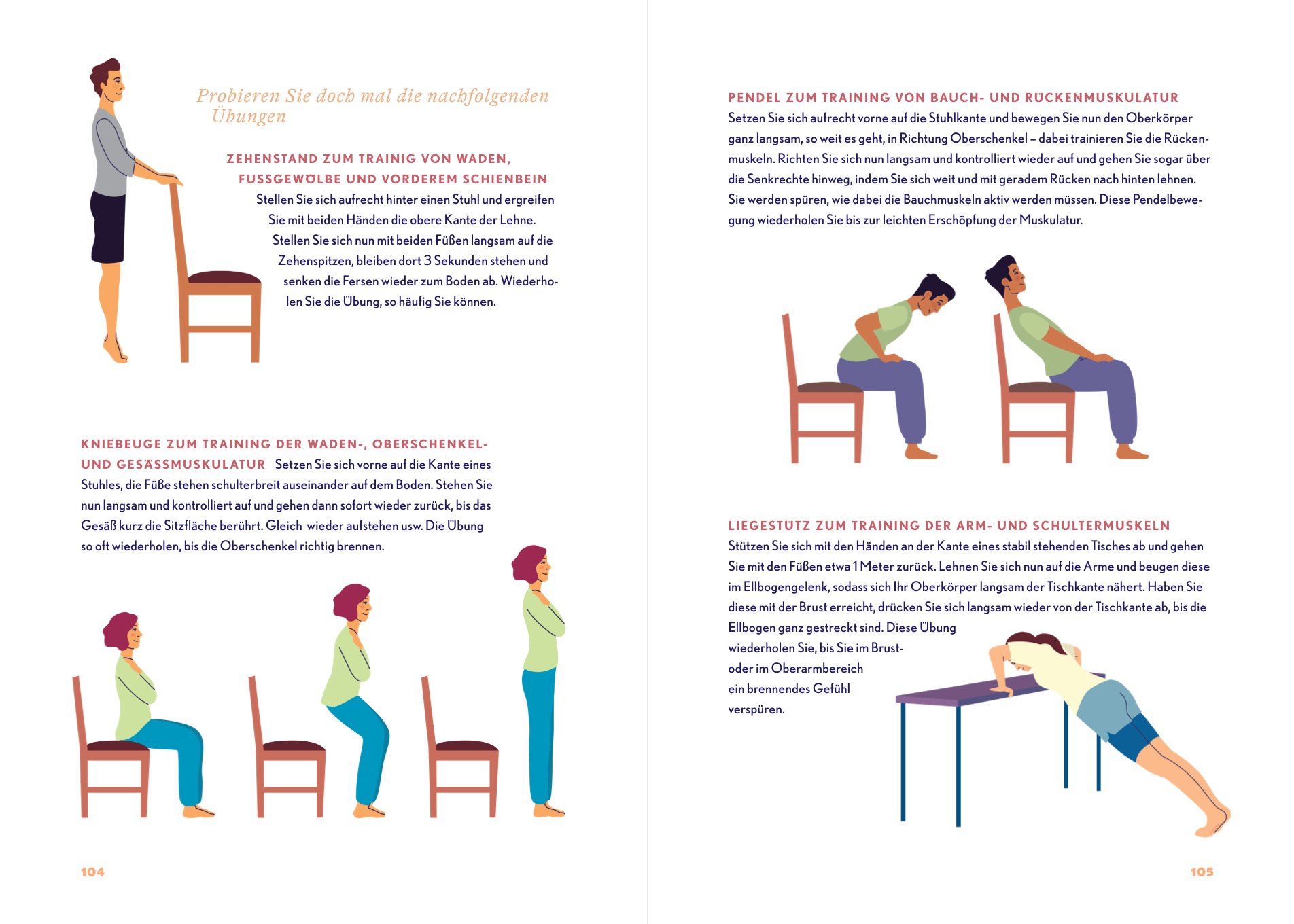 Probieren Sie doch mal die nachfolgenden Übungen

ZEHENSTAND ZUM TRAINIG VON WADEN, FUSSGEWÖLBE UND VORDEREM SCHIENBEIN
Stellen Sie sich aufrecht hinter einen Stuhl und ergreifen Sie mit beiden Händen die obere Kante der Lehne. Stellen Sie sich nun mit beiden Füßen langsam auf die Zehenspitzen, bleiben dort 3 Sekunden stehen und senken die Fersen wieder zum Boden ab. Wiederholen Sie die Übung, so häufig Sie können.

KNIEBEUGE ZUM TRAINING DER WADEN-, OBERSCHENKEL- UND GESÄSSMUSKULATUR Setzen Sie sich vorne auf die Kante eines Stuhles, die Füße stehen schulterbreit auseinander auf dem Boden. Stehen Sie nun langsam und kontrolliert auf und gehen dann sofort wieder zurück, bis das Gesäß kurz die Sitzfläche berührt. Gleich wieder aufstehen usw. Die Übung so oft wiederholen, bis die Oberschenkel richtig brennen.

104

PENDEL ZUM TRAINING VON BAUCH- UND RÜCKENMUSKULATUR
Setzen Sie sich aufrecht vorne auf die Stuhlkante und bewegen Sie nun den Oberkörper ganz langsam, so weit es geht, in Richtung Oberschenkel – dabei trainieren Sie die Rückenmuskeln. Richten Sie sich nun langsam und kontrolliert wieder auf und gehen Sie sogar über die Senkrechte hinweg, indem Sie sich weit und mit geradem Rücken nach hinten lehnen. Sie werden spüren, wie dabei die Bauchmuskeln aktiv werden müssen. Diese Pendelbewegung wiederholen Sie bis zur leichten Erschöpfung der Muskulatur.

LIEGESTÜTZ ZUM TRAINING DER ARM- UND SCHULTERMUSKELN
Stützen Sie sich mit den Händen an der Kante eines stabil stehenden Tisches ab und gehen Sie mit den Füßen etwa 1 Meter zurück. Lehnen Sie sich nun auf die Arme und beugen diese im Ellbogengelenk, sodass sich Ihr Oberkörper langsam der Tischkante nähert. Haben Sie diese mit der Brust erreicht, drücken Sie sich langsam wieder von der Tischkante ab, bis die Ellbogen ganz gestreckt sind. Diese Übung wiederholen Sie, bis Sie im Brust- oder im Oberarmbereich ein brennendes Gefühl verspüren.

105