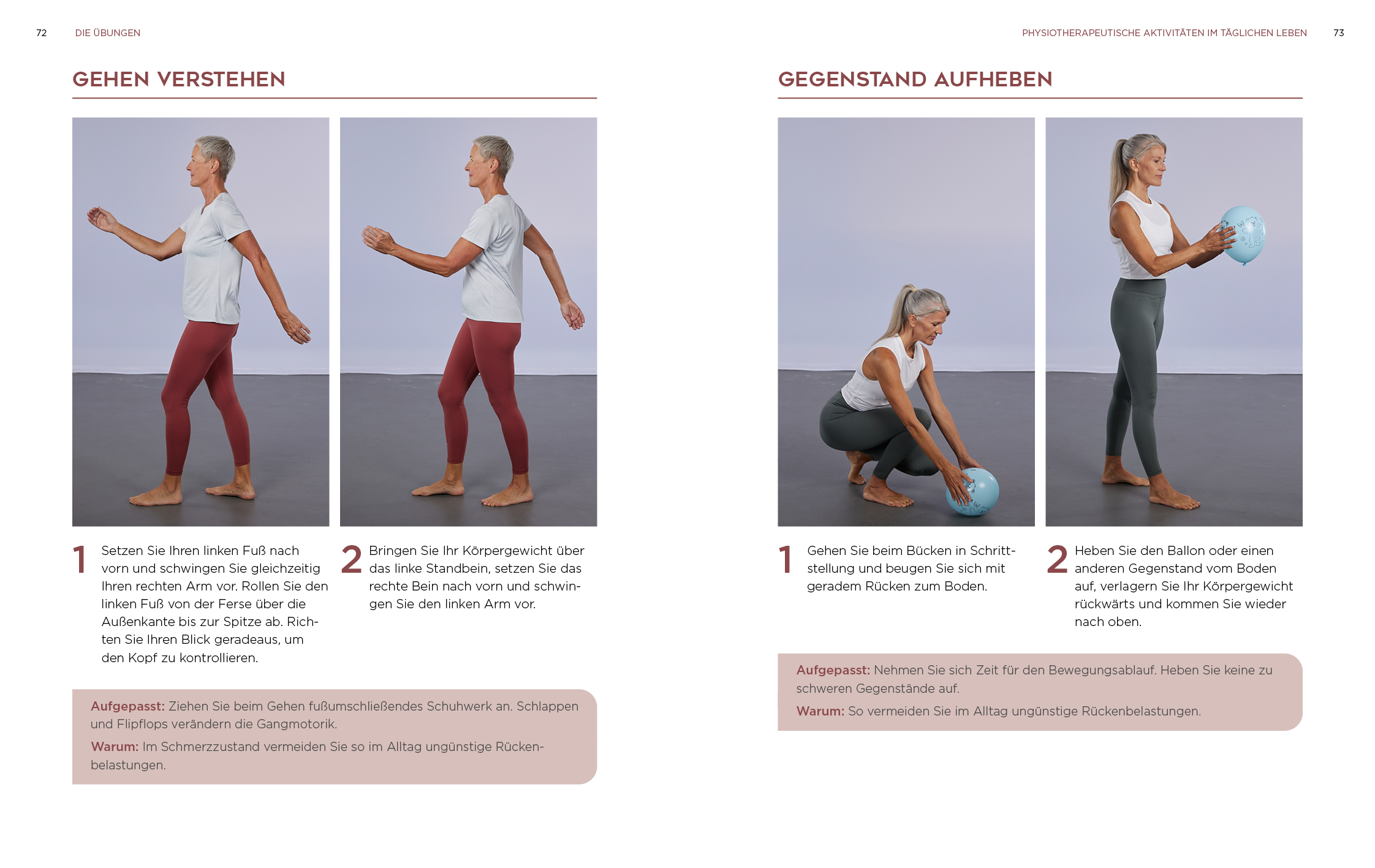 72 DIE ÜBUNGEN

GEHEN VERSTEHEN

1 Setzen Sie Ihren linken Fuß nach vorn und schwingen Sie gleichzeitig Ihren rechten Arm vor. Rollen Sie den linken Fuß von der Ferse über die Außenkante bis zur Spitze ab. Richten Sie Ihren Blick geradeaus, um den Kopf zu kontrollieren.

2 Bringen Sie Ihr Körpergewicht über das linke Standbein, setzen Sie das rechte Bein nach vorn und schwingen Sie den linken Arm vor.

Aufgepasst: Ziehen Sie beim Gehen fußumschließendes Schuhwerk an. Schlappen und Flipflops verändern die Gangmotorik.

Warum: Im Schmerzzustand vermeiden Sie so im Alltag ungünstige Rückenbelastungen.

PHYSIOTHERAPEUTISCHE AKTIVITÄTEN IM TÄGLICHEN LEBEN 73

GEGENSTAND AUFHEBEN

1 Gehen Sie beim Bücken in Schrittstellung und beugen Sie sich mit geradem Rücken zum Boden.

2 Heben Sie den Ballon oder einen anderen Gegenstand vom Boden auf, verlagern Sie Ihr Körpergewicht rückwärts und kommen Sie wieder nach oben.

Aufgepasst: Nehmen Sie sich Zeit für den Bewegungsablauf. Heben Sie keine zu schweren Gegenstände auf.

Warum: So vermeiden Sie im Alltag ungünstige Rückenbelastungen.