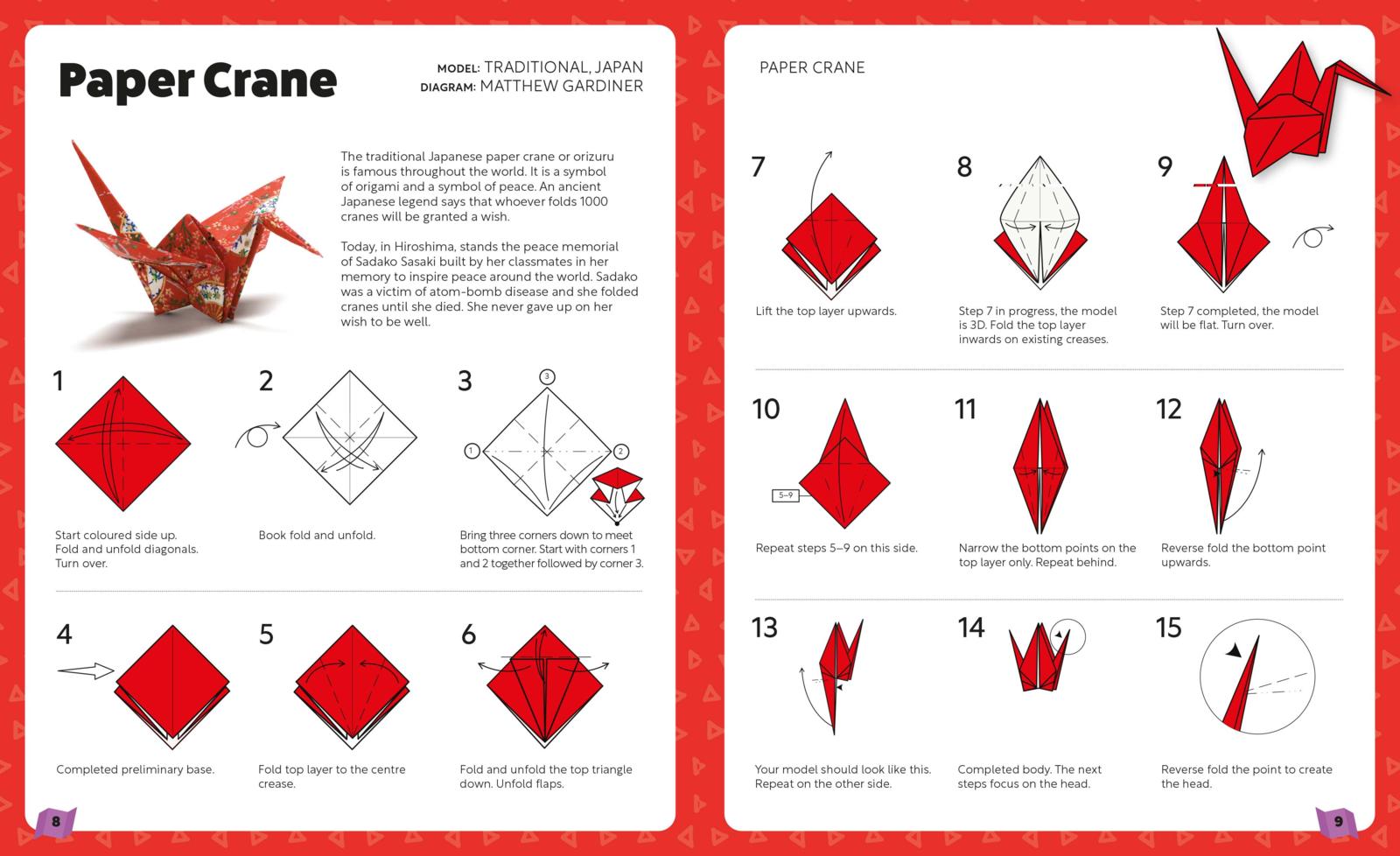 Paper Crane

MODEL: TRADITIONAL, JAPAN
DIAGRAM: MATTHEW GARDINER

The traditional Japanese paper crane or orizuru is famous throughout the world. It is a symbol of origami and a symbol of peace. An ancient Japanese legend says that whoever folds 1000 cranes will be granted a wish.

Today, in Hiroshima, stands the peace memorial of Sadako Sasaki built by her classmates in her memory to inspire peace around the world. Sadako was a victim of atom-bomb disease and she folded cranes until she died. She never gave up on her wish to be well.

1
Start coloured side up. Fold and unfold diagonals. Turn over.

2
Book fold and unfold.

3
3
1
2
Bring three corners down to meet bottom corner. Start with corners 1 and 2 together followed by corner 3.

4
Completed preliminary base.

5
Fold top layer to the centre crease.

6
Fold and unfold the top triangle down. Unfold flaps.

8

PAPER CRANE

7
Lift the top layer upwards.

8
Step 7 in progress, the model is 3D. Fold the top layer inwards on existing creases.

9
Step 7 completed, the model will be flat. Turn over.

10
5–9
Repeat steps 5–9 on this side.

11
Narrow the bottom points on the top layer only. Repeat behind.

12
Reverse fold the bottom point upwards.

13
Your model should look like this. Repeat on the other side.

14
Completed body. The next steps focus on the head.

15
Reverse fold the point to create the head.

9