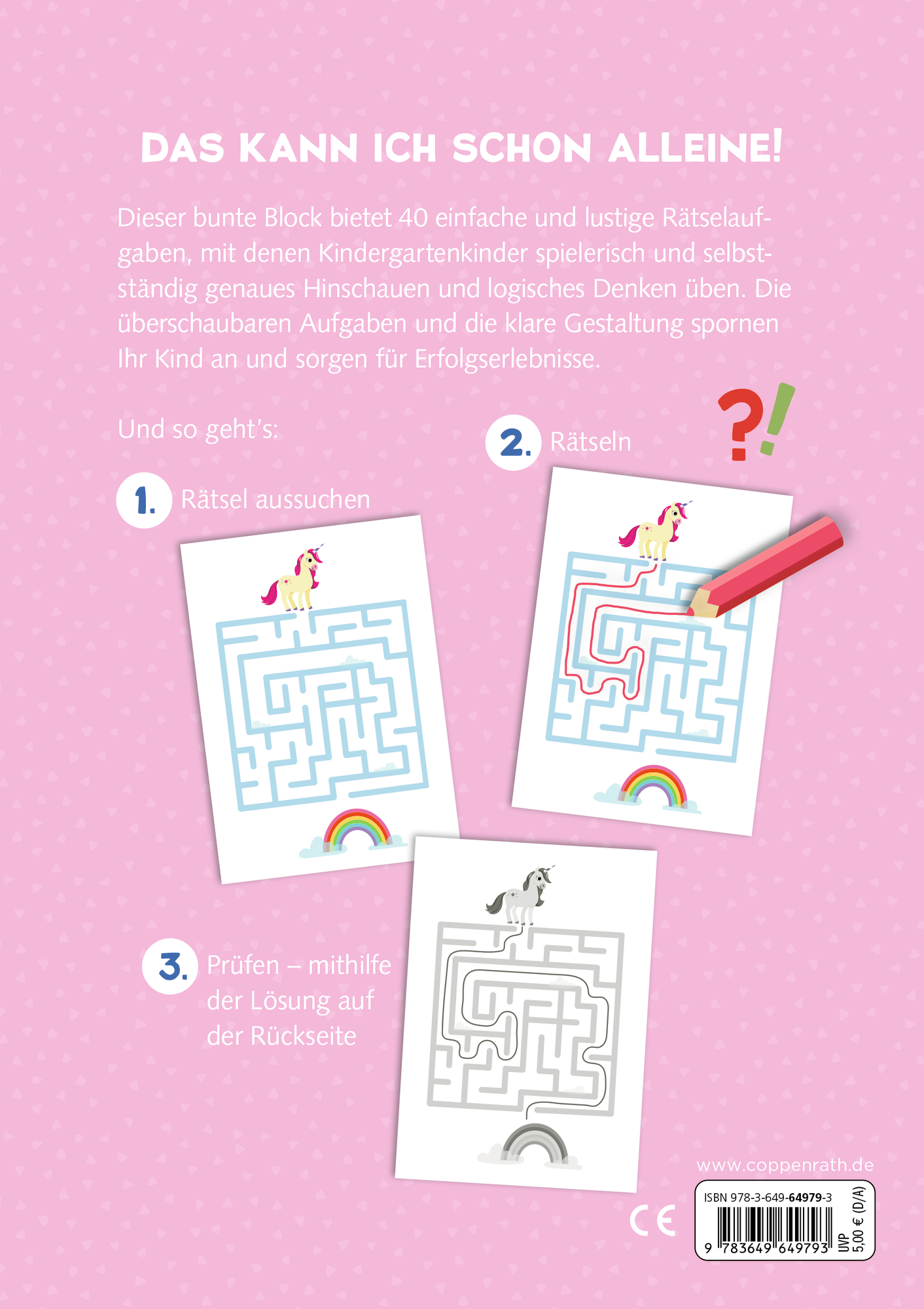 DAS KANN ICH SCHON ALLEINE!

Dieser bunte Block bietet 40 einfache und lustige Rätselaufgaben, mit denen Kindergartenkinder spielerisch und selbstständig genaues Hinschauen und logisches Denken üben. Die überschaubaren Aufgaben und die klare Gestaltung spornen Ihr Kind an und sorgen für Erfolgserlebnisse.

Und so geht's:

1. Rätsel aussuchen

2. Rätseln

?!

3. Prüfen – mithilfe der Lösung auf der Rückseite

www.coppenrath.de

CE

ISBN 978-3-649-64979-3

9 783649 649793

UVP 5,00 € (D/A)