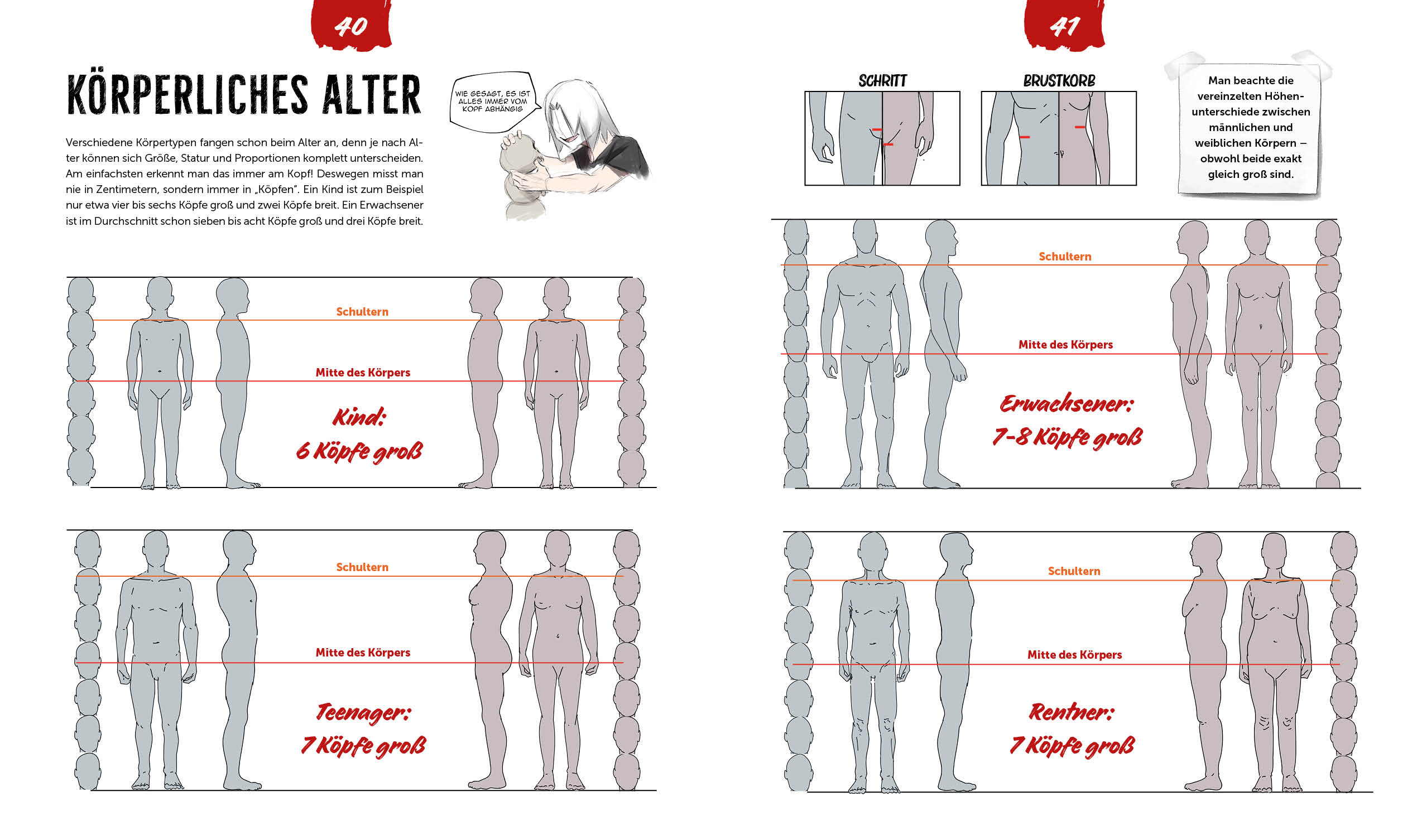 40

KÖRPERLICHES ALTER

Verschiedene Körpertypen fangen schon beim Alter an, denn je nach Alter können sich Größe, Statur und Proportionen komplett unterscheiden. Am einfachsten erkennt man das immer am Kopf! Deswegen misst man nie in Zentimetern, sondern immer in „Köpfen". Ein Kind ist zum Beispiel nur etwa vier bis sechs Köpfe groß und zwei Köpfe breit. Ein Erwachsener ist im Durchschnitt schon sieben bis acht Köpfe groß und drei Köpfe breit.

WIE GESAGT, ES IST ALLES IMMER VOM KOPF ABHÄNGIG

Schultern

Mitte des Körpers

Kind:
6 Köpfe groß

Schultern

Mitte des Körpers

Teenager:
7 Köpfe groß

41

SCHRITT

BRUSTKORB

Man beachte die vereinzelten Höhenunterschiede zwischen männlichen und weiblichen Körpern – obwohl beide exakt gleich groß sind.

Schultern

Mitte des Körpers

Erwachsener:
7-8 Köpfe groß

Schultern

Mitte des Körpers

Rentner:
7 Köpfe groß