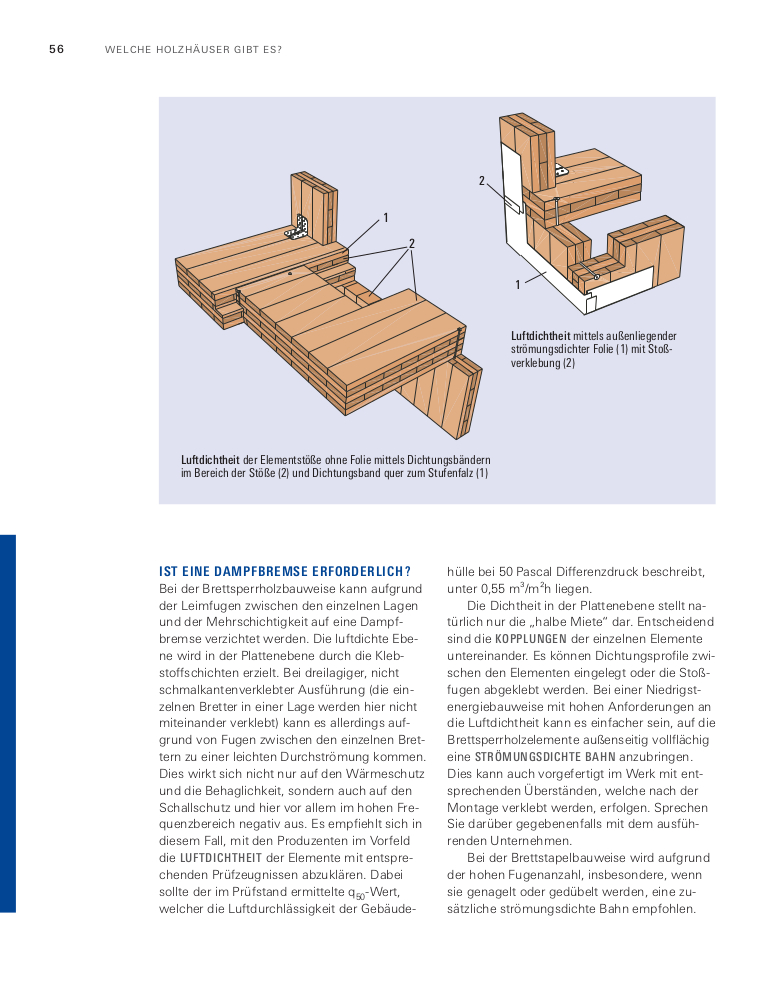 56 WELCHE HOLZHÄUSER GIBT ES?

1

2

2

1

Luftdichtheit mittels außenliegender strömungsdichter Folie (1) mit Stoßverklebung (2)

Luftdichtheit der Elementstöße ohne Folie mittels Dichtungsbändern im Bereich der Stöße (2) und Dichtungsband quer zum Stufenfalz (1)

IST EINE DAMPFBREMSE ERFORDERLICH?
Bei der Brettsperrholzbauweise kann aufgrund der Leimfugen zwischen den einzelnen Lagen und der Mehrschichtigkeit auf eine Dampfbremse verzichtet werden. Die luftdichte Ebene wird in der Plattenebene durch die Klebstoffschichten erzielt. Bei dreilagiger, nicht schmalkantenverklebter Ausführung (die einzelnen Bretter in einer Lage werden hier nicht miteinander verklebt) kann es allerdings aufgrund von Fugen zwischen den einzelnen Brettern zu einer leichten Durchströmung kommen. Dies wirkt sich nicht nur auf den Wärmeschutz und die Behaglichkeit, sondern auch auf den Schallschutz und hier vor allem im hohen Frequenzbereich negativ aus. Es empfiehlt sich in diesem Fall, mit den Produzenten im Vorfeld die LUFTDICHTHEIT der Elemente mit entsprechenden Prüfzeugnissen abzuklären. Dabei sollte der im Prüfstand ermittelte $q_{50}$-Wert, welcher die Luftdurchlässigkeit der Gebäudehülle bei 50 Pascal Differenzdruck beschreibt, unter 0,55 $m^3/m^2h$ liegen.

Die Dichtheit in der Plattenebene stellt natürlich nur die „halbe Miete" dar. Entscheidend sind die KOPPLUNGEN der einzelnen Elemente untereinander. Es können Dichtungsprofile zwischen den Elementen eingelegt oder die Stoßfugen abgeklebt werden. Bei einer Niedrigstenergiebauweise mit hohen Anforderungen an die Luftdichtheit kann es einfacher sein, auf die Brettsperrholzelemente außenseitig vollflächig eine STRÖMUNGSDICHTE BAHN anzubringen. Dies kann auch vorgefertigt im Werk mit entsprechenden Überständen, welche nach der Montage verklebt werden, erfolgen. Sprechen Sie darüber gegebenenfalls mit dem ausführenden Unternehmen.

Bei der Brettstapelbauweise wird aufgrund der hohen Fugenanzahl, insbesondere, wenn sie genagelt oder gedübelt werden, eine zusätzliche strömungsdichte Bahn empfohlen.