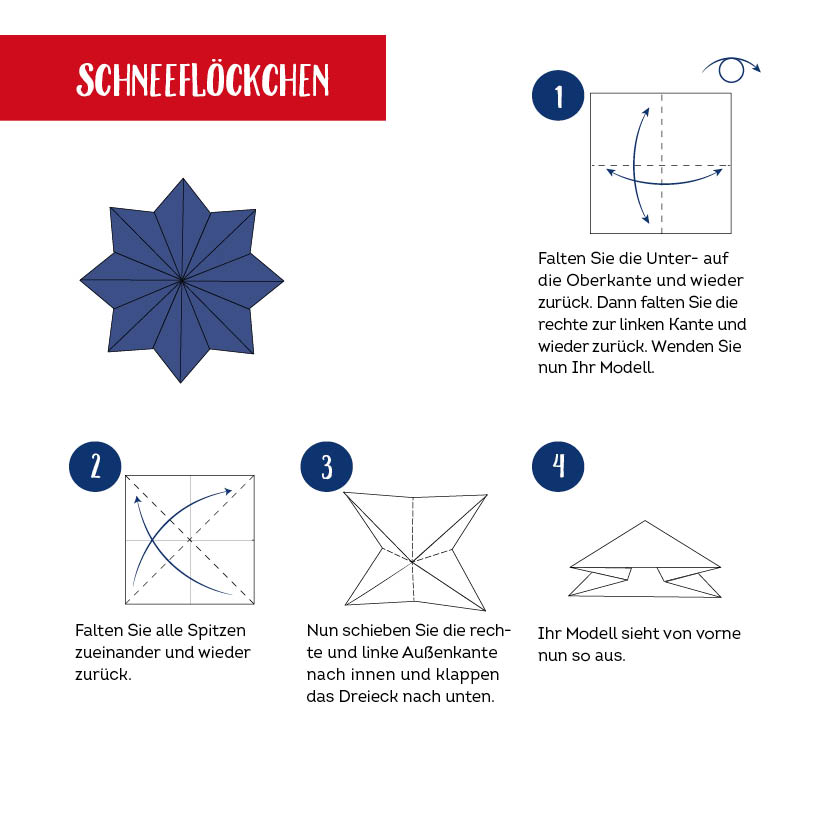 SCHNEEFLÖCKCHEN

1

Falten Sie die Unter- auf die Oberkante und wieder zurück. Dann falten Sie die rechte zur linken Kante und wieder zurück. Wenden Sie nun Ihr Modell.

2

Falten Sie alle Spitzen zueinander und wieder zurück.

3

Nun schieben Sie die rechte und linke Außenkante nach innen und klappen das Dreieck nach unten.

4

Ihr Modell sieht von vorne nun so aus.