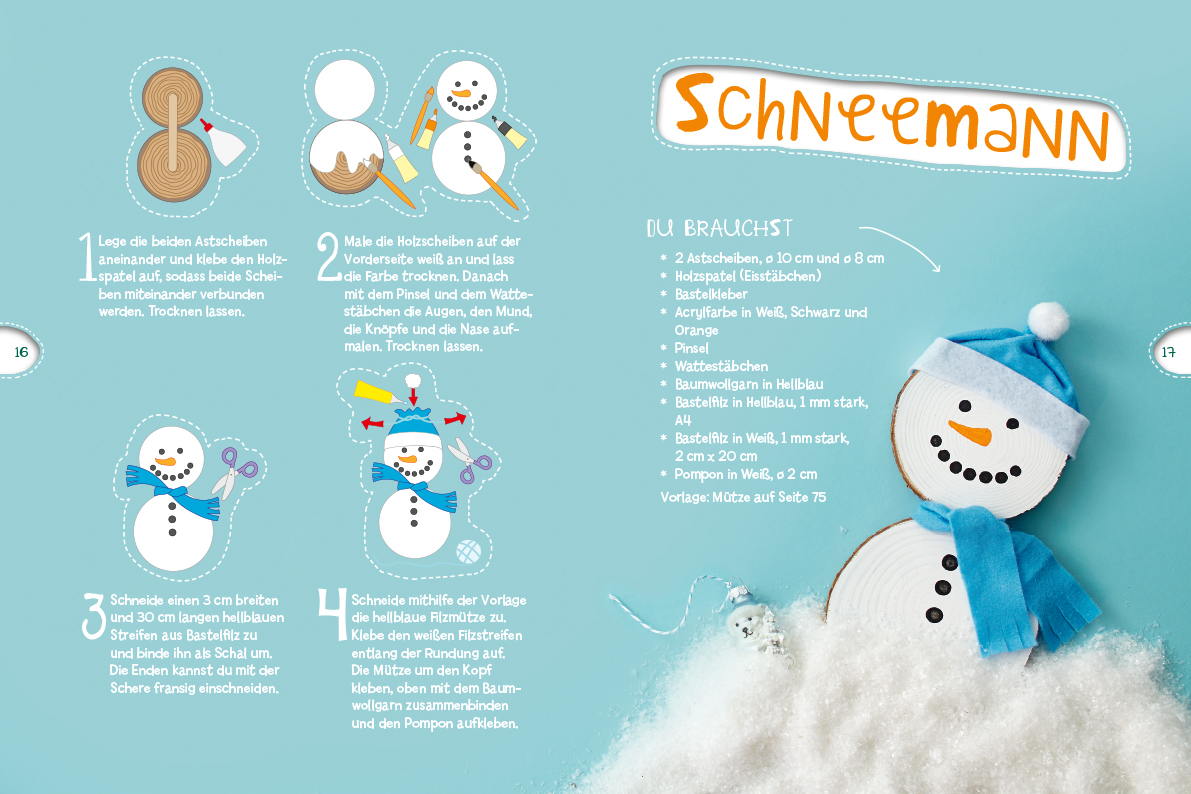 1 Lege die beiden Astscheiben aneinander und klebe den Holzspatel auf, sodass beide Scheiben miteinander verbunden werden. Trocknen lassen.

2 Male die Holzscheiben auf der Vorderseite weiß an und lass die Farbe trocknen. Danach mit dem Pinsel und dem Wattestäbchen die Augen, den Mund, die Knöpfe und die Nase aufmalen. Trocknen lassen.

16

3 Schneide einen 3 cm breiten und 30 cm langen hellblauen Streifen aus Bastelfilz zu und binde ihn als Schal um. Die Enden kannst du mit der Schere fransig einschneiden.

4 Schneide mithilfe der Vorlage die hellblaue Filzmütze zu. Klebe den weißen Filzstreifen entlang der Rundung auf. Die Mütze um den Kopf kleben, oben mit dem Baumwollgarn zusammenbinden und den Pompon aufkleben.

Schneemann

DU BRAUCHST

* 2 Astscheiben, ø 10 cm und ø 8 cm
* Holzspatel (Eisstäbchen)
* Bastelkleber
* Acrylfarbe in Weiß, Schwarz und Orange
* Pinsel
* Wattestäbchen
* Baumwollgarn in Hellblau
* Bastelfilz in Hellblau, 1 mm stark, A4
* Bastelfilz in Weiß, 1 mm stark, 2 cm x 20 cm
* Pompon in Weiß, ø 2 cm

Vorlage: Mütze auf Seite 75

17