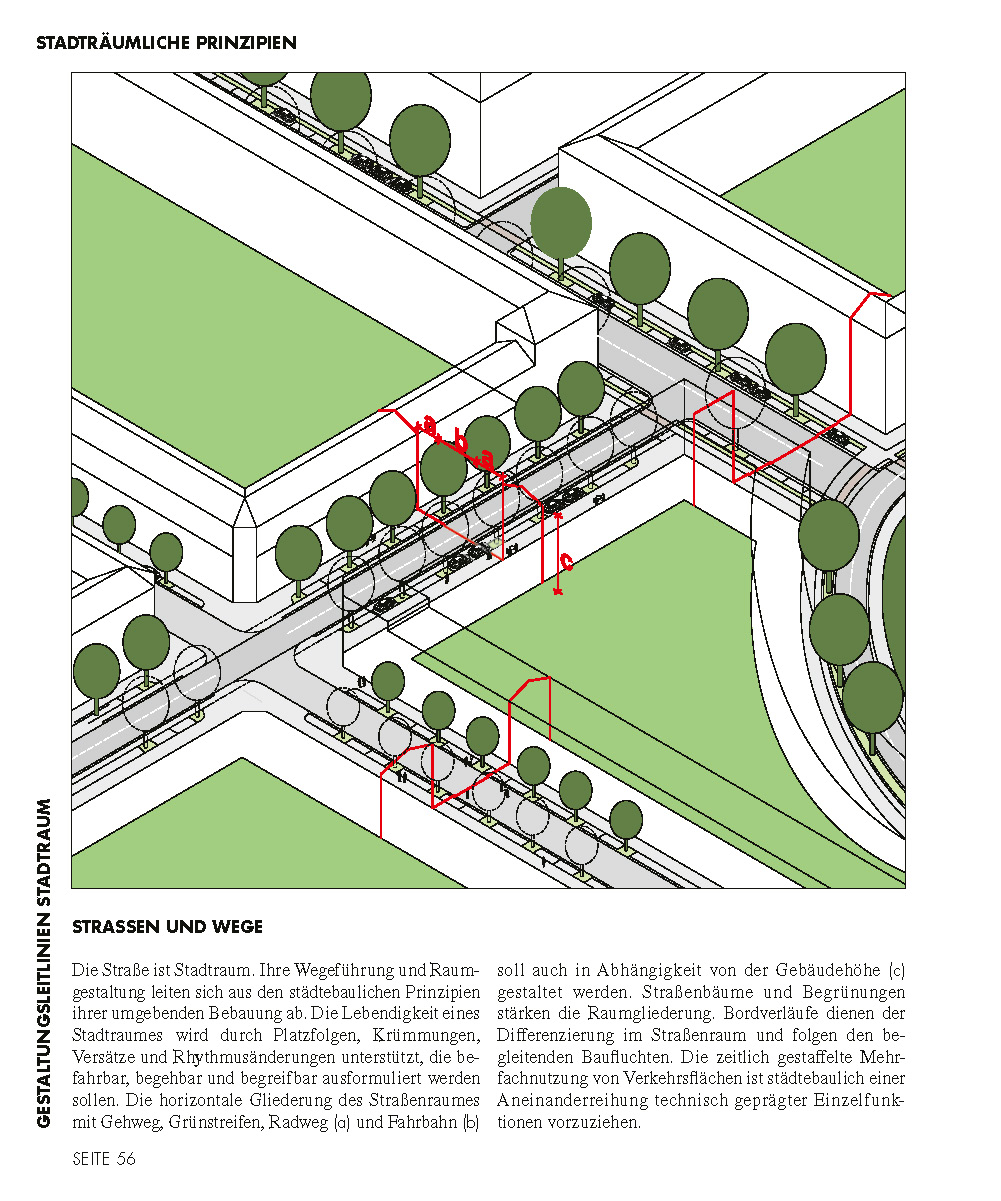 STADTRÄUMLICHE PRINZIPIEN

a

b

a

c

GESTALTUNGSLEITLINIEN STADTRAUM

STRASSEN UND WEGE

Die Straße ist Stadtraum. Ihre Wegeführung und Raumgestaltung leiten sich aus den städtebaulichen Prinzipien ihrer umgebenden Bebauung ab. Die Lebendigkeit eines Stadtraumes wird durch Platzfolgen, Krümmungen, Versätze und Rhythmusänderungen unterstützt, die befahrbar, begehbar und begreifbar ausformuliert werden sollen. Die horizontale Gliederung des Straßenraumes mit Gehweg, Grünstreifen, Radweg (a) und Fahrbahn (b) soll auch in Abhängigkeit von der Gebäudehöhe (c) gestaltet werden. Straßenbäume und Begrünungen stärken die Raumgliederung. Bordverläufe dienen der Differenzierung im Straßenraum und folgen den begleitenden Baufluchten. Die zeitlich gestaffelte Mehrfachnutzung von Verkehrsflächen ist städtebaulich einer Aneinanderreihung technisch geprägter Einzelfunktionen vorzuziehen.

SEITE 56