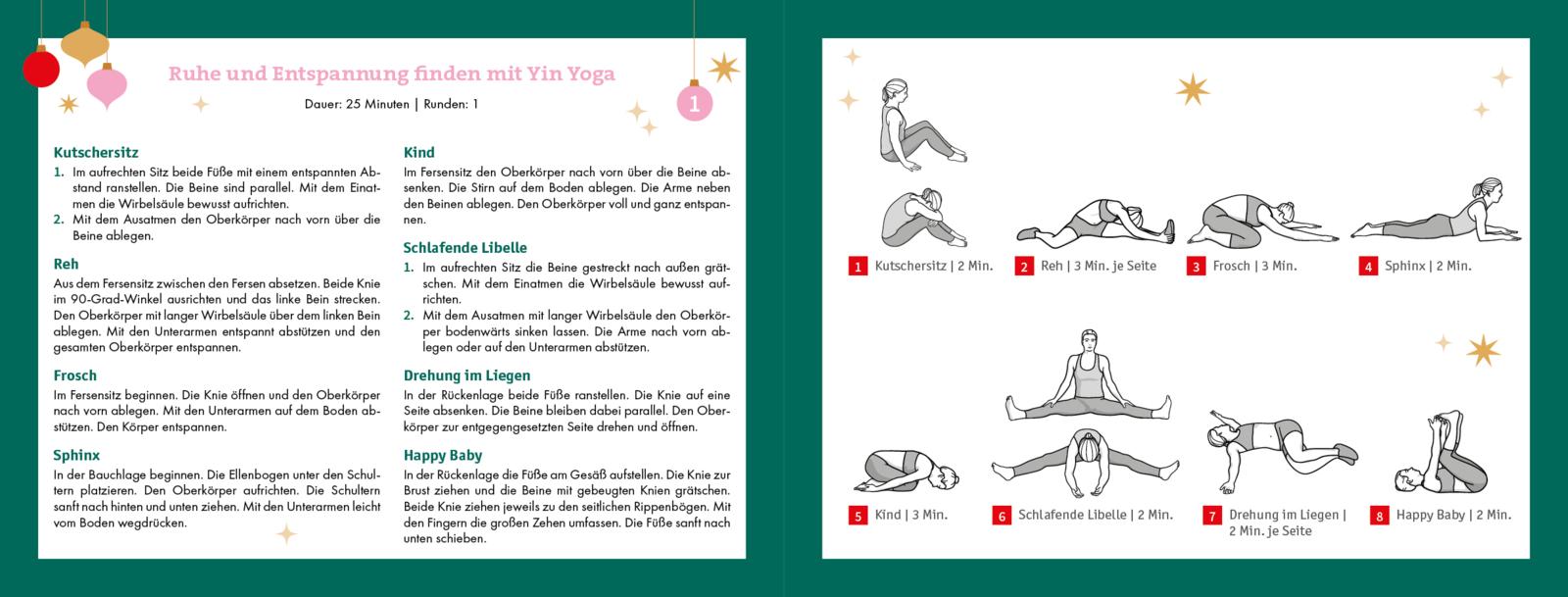 Ruhe und Entspannung finden mit Yin Yoga

Dauer: 25 Minuten | Runden: 1

1

Kutschersitz
1. Im aufrechten Sitz beide Füße mit einem entspannten Abstand ranstellen. Die Beine sind parallel. Mit dem Einatmen die Wirbelsäule bewusst aufrichten.
2. Mit dem Ausatmen den Oberkörper nach vorn über die Beine ablegen.

Reh
Aus dem Fersensitz zwischen den Fersen absetzen. Beide Knie im 90-Grad-Winkel ausrichten und das linke Bein strecken. Den Oberkörper mit langer Wirbelsäule über dem linken Bein ablegen. Mit den Unterarmen entspannt abstützen und den gesamten Oberkörper entspannen.

Frosch
Im Fersensitz beginnen. Die Knie öffnen und den Oberkörper nach vorn ablegen. Mit den Unterarmen auf dem Boden abstützen. Den Körper entspannen.

Sphinx
In der Bauchlage beginnen. Die Ellenbogen unter den Schultern platzieren. Den Oberkörper aufrichten. Die Schultern sanft nach hinten und unten ziehen. Mit den Unterarmen leicht vom Boden wegdrücken.

Kind
Im Fersensitz den Oberkörper nach vorn über die Beine absenken. Die Stirn auf dem Boden ablegen. Die Arme neben den Beinen ablegen. Den Oberkörper voll und ganz entspannen.

Schlafende Libelle
1. Im aufrechten Sitz die Beine gestreckt nach außen grätschen. Mit dem Einatmen die Wirbelsäule bewusst aufrichten.
2. Mit dem Ausatmen mit langer Wirbelsäule den Oberkörper bodenwärts sinken lassen. Die Arme nach vorn ablegen oder auf den Unterarmen abstützen.

Drehung im Liegen
In der Rückenlage beide Füße ranstellen. Die Knie auf eine Seite absenken. Die Beine bleiben dabei parallel. Den Oberkörper zur entgegengesetzten Seite drehen und öffnen.

Happy Baby
In der Rückenlage die Füße am Gesäß aufstellen. Die Knie zur Brust ziehen und die Beine mit gebeugten Knien grätschen. Beide Knie ziehen jeweils zu den seitlichen Rippenbögen. Mit den Fingern die großen Zehen umfassen. Die Füße sanft nach unten schieben.

1 Kutschersitz | 2 Min.
2 Reh | 3 Min. je Seite
3 Frosch | 3 Min.
4 Sphinx | 2 Min.
5 Kind | 3 Min.
6 Schlafende Libelle | 2 Min.
7 Drehung im Liegen | 2 Min. je Seite
8 Happy Baby | 2 Min.