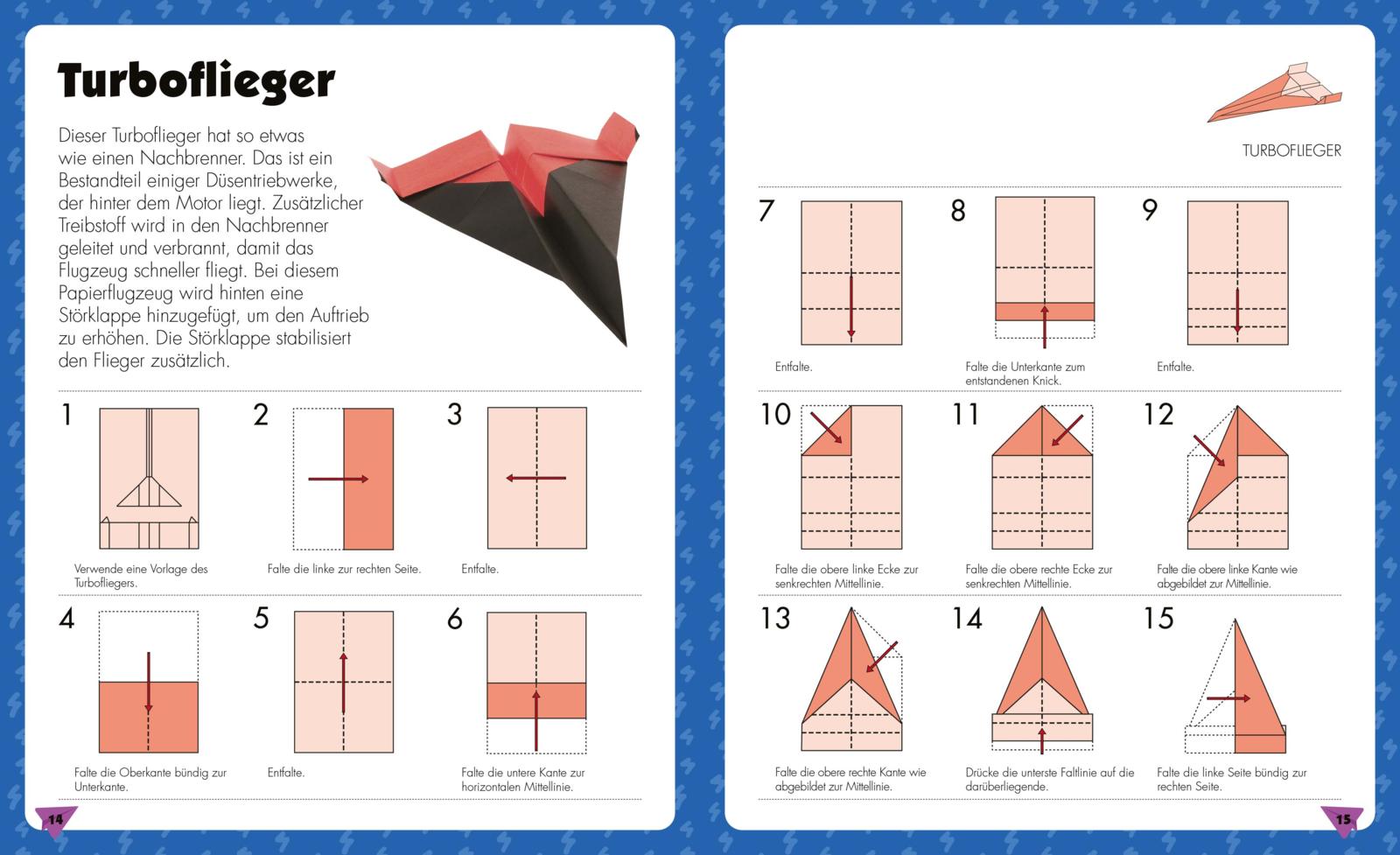 Turboflieger

Dieser Turboflieger hat so etwas wie einen Nachbrenner. Das ist ein Bestandteil einiger Düsentriebwerke, der hinter dem Motor liegt. Zusätzlicher Treibstoff wird in den Nachbrenner geleitet und verbrannt, damit das Flugzeug schneller fliegt. Bei diesem Papierflugzeug wird hinten eine Störklappe hinzugefügt, um den Auftrieb zu erhöhen. Die Störklappe stabilisiert den Flieger zusätzlich.

1
Verwende eine Vorlage des Turbofliegers.

2
Falte die linke zur rechten Seite.

3
Entfalte.

4
Falte die Oberkante bündig zur Unterkante.

5
Entfalte.

6
Falte die untere Kante zur horizontalen Mittellinie.

14

TURBOFLIEGER

7
Entfalte.

8
Falte die Unterkante zum entstandenen Knick.

9
Entfalte.

10
Falte die obere linke Ecke zur senkrechten Mittellinie.

11
Falte die obere rechte Ecke zur senkrechten Mittellinie.

12
Falte die obere linke Kante wie abgebildet zur Mittellinie.

13
Falte die obere rechte Kante wie abgebildet zur Mittellinie.

14
Drücke die unterste Faltlinie auf die darüberliegende.

15
Falte die linke Seite bündig zur rechten Seite.

15