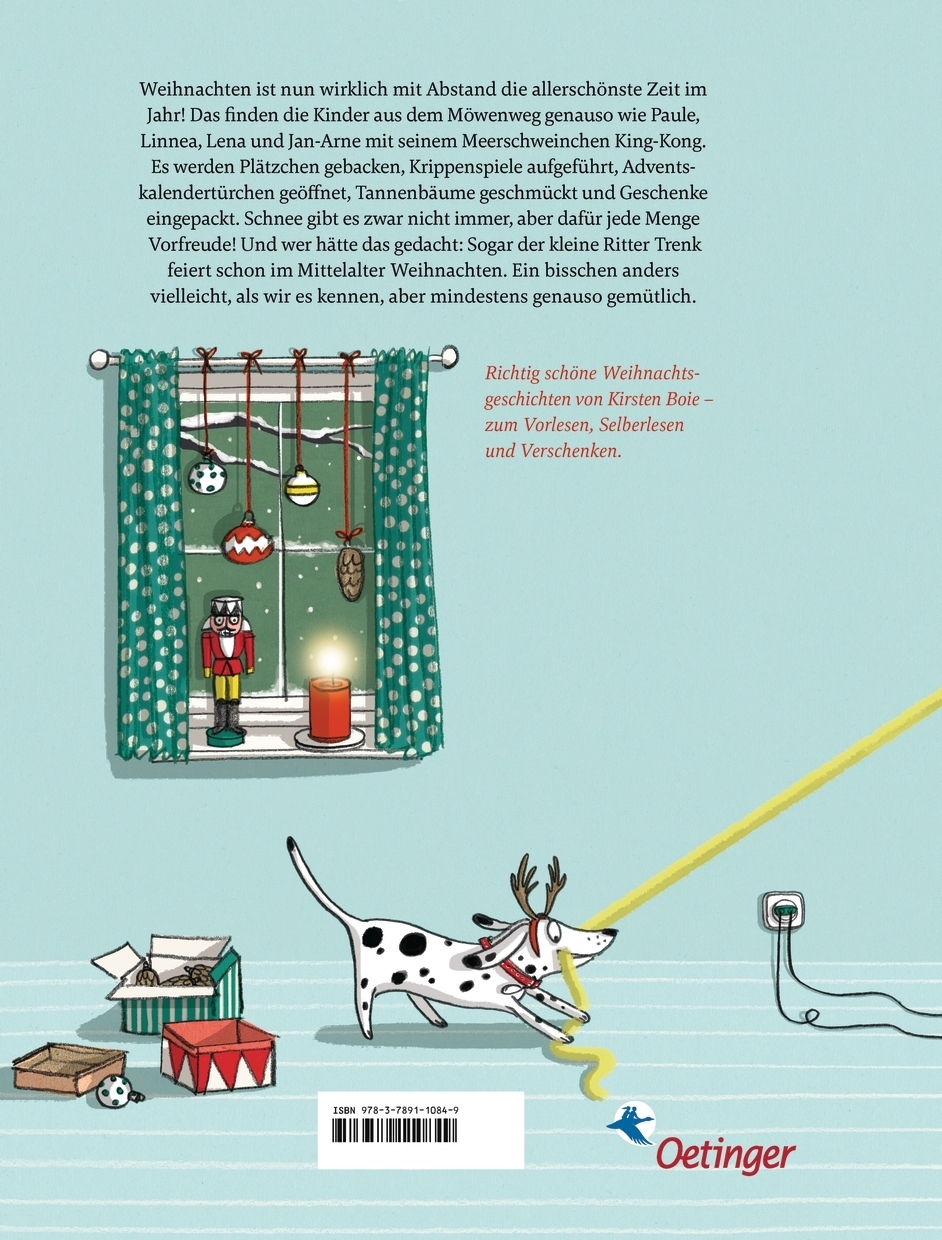 Weihnachten ist nun wirklich mit Abstand die allerschönste Zeit im Jahr! Das finden die Kinder aus dem Möwenweg genauso wie Paule, Linnea, Lena und Jan-Arne mit seinem Meerschweinchen King-Kong. Es werden Plätzchen gebacken, Krippenspiele aufgeführt, Adventskalendertürchen geöffnet, Tannenbäume geschmückt und Geschenke eingepackt. Schnee gibt es zwar nicht immer, aber dafür jede Menge Vorfreude! Und wer hätte das gedacht: Sogar der kleine Ritter Trenk feiert schon im Mittelalter Weihnachten. Ein bisschen anders vielleicht, als wir es kennen, aber mindestens genauso gemütlich.

Richtig schöne Weihnachtsgeschichten von Kirsten Boie – zum Vorlesen, Selberlesen und Verschenken.

ISBN 978-3-7891-1084-9

Oetinger