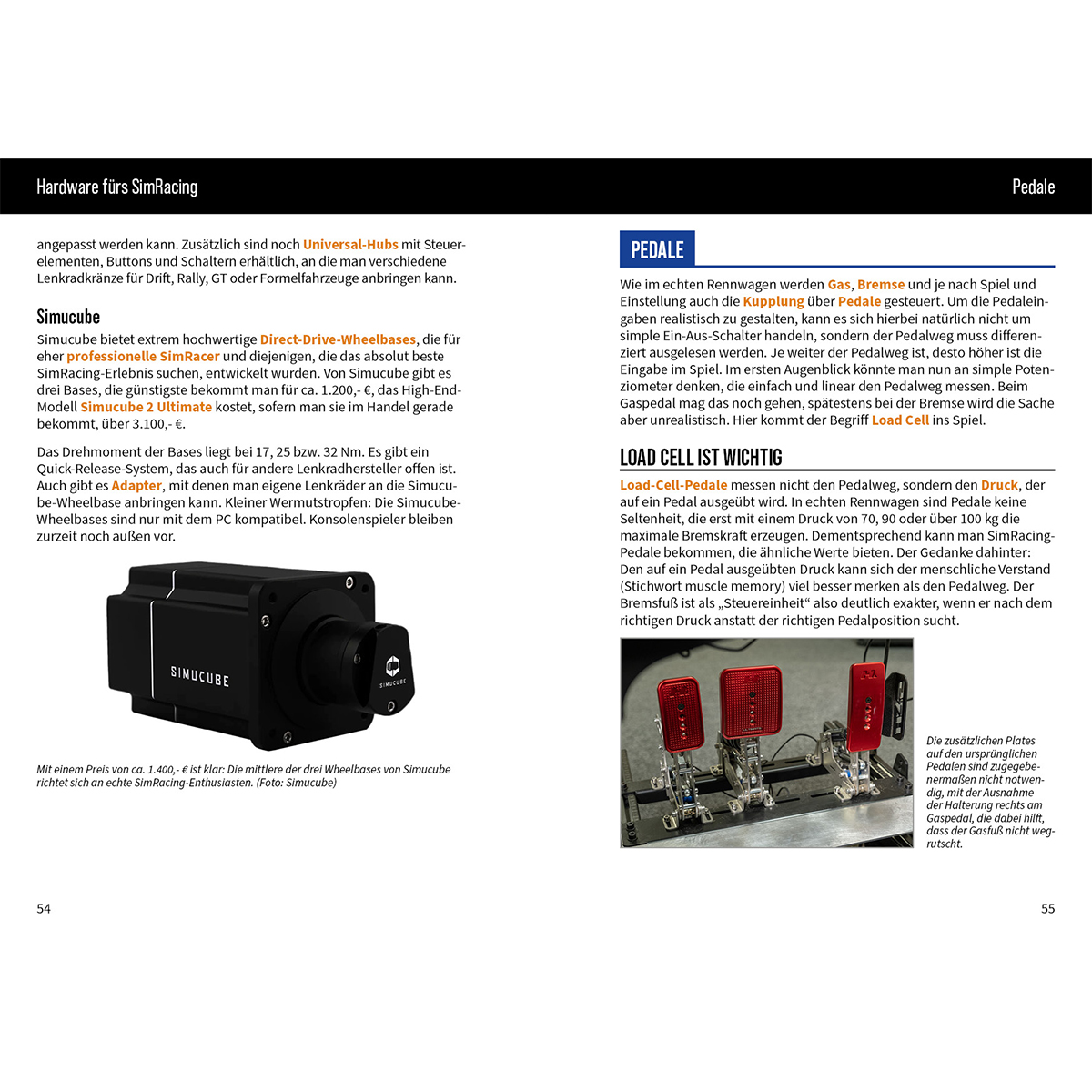 Hardware fürs SimRacing

angepasst werden kann. Zusätzlich sind noch Universal-Hubs mit Steuerelementen, Buttons und Schaltern erhältlich, an die man verschiedene Lenkradkränze für Drift, Rally, GT oder Formelfahrzeuge anbringen kann.

Simucube

Simucube bietet extrem hochwertige Direct-Drive-Wheelbases, die für eher professionelle SimRacer und diejenigen, die das absolut beste SimRacing-Erlebnis suchen, entwickelt wurden. Von Simucube gibt es drei Bases, die günstigste bekommt man für ca. 1.200,- €, das High-End-Modell Simucube 2 Ultimate kostet, sofern man sie im Handel gerade bekommt, über 3.100,- €.

Das Drehmoment der Bases liegt bei 17, 25 bzw. 32 Nm. Es gibt ein Quick-Release-System, das auch für andere Lenkradhersteller offen ist. Auch gibt es Adapter, mit denen man eigene Lenkräder an die Simucube-Wheelbase anbringen kann. Kleiner Wermutstropfen: Die Simucube-Wheelbases sind nur mit dem PC kompatibel. Konsolenspieler bleiben zurzeit noch außen vor.

SIMUCUBE

SIMUCUBE

Mit einem Preis von ca. 1.400,- € ist klar: Die mittlere der drei Wheelbases von Simucube richtet sich an echte SimRacing-Enthusiasten. (Foto: Simucube)

54

Pedale

PEDALE

Wie im echten Rennwagen werden Gas, Bremse und je nach Spiel und Einstellung auch die Kupplung über Pedale gesteuert. Um die Pedaleingaben realistisch zu gestalten, kann es sich hierbei natürlich nicht um simple Ein-Aus-Schalter handeln, sondern der Pedalweg muss differenziert ausgelesen werden. Je weiter der Pedalweg ist, desto höher ist die Eingabe im Spiel. Im ersten Augenblick könnte man nun an simple Potenziometer denken, die einfach und linear den Pedalweg messen. Beim Gaspedal mag das noch gehen, spätestens bei der Bremse wird die Sache aber unrealistisch. Hier kommt der Begriff Load Cell ins Spiel.

LOAD CELL IST WICHTIG

Load-Cell-Pedale messen nicht den Pedalweg, sondern den Druck, der auf ein Pedal ausgeübt wird. In echten Rennwagen sind Pedale keine Seltenheit, die erst mit einem Druck von 70, 90 oder über 100 kg die maximale Bremskraft erzeugen. Dementsprechend kann man SimRacing-Pedale bekommen, die ähnliche Werte bieten. Der Gedanke dahinter: Den auf ein Pedal ausgeübten Druck kann sich der menschliche Verstand (Stichwort muscle memory) viel besser merken als den Pedalweg. Der Bremsfuß ist als „Steuereinheit“ also deutlich exakter, wenn er nach dem richtigen Druck anstatt der richtigen Pedalposition sucht.

Die zusätzlichen Plates auf den ursprünglichen Pedalen sind zugegebenermaßen nicht notwendig, mit der Ausnahme der Halterung rechts am Gaspedal, die dabei hilft, dass der Gasfuß nicht wegrutscht.

55