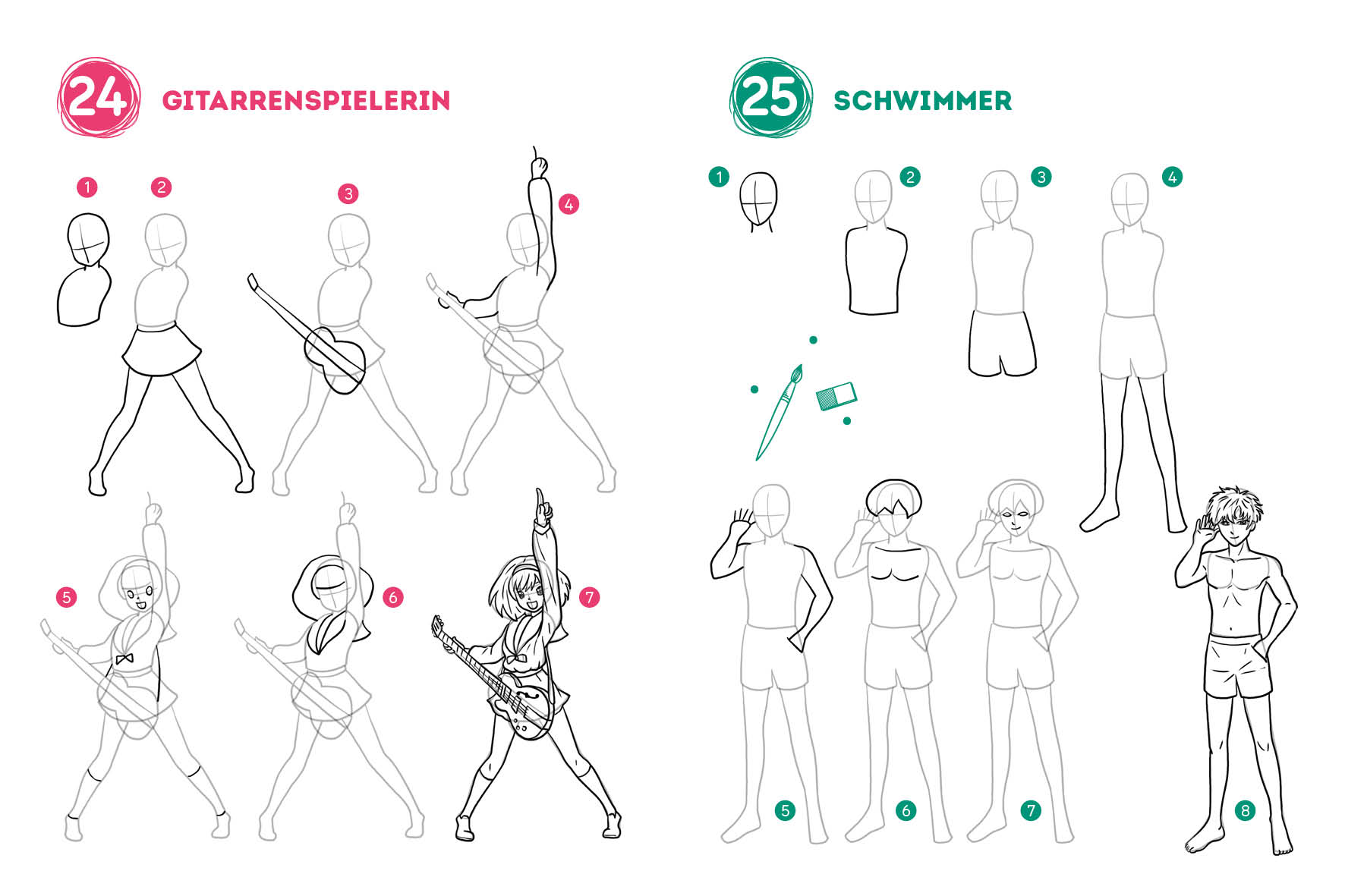 24 GITARRENSPIELERIN

1 2 3 4

5 6 7

25 SCHWIMMER

1 2 3 4

5 6 7 8