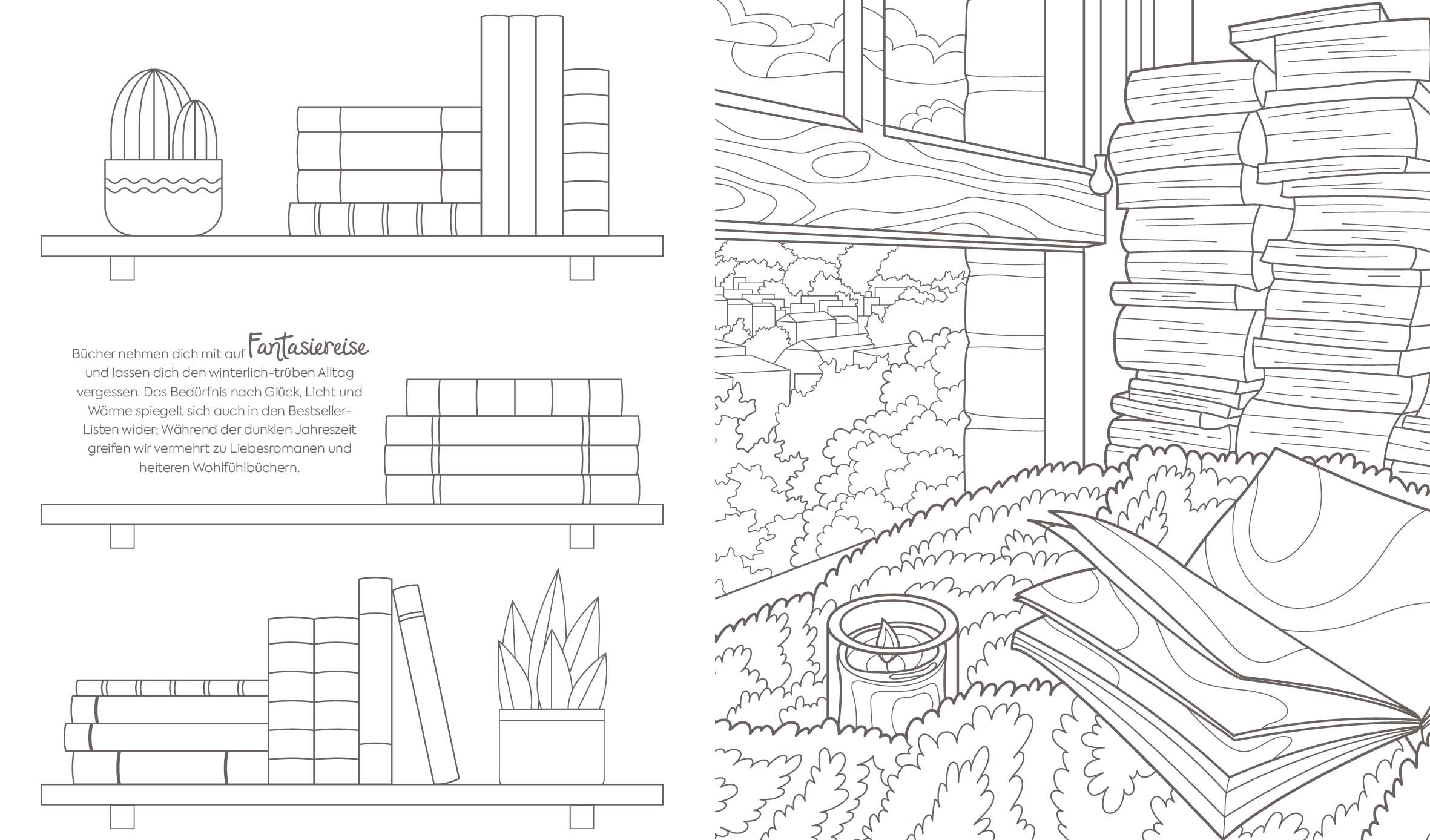 Bücher nehmen dich mit auf Fantasiereise und lassen dich den winterlich-trüben Alltag vergessen. Das Bedürfnis nach Glück, Licht und Wärme spiegelt sich auch in den Bestseller-Listen wider: Während der dunklen Jahreszeit greifen wir vermehrt zu Liebesromanen und heiteren Wohlfühlbüchern.