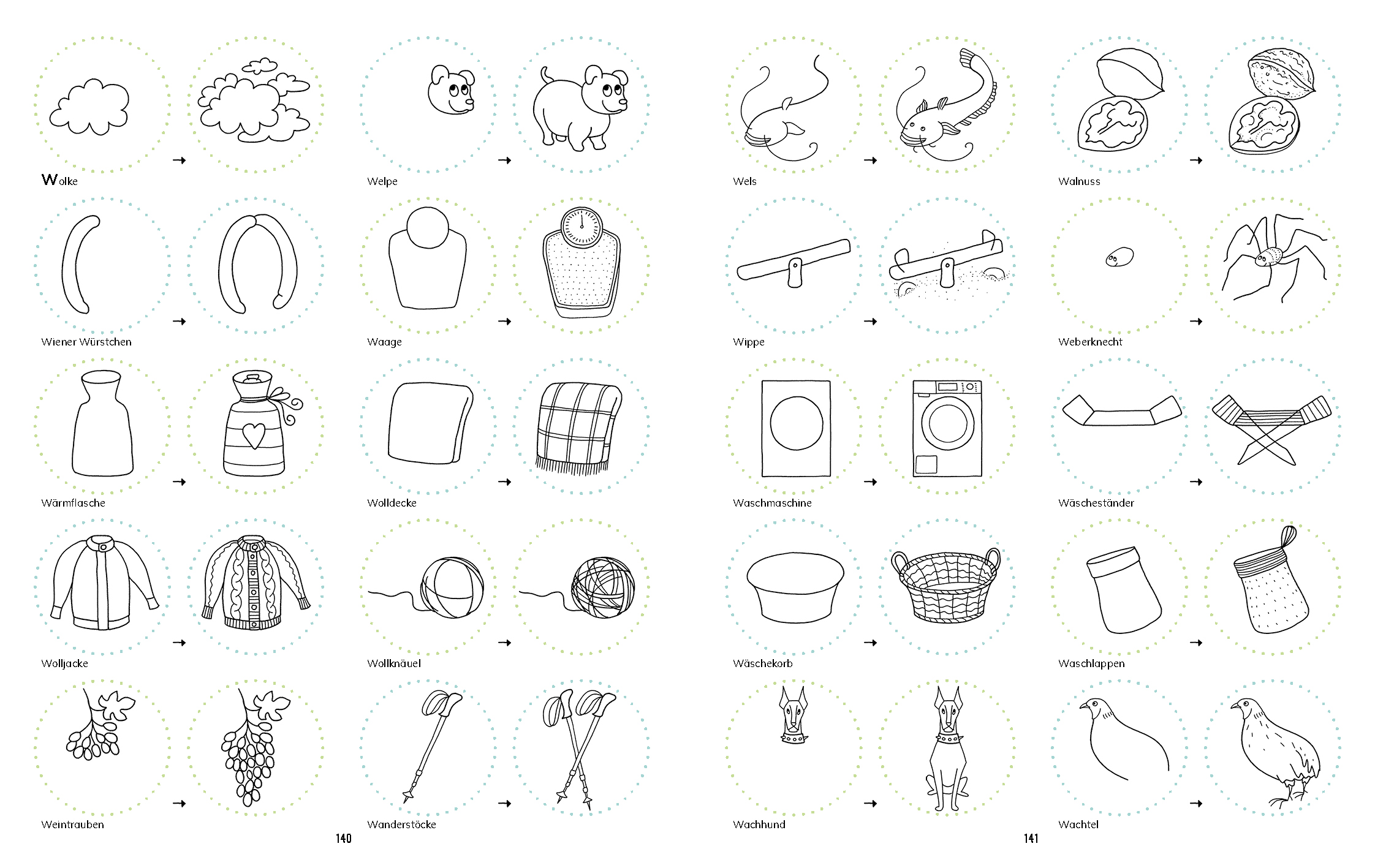 Wolke →

Welpe →

Wiener Würstchen →

Waage →

Wärmflasche →

Wolldecke →

Wolljacke →

Wollknäuel →

Weintrauben →

Wanderstöcke →

140

Wels →

Walnuss →

Wippe →

Weberknecht →

Waschmaschine →

Wäscheständer →

Wäschekorb →

Waschlappen →

Wachhund →

Wachtel →

141