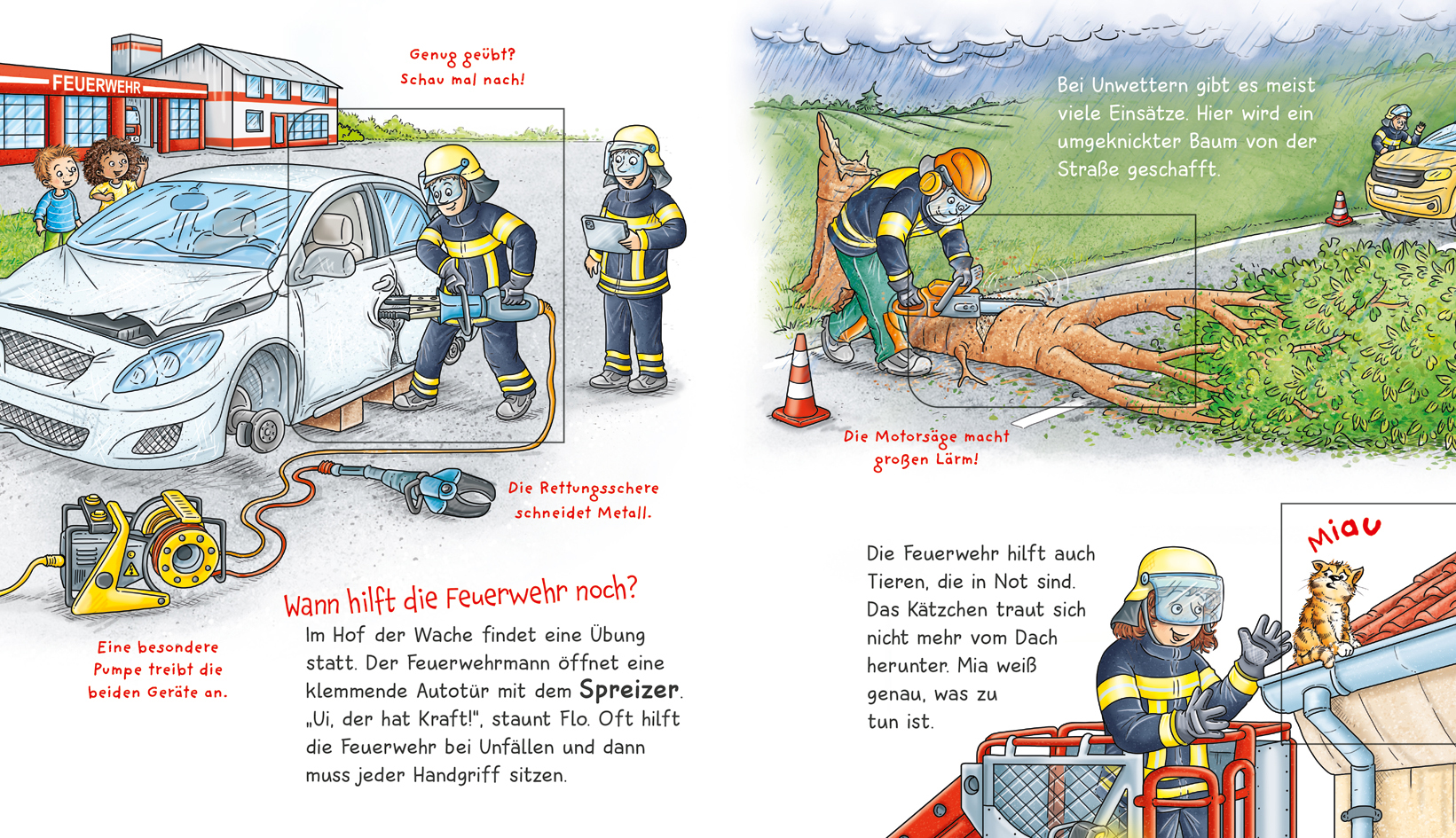 FEUERWEHR

Genug geübt? Schau mal nach!

Die Rettungsschere schneidet Metall.

Eine besondere Pumpe treibt die beiden Geräte an.

Wann hilft die Feuerwehr noch?

Im Hof der Wache findet eine Übung statt. Der Feuerwehrmann öffnet eine klemmende Autotür mit dem Spreizer. „Ui, der hat Kraft!", staunt Flo. Oft hilft die Feuerwehr bei Unfällen und dann muss jeder Handgriff sitzen.

Bei Unwettern gibt es meist viele Einsätze. Hier wird ein umgeknickter Baum von der Straße geschafft.

Die Motorsäge macht großen Lärm!

Die Feuerwehr hilft auch Tieren, die in Not sind. Das Kätzchen traut sich nicht mehr vom Dach herunter. Mia weiß genau, was zu tun ist.

Miau