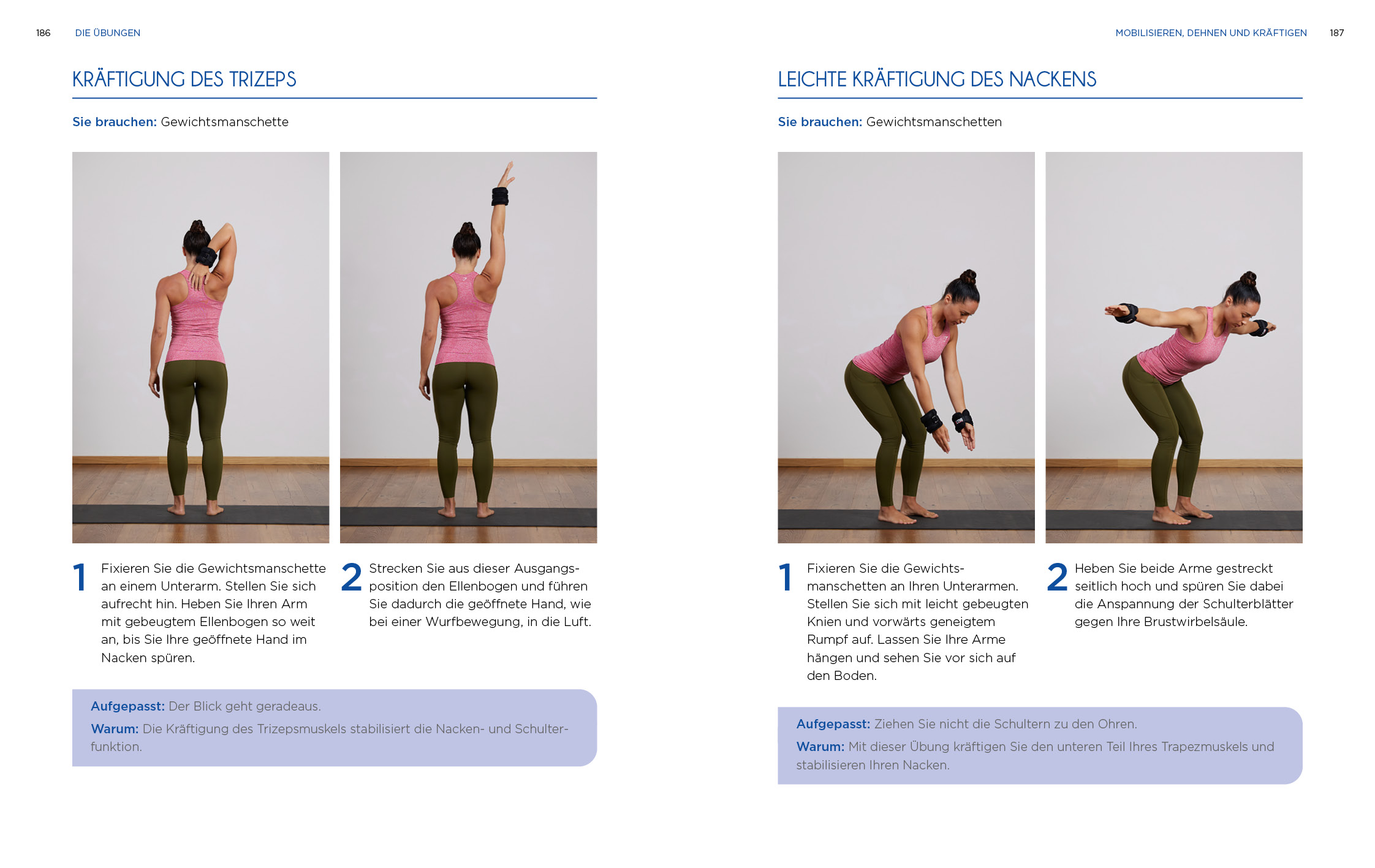 186 DIE ÜBUNGEN

KRÄFTIGUNG DES TRIZEPS

Sie brauchen: Gewichtsmanschette

1 Fixieren Sie die Gewichtsmanschette an einem Unterarm. Stellen Sie sich aufrecht hin. Heben Sie Ihren Arm mit gebeugtem Ellenbogen so weit an, bis Sie Ihre geöffnete Hand im Nacken spüren.

2 Strecken Sie aus dieser Ausgangsposition den Ellenbogen und führen Sie dadurch die geöffnete Hand, wie bei einer Wurfbewegung, in die Luft.

Aufgepasst: Der Blick geht geradeaus.

Warum: Die Kräftigung des Trizepsmuskels stabilisiert die Nacken- und Schulterfunktion.

MOBILISIEREN, DEHNEN UND KRÄFTIGEN 187

LEICHTE KRÄFTIGUNG DES NACKENS

Sie brauchen: Gewichtsmanschetten

1 Fixieren Sie die Gewichtsmanschetten an Ihren Unterarmen. Stellen Sie sich mit leicht gebeugten Knien und vorwärts geneigtem Rumpf auf. Lassen Sie Ihre Arme hängen und sehen Sie vor sich auf den Boden.

2 Heben Sie beide Arme gestreckt seitlich hoch und spüren Sie dabei die Anspannung der Schulterblätter gegen Ihre Brustwirbelsäule.

Aufgepasst: Ziehen Sie nicht die Schultern zu den Ohren.

Warum: Mit dieser Übung kräftigen Sie den unteren Teil Ihres Trapezmuskels und stabilisieren Ihren Nacken.