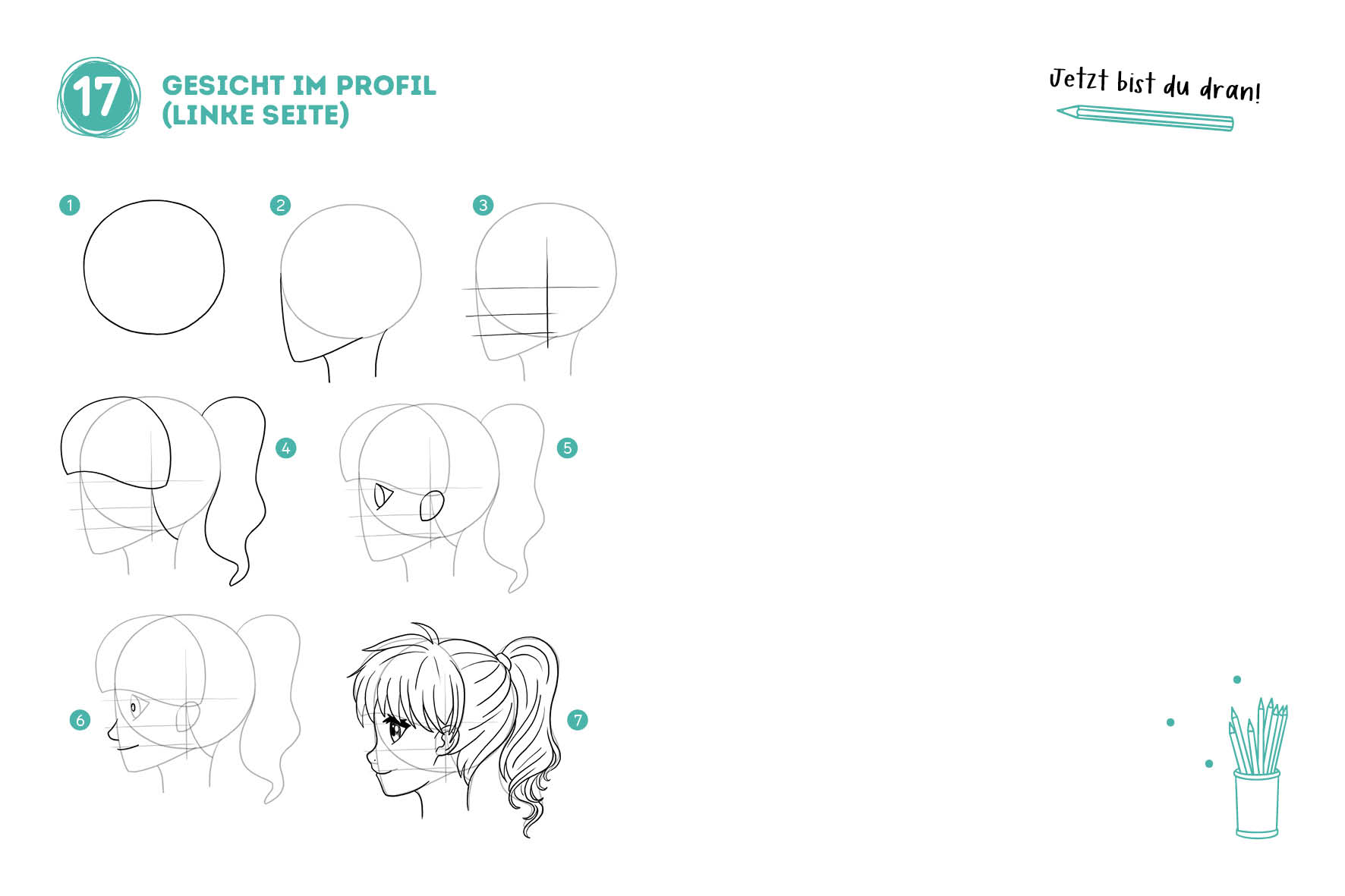 17 GESICHT IM PROFIL (LINKE SEITE)

Jetzt bist du dran!

1

2

3

4

5

6

7