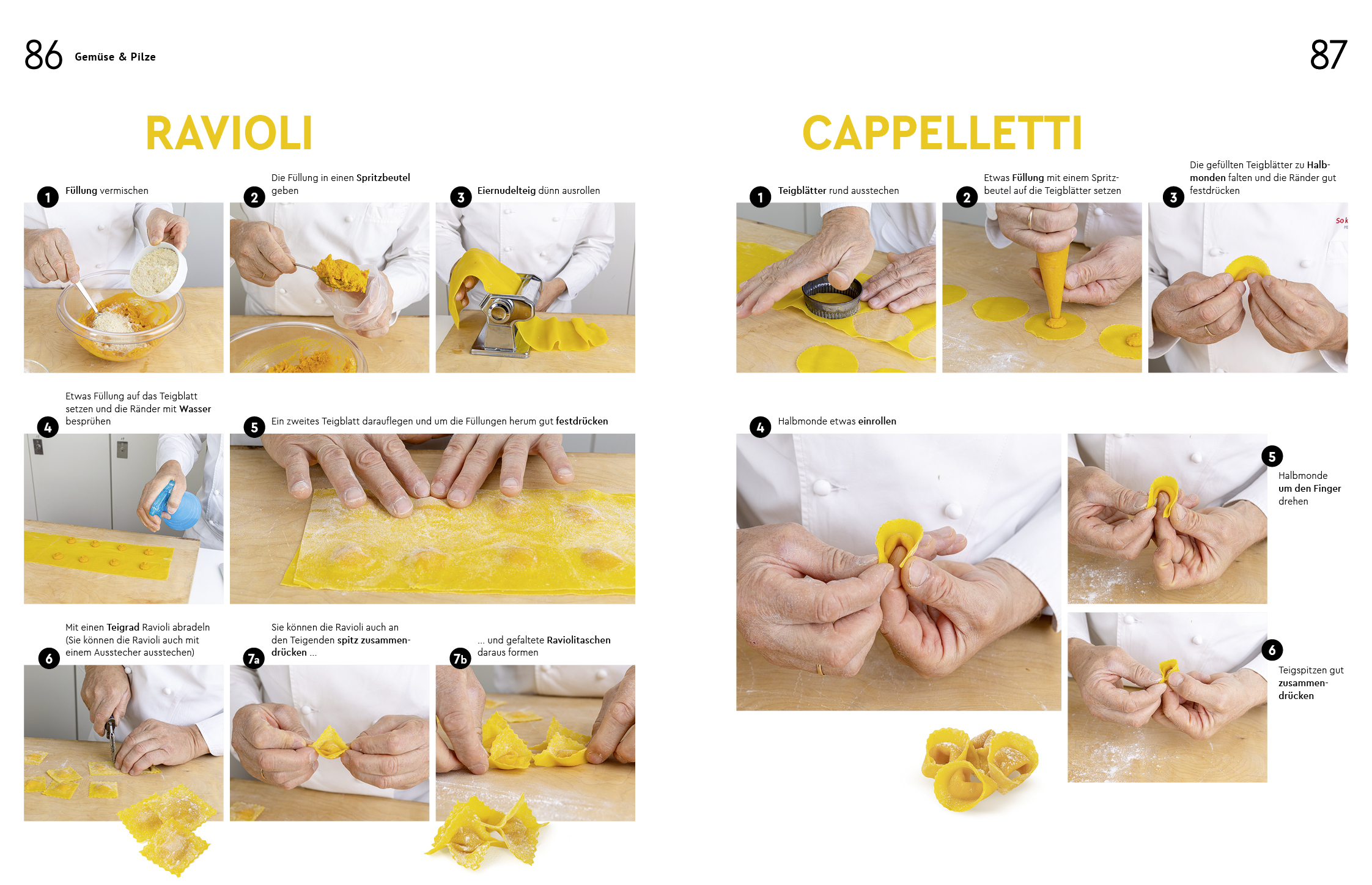 86 Gemüse & Pilze

RAVIOLI

1 Füllung vermischen

2 Die Füllung in einen Spritzbeutel geben

3 Eiernudelteig dünn ausrollen

4 Etwas Füllung auf das Teigblatt setzen und die Ränder mit Wasser besprühen

5 Ein zweites Teigblatt darauflegen und um die Füllungen herum gut festdrücken

6 Mit einen Teigrad Ravioli abradeln (Sie können die Ravioli auch mit einem Ausstecher ausstechen)

7a Sie können die Ravioli auch an den Teigenden spitz zusammendrücken …

7b … und gefaltete Raviolitaschen daraus formen

87

CAPPELLETTI

1 Teigblätter rund ausstechen

2 Etwas Füllung mit einem Spritzbeutel auf die Teigblätter setzen

3 Die gefüllten Teigblätter zu Halbmonden falten und die Ränder gut festdrücken

4 Halbmonde etwas einrollen

5 Halbmonde um den Finger drehen

6 Teigspitzen gut zusammendrücken