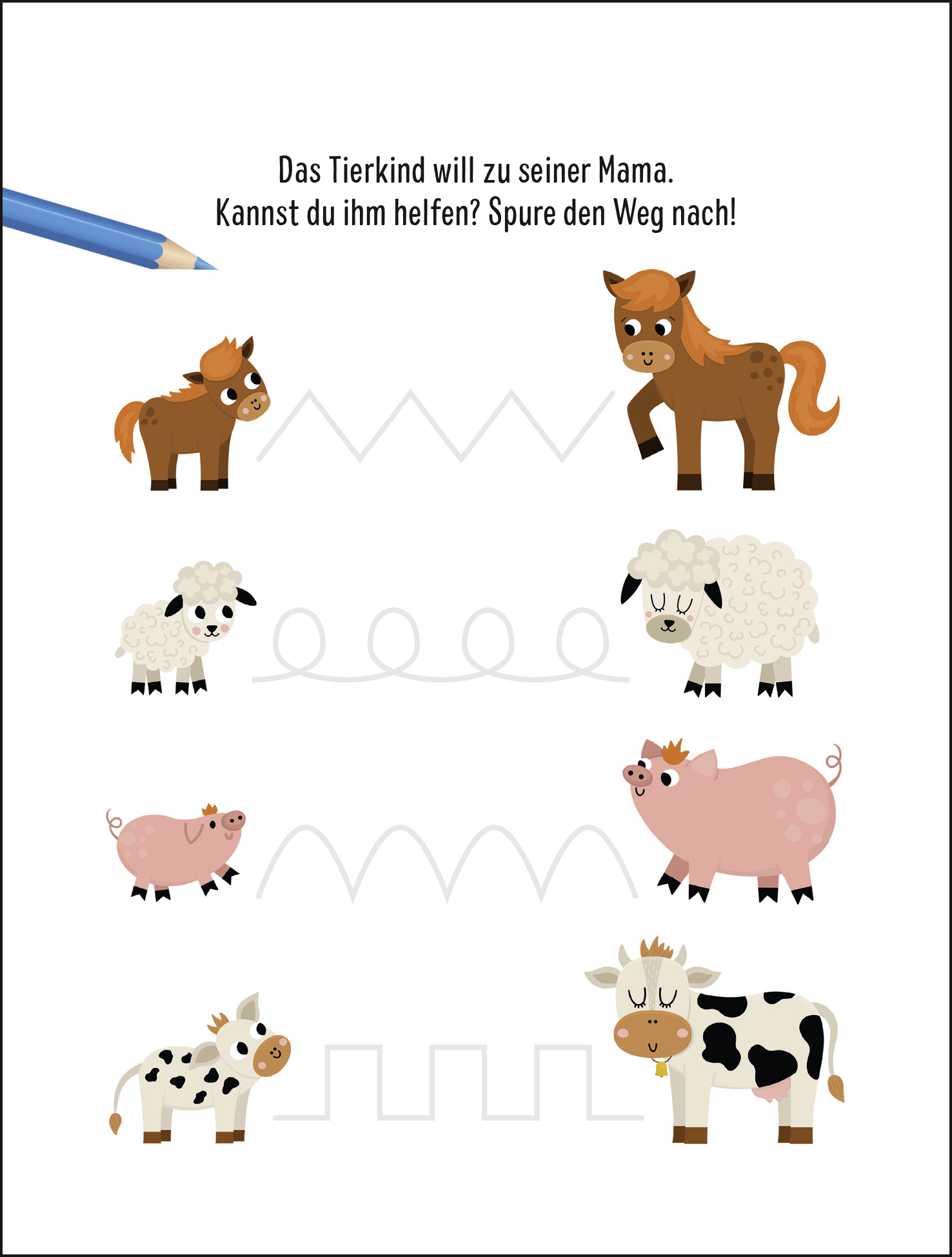 Das Tierkind will zu seiner Mama.
Kannst du ihm helfen? Spure den Weg nach!