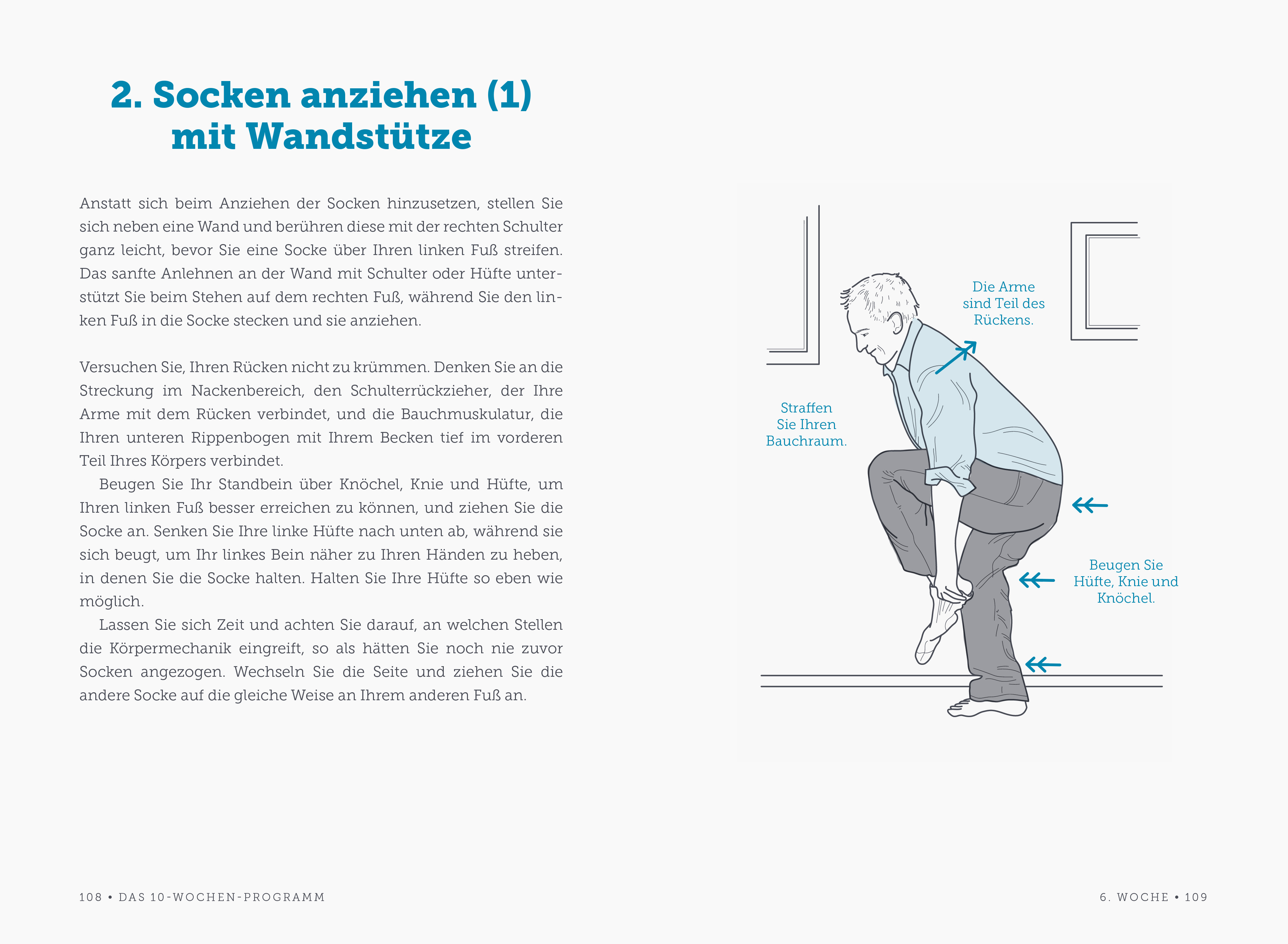 2. Socken anziehen (1) mit Wandstütze

Anstatt sich beim Anziehen der Socken hinzusetzen, stellen Sie sich neben eine Wand und berühren diese mit der rechten Schulter ganz leicht, bevor Sie eine Socke über Ihren linken Fuß streifen. Das sanfte Anlehnen an der Wand mit Schulter oder Hüfte unterstützt Sie beim Stehen auf dem rechten Fuß, während Sie den linken Fuß in die Socke stecken und sie anziehen.

Versuchen Sie, Ihren Rücken nicht zu krümmen. Denken Sie an die Streckung im Nackenbereich, den Schulterrückzieher, der Ihre Arme mit dem Rücken verbindet, und die Bauchmuskulatur, die Ihren unteren Rippenbogen mit Ihrem Becken tief im vorderen Teil Ihres Körpers verbindet.

Beugen Sie Ihr Standbein über Knöchel, Knie und Hüfte, um Ihren linken Fuß besser erreichen zu können, und ziehen Sie die Socke an. Senken Sie Ihre linke Hüfte nach unten ab, während sie sich beugt, um Ihr linkes Bein näher zu Ihren Händen zu heben, in denen Sie die Socke halten. Halten Sie Ihre Hüfte so eben wie möglich.

Lassen Sie sich Zeit und achten Sie darauf, an welchen Stellen die Körpermechanik eingreift, so als hätten Sie noch nie zuvor Socken angezogen. Wechseln Sie die Seite und ziehen Sie die andere Socke auf die gleiche Weise an Ihrem anderen Fuß an.

Die Arme sind Teil des Rückens.

Straffen Sie Ihren Bauchraum.

Beugen Sie Hüfte, Knie und Knöchel.

108 • DAS 10-WOCHEN-PROGRAMM

6. WOCHE • 109