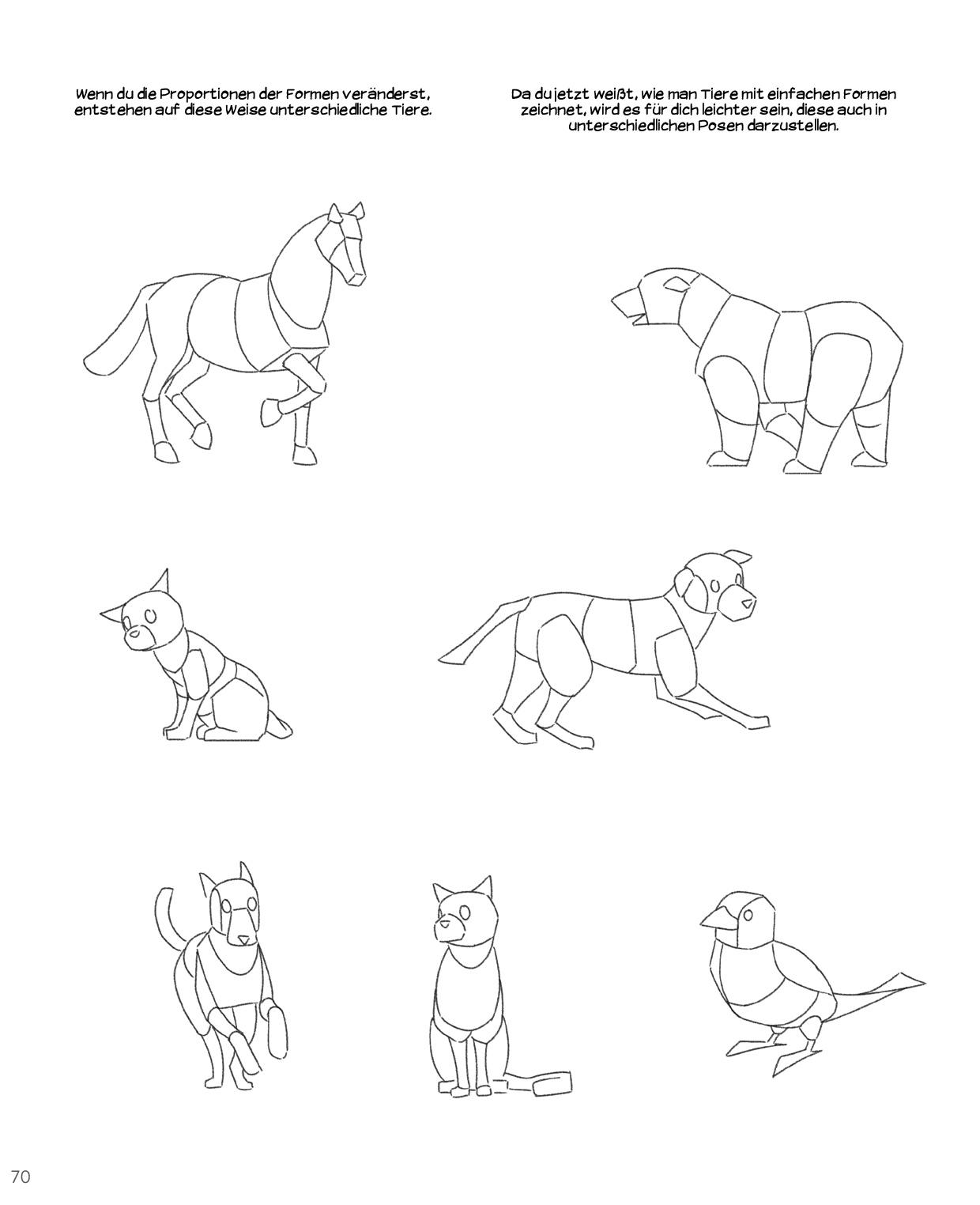 Wenn du die Proportionen der Formen veränderst, entstehen auf diese Weise unterschiedliche Tiere.

Da du jetzt weißt, wie man Tiere mit einfachen Formen zeichnet, wird es für dich leichter sein, diese auch in unterschiedlichen Posen darzustellen.

70