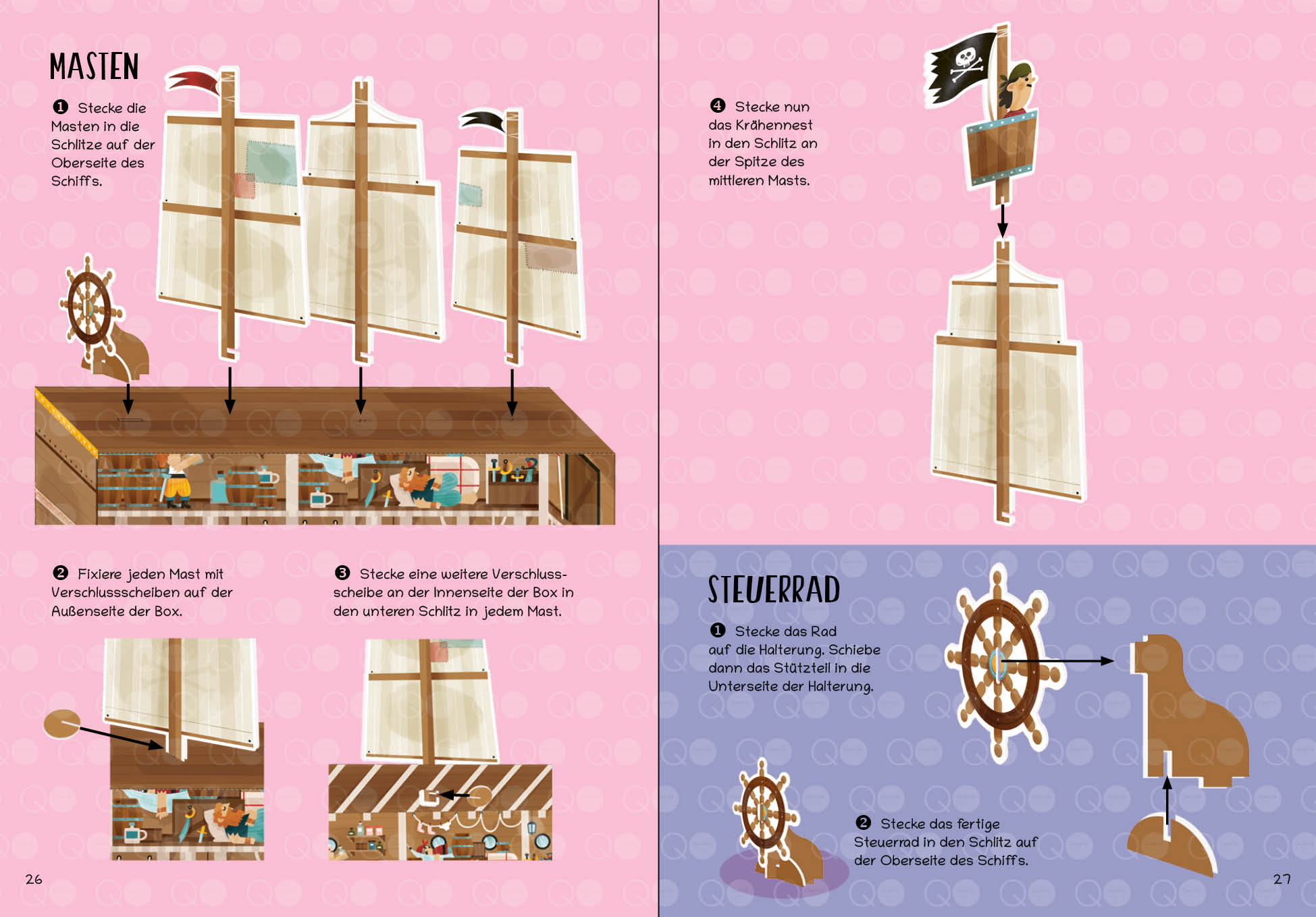 MASTEN

❶ Stecke die Masten in die Schlitze auf der Oberseite des Schiffs.

❷ Fixiere jeden Mast mit Verschlussscheiben auf der Außenseite der Box.

❸ Stecke eine weitere Verschlussscheibe an der Innenseite der Box in den unteren Schlitz in jedem Mast.

26

❹ Stecke nun das Krähennest in den Schlitz an der Spitze des mittleren Masts.

STEUERRAD

❶ Stecke das Rad auf die Halterung. Schiebe dann das Stützteil in die Unterseite der Halterung.

❷ Stecke das fertige Steuerrad in den Schlitz auf der Oberseite des Schiffs.

27