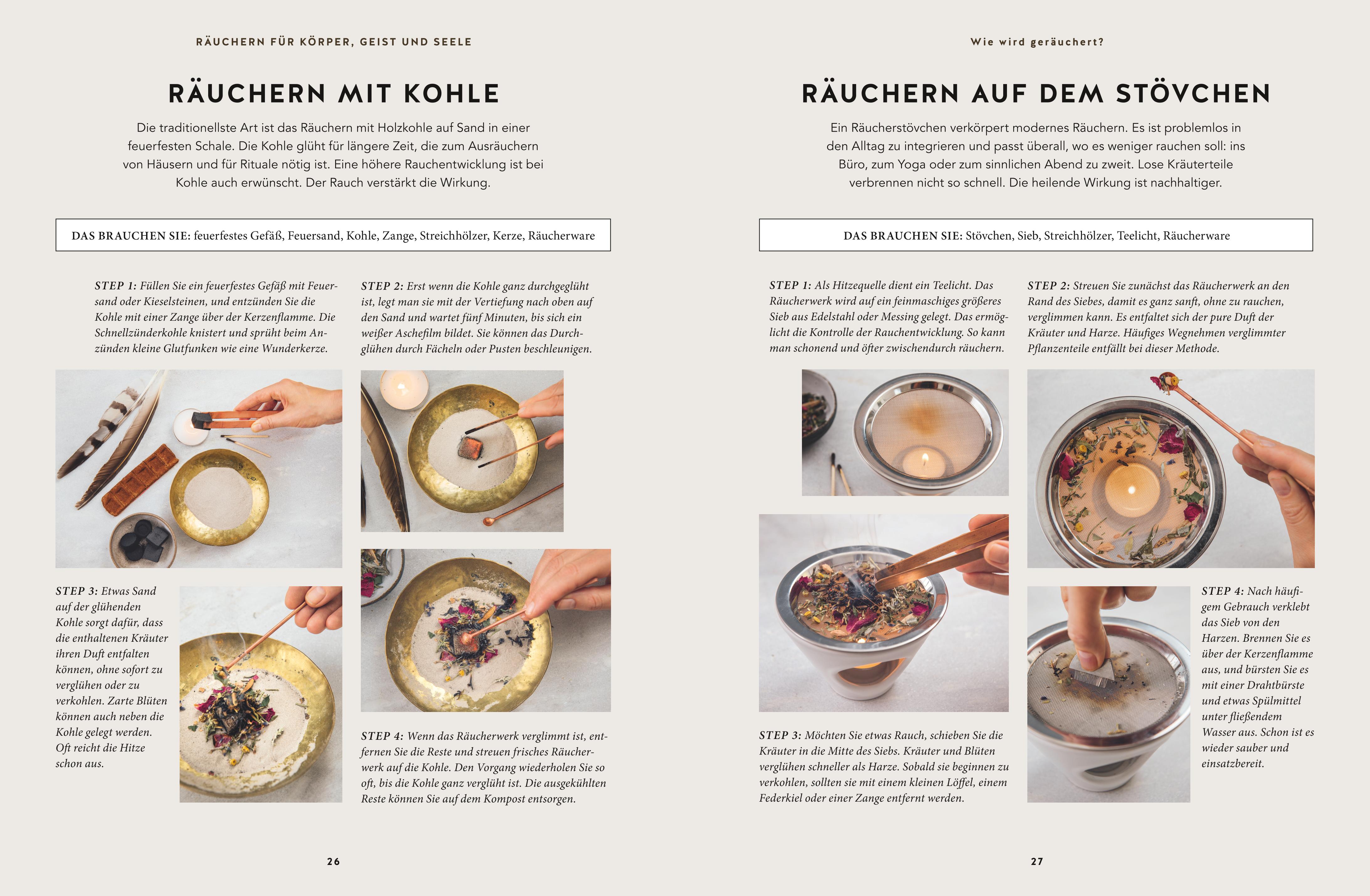 RÄUCHERN FÜR KÖRPER, GEIST UND SEELE

RÄUCHERN MIT KOHLE

Die traditionellste Art ist das Räuchern mit Holzkohle auf Sand in einer feuerfesten Schale. Die Kohle glüht für längere Zeit, die zum Ausräuchern von Häusern und für Rituale nötig ist. Eine höhere Rauchentwicklung ist bei Kohle auch erwünscht. Der Rauch verstärkt die Wirkung.

DAS BRAUCHEN SIE: feuerfestes Gefäß, Feuersand, Kohle, Zange, Streichhölzer, Kerze, Räucherware

STEP 1: Füllen Sie ein feuerfestes Gefäß mit Feuersand oder Kieselsteinen, und entzünden Sie die Kohle mit einer Zange über der Kerzenflamme. Die Schnellzünderkohle knistert und sprüht beim Anzünden kleine Glutfunken wie eine Wunderkerze.

STEP 2: Erst wenn die Kohle ganz durchgeglüht ist, legt man sie mit der Vertiefung nach oben auf den Sand und wartet fünf Minuten, bis sich ein weißer Aschefilm bildet. Sie können das Durchglühen durch Fächeln oder Pusten beschleunigen.

STEP 3: Etwas Sand auf der glühenden Kohle sorgt dafür, dass die enthaltenen Kräuter ihren Duft entfalten können, ohne sofort zu verglühen oder zu verkohlen. Zarte Blüten können auch neben die Kohle gelegt werden. Oft reicht die Hitze schon aus.

STEP 4: Wenn das Räucherwerk verglimmt ist, entfernen Sie die Reste und streuen frisches Räucherwerk auf die Kohle. Den Vorgang wiederholen Sie so oft, bis die Kohle ganz verglüht ist. Die ausgekühlten Reste können Sie auf dem Kompost entsorgen.

26

Wie wird geräuchert?

RÄUCHERN AUF DEM STÖVCHEN

Ein Räucherstövchen verkörpert modernes Räuchern. Es ist problemlos in den Alltag zu integrieren und passt überall, wo es weniger rauchen soll: ins Büro, zum Yoga oder zum sinnlichen Abend zu zweit. Lose Kräuterteile verbrennen nicht so schnell. Die heilende Wirkung ist nachhaltiger.

DAS BRAUCHEN SIE: Stövchen, Sieb, Streichhölzer, Teelicht, Räucherware

STEP 1: Als Hitzequelle dient ein Teelicht. Das Räucherwerk wird auf ein feinmaschiges größeres Sieb aus Edelstahl oder Messing gelegt. Das ermöglicht die Kontrolle der Rauchentwicklung. So kann man schonend und öfter zwischendurch räuchern.

STEP 2: Streuen Sie zunächst das Räucherwerk an den Rand des Siebes, damit es ganz sanft, ohne zu rauchen, verglimmen kann. Es entfaltet sich der pure Duft der Kräuter und Harze. Häufiges Wegnehmen verglimmter Pflanzenteile entfällt bei dieser Methode.

STEP 3: Möchten Sie etwas Rauch, schieben Sie die Kräuter in die Mitte des Siebs. Kräuter und Blüten verglühen schneller als Harze. Sobald sie beginnen zu verkohlen, sollten sie mit einem kleinen Löffel, einem Federkiel oder einer Zange entfernt werden.

STEP 4: Nach häufigem Gebrauch verklebt das Sieb von den Harzen. Brennen Sie es über der Kerzenflamme aus, und bürsten Sie es mit einer Drahtbürste und etwas Spülmittel unter fließendem Wasser aus. Schon ist es wieder sauber und einsatzbereit.

27