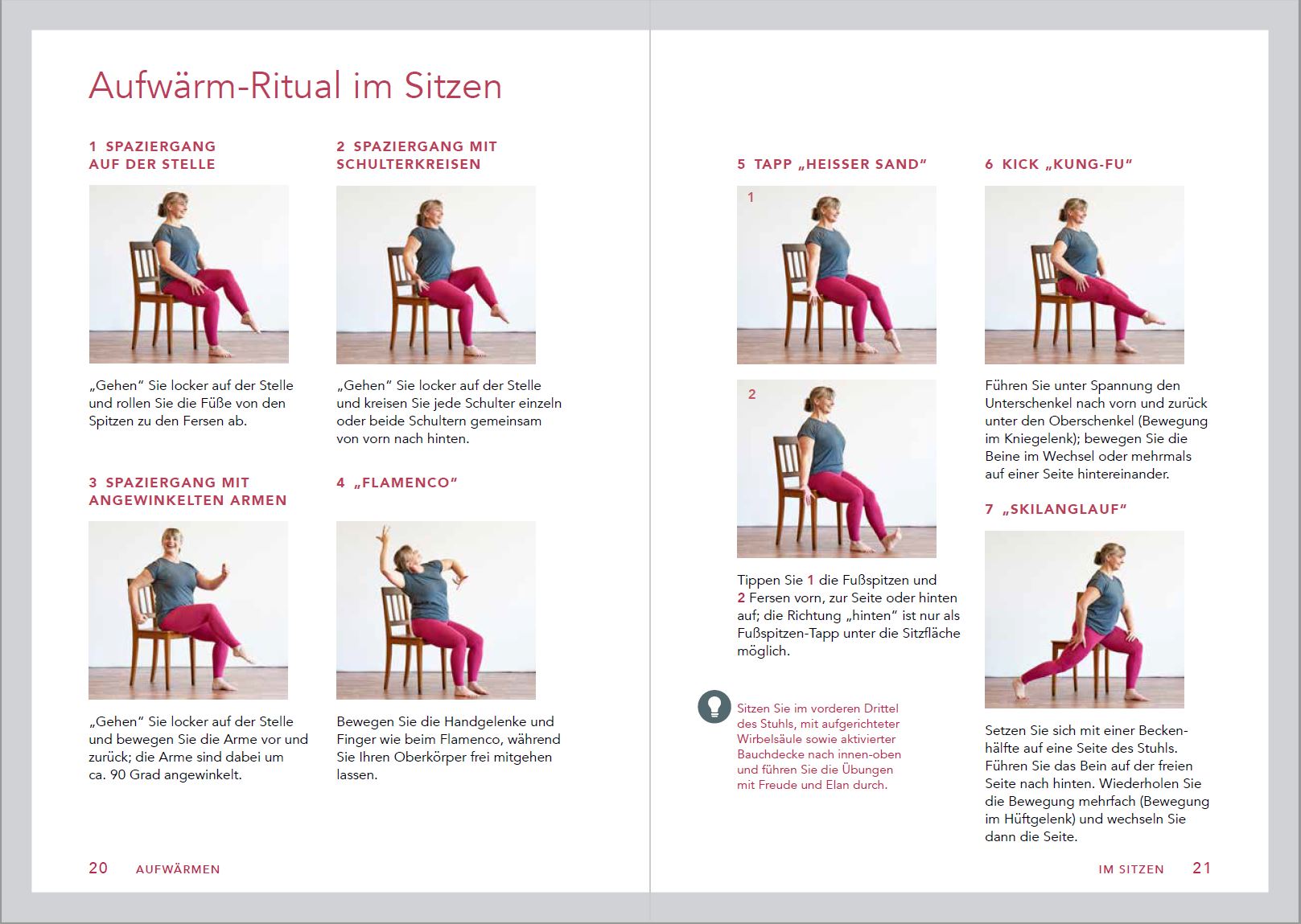 Aufwärm-Ritual im Sitzen

1 SPAZIERGANG AUF DER STELLE

„Gehen“ Sie locker auf der Stelle und rollen Sie die Füße von den Spitzen zu den Fersen ab.

2 SPAZIERGANG MIT SCHULTERKREISEN

„Gehen“ Sie locker auf der Stelle und kreisen Sie jede Schulter einzeln oder beide Schultern gemeinsam von vorn nach hinten.

3 SPAZIERGANG MIT ANGEWINKELTEN ARMEN

„Gehen“ Sie locker auf der Stelle und bewegen Sie die Arme vor und zurück; die Arme sind dabei um ca. 90 Grad angewinkelt.

4 „FLAMENCO“

Bewegen Sie die Handgelenke und Finger wie beim Flamenco, während Sie Ihren Oberkörper frei mitgehen lassen.

20 AUFWÄRMEN

5 TAPP „HEISSER SAND“

1

2

Tippen Sie 1 die Fußspitzen und 2 Fersen vorn, zur Seite oder hinten auf; die Richtung „hinten“ ist nur als Fußspitzen-Tapp unter die Sitzfläche möglich.

Sitzen Sie im vorderen Drittel des Stuhls, mit aufgerichteter Wirbelsäule sowie aktivierter Bauchdecke nach innen-oben und führen Sie die Übungen mit Freude und Elan durch.

6 KICK „KUNG-FU“

Führen Sie unter Spannung den Unterschenkel nach vorn und zurück unter den Oberschenkel (Bewegung im Kniegelenk); bewegen Sie die Beine im Wechsel oder mehrmals auf einer Seite hintereinander.

7 „SKILANGLAUF“

Setzen Sie sich mit einer Beckenhälfte auf eine Seite des Stuhls. Führen Sie das Bein auf der freien Seite nach hinten. Wiederholen Sie die Bewegung mehrfach (Bewegung im Hüftgelenk) und wechseln Sie dann die Seite.

IM SITZEN 21